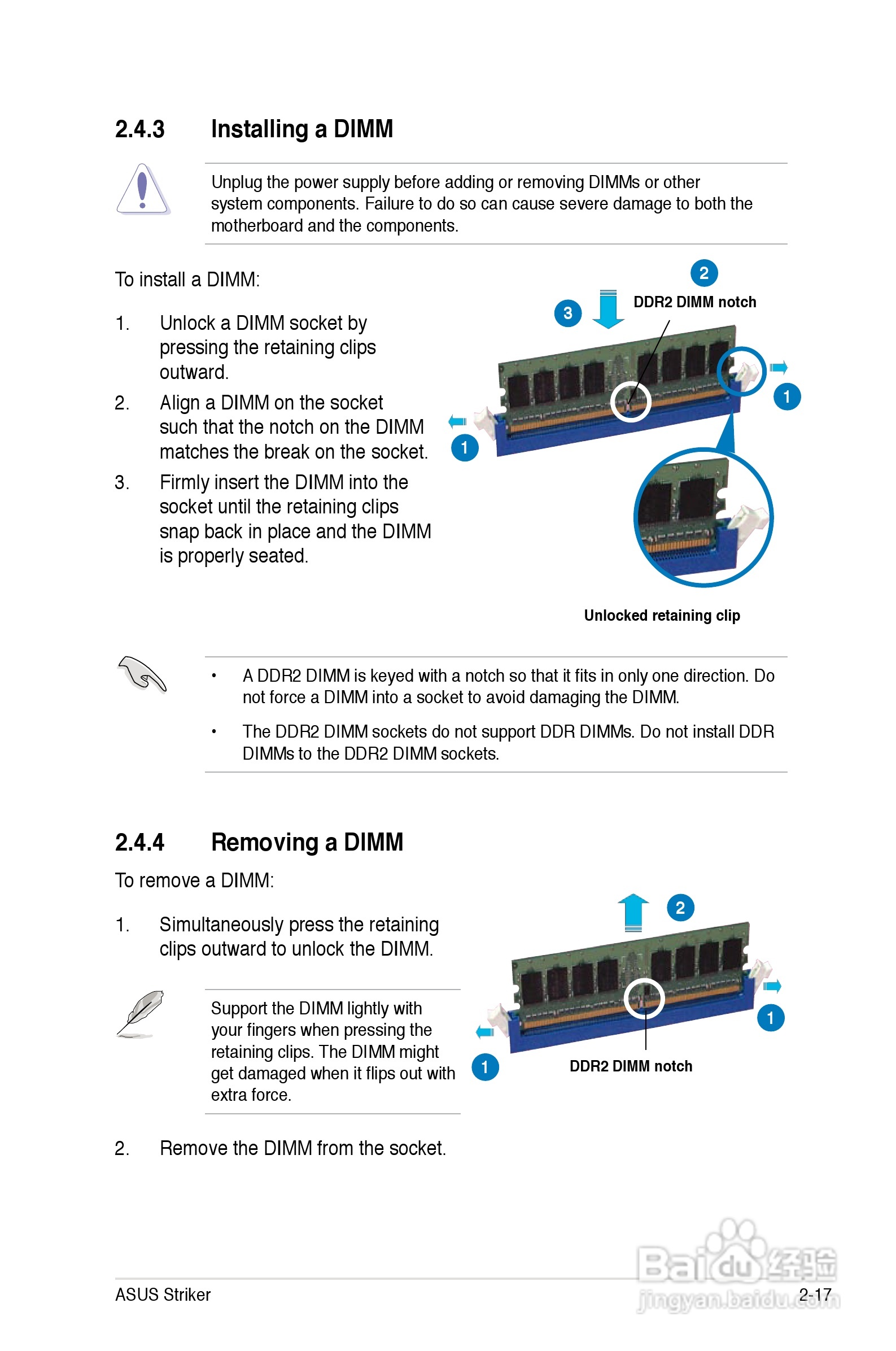 2.4.3 Installing a DIMM

Unplug the power supply before adding or removing DIMMs or other system components. Failure to do so can cause severe damage to both the motherboard and the components.

To install a DIMM:

1. Unlock a DIMM socket by pressing the retaining clips outward.
2. Align a DIMM on the socket such that the notch on the DIMM matches the break on the socket.
3. Firmly insert the DIMM into the socket until the retaining clips snap back in place and the DIMM is properly seated.

2
3
DDR2 DIMM notch
1
1
Unlocked retaining clip

• A DDR2 DIMM is keyed with a notch so that it fits in only one direction. Do not force a DIMM into a socket to avoid damaging the DIMM.

• The DDR2 DIMM sockets do not support DDR DIMMs. Do not install DDR DIMMs to the DDR2 DIMM sockets.

2.4.4 Removing a DIMM

To remove a DIMM:

1. Simultaneously press the retaining clips outward to unlock the DIMM.

Support the DIMM lightly with your fingers when pressing the retaining clips. The DIMM might get damaged when it flips out with extra force.

2
1
1
DDR2 DIMM notch

2. Remove the DIMM from the socket.

ASUS Striker 2-17

Baidu经验
jingyan.baidu.com