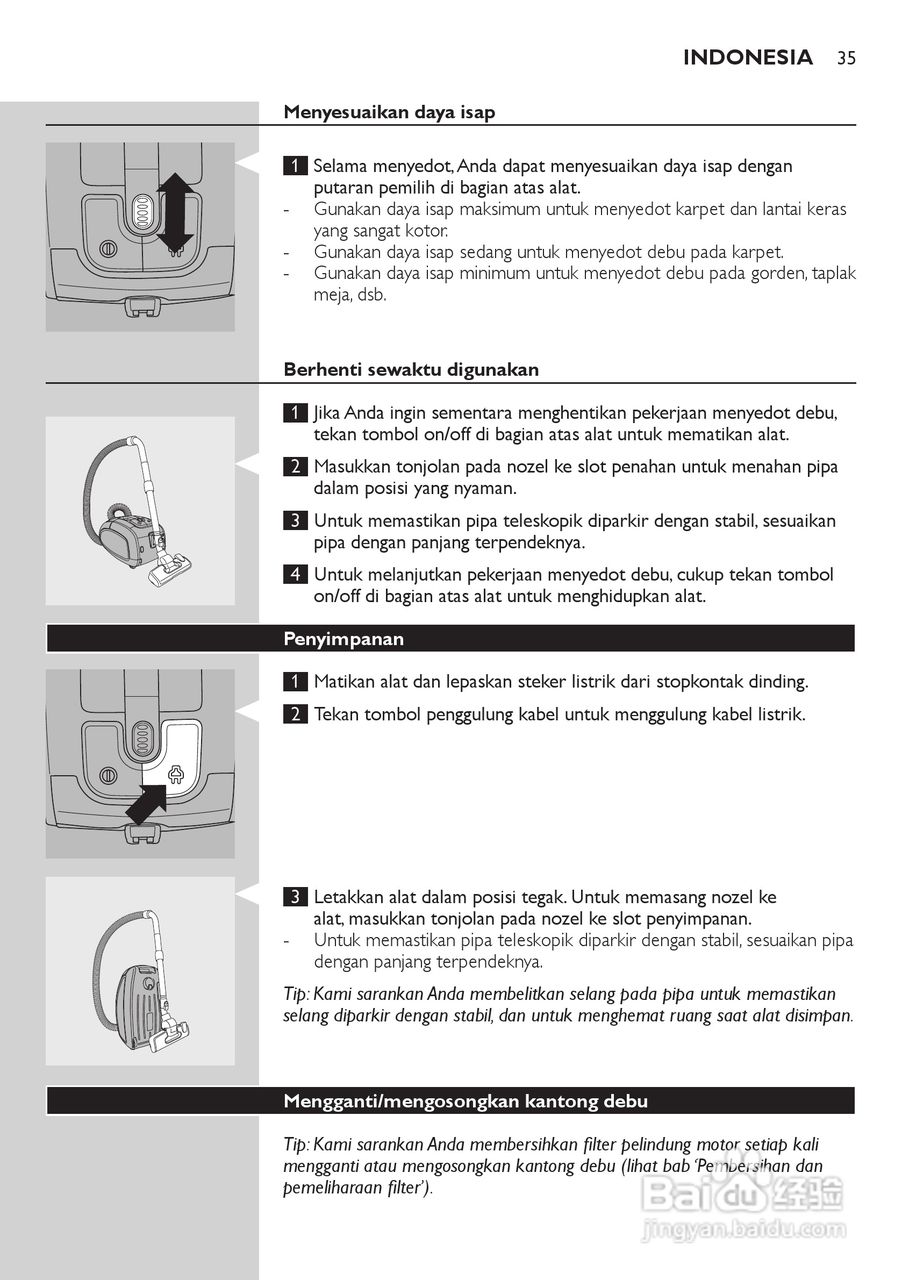 INDONESIA 35

Menyesuaikan daya isap

1 Selama menyedot, Anda dapat menyesuaikan daya isap dengan putaran pemilih di bagian atas alat.
- Gunakan daya isap maksimum untuk menyedot karpet dan lantai keras yang sangat kotor.
- Gunakan daya isap sedang untuk menyedot debu pada karpet.
- Gunakan daya isap minimum untuk menyedot debu pada gorden, taplak meja, dsb.

Berhenti sewaktu digunakan

1 Jika Anda ingin sementara menghentikan pekerjaan menyedot debu, tekan tombol on/off di bagian atas alat untuk mematikan alat.

2 Masukkan tonjolan pada nozel ke slot penahan untuk menahan pipa dalam posisi yang nyaman.

3 Untuk memastikan pipa teleskopik diparkir dengan stabil, sesuaikan pipa dengan panjang terpendeknya.

4 Untuk melanjutkan pekerjaan menyedot debu, cukup tekan tombol on/off di bagian atas alat untuk menghidupkan alat.

Penyimpanan

1 Matikan alat dan lepaskan steker listrik dari stopkontak dinding.

2 Tekan tombol penggulung kabel untuk menggulung kabel listrik.

3 Letakkan alat dalam posisi tegak. Untuk memasang nozel ke alat, masukkan tonjolan pada nozel ke slot penyimpanan.
- Untuk memastikan pipa teleskopik diparkir dengan stabil, sesuaikan pipa dengan panjang terpendeknya.

Tip: Kami sarankan Anda membelitkan selang pada pipa untuk memastikan selang diparkir dengan stabil, dan untuk menghemat ruang saat alat disimpan.

Mengganti/mengosongkan kantong debu

Tip: Kami sarankan Anda membersihkan filter pelindung motor setiap kali mengganti atau mengosongkan kantong debu (lihat bab 'Pembersihan dan pemeliharaan filter').

Baidu 经验
jingyan.baidu.com