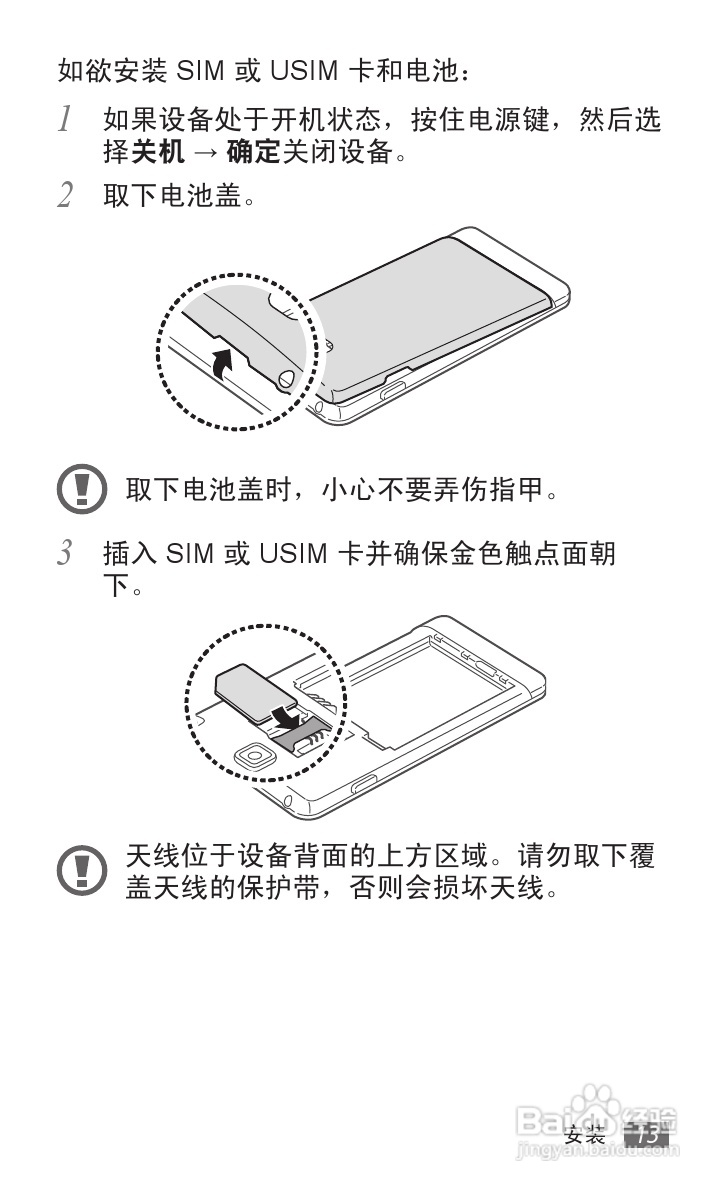 如欲安装 SIM 或 USIM 卡和电池：

1 如果设备处于开机状态，按住电源键，然后选择关机 → 确定关闭设备。

2 取下电池盖。

取下电池盖时，小心不要弄伤指甲。

3 插入 SIM 或 USIM 卡并确保金色触点面朝下。

天线位于设备背面的上方区域。请勿取下覆盖天线的保护带，否则会损坏天线。

Baidu 经验
jingyan.baidu.com

安装 13