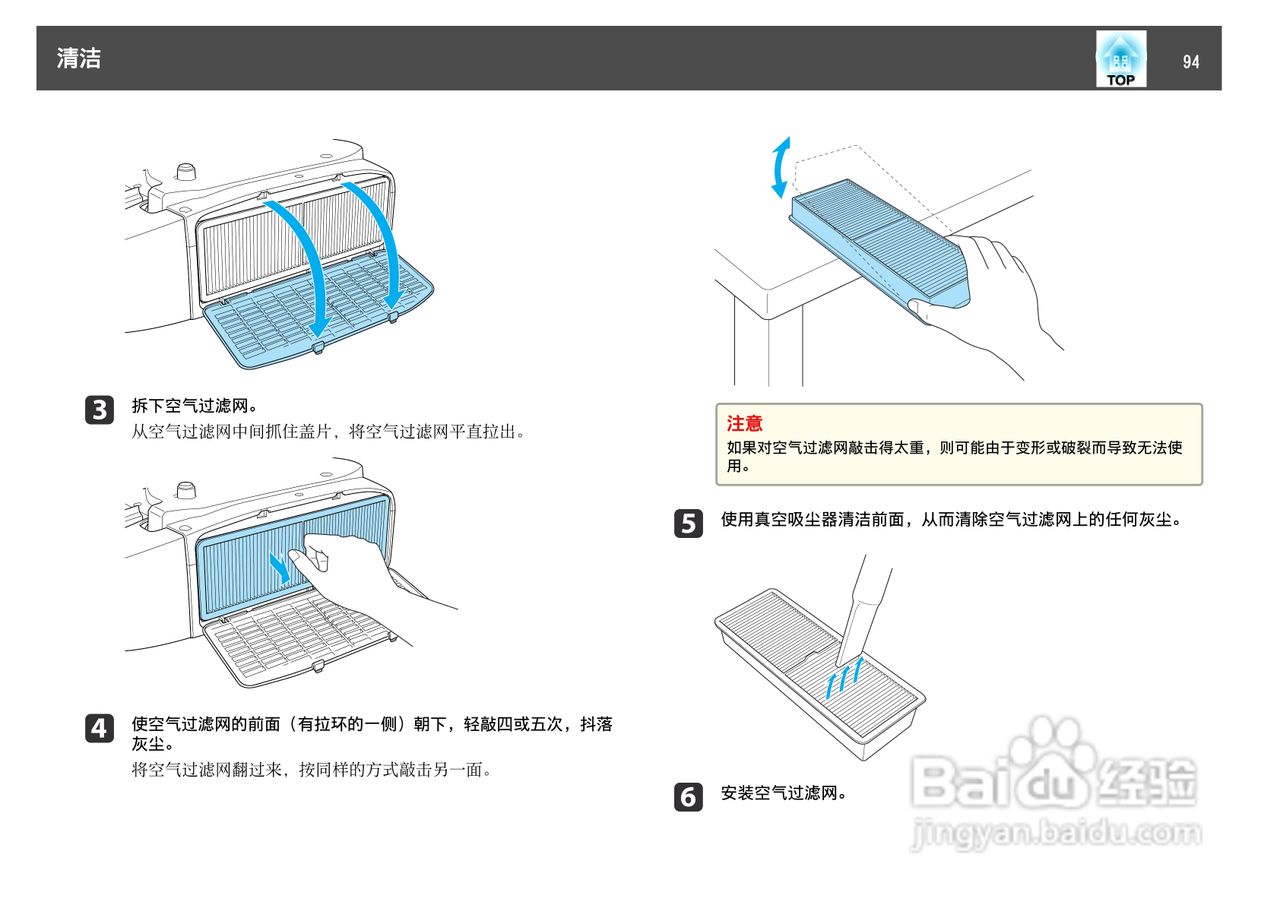 清洁

TOP

94

3 拆下空气过滤网。

从空气过滤网中间抓住盖片，将空气过滤网平直拉出。

4 使空气过滤网的前面（有拉环的一侧）朝下，轻敲四或五次，抖落灰尘。

将空气过滤网翻过来，按同样的方式敲击另一面。

注意

如果对空气过滤网敲击得太重，则可能由于变形或破裂而导致无法使用。

5 使用真空吸尘器清洁前面，从而清除空气过滤网上的任何灰尘。

6 安装空气过滤网。

Baidu 经验
jingyan.baidu.com