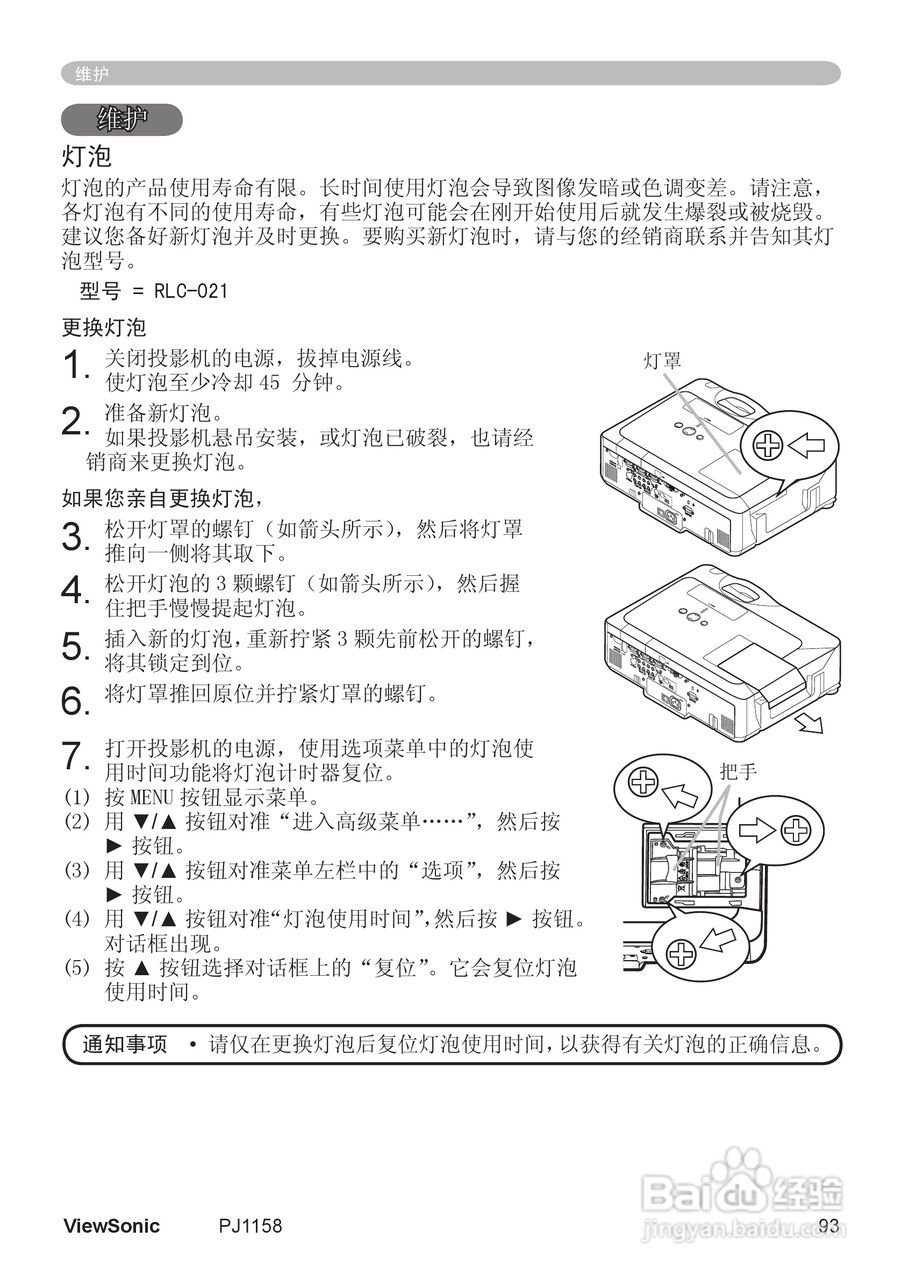 维护

维护

灯泡

灯泡的产品使用寿命有限。长时间使用灯泡会导致图像发暗或色调变差。请注意，各灯泡有不同的使用寿命，有些灯泡可能会在刚开始使用后就发生爆裂或被烧毁。建议您备好新灯泡并及时更换。要购买新灯泡时，请与您的经销商联系并告知其灯泡型号。

型号 = RLC-021

更换灯泡

1. 关闭投影机的电源，拔掉电源线。使灯泡至少冷却 45 分钟。

2. 准备新灯泡。如果投影机悬吊安装，或灯泡已破裂，也请经销商来更换灯泡。

如果您亲自更换灯泡，

3. 松开灯罩的螺钉（如箭头所示），然后将灯罩推向一侧将其取下。

4. 松开灯泡的 3 颗螺钉（如箭头所示），然后握住把手慢慢提起灯泡。

5. 插入新的灯泡，重新拧紧 3 颗先前松开的螺钉，将其锁定到位。

6. 将灯罩推回原位并拧紧灯罩的螺钉。

7. 打开投影机的电源，使用选项菜单中的灯泡使用时间功能将灯泡计时器复位。

(1) 按 MENU 按钮显示菜单。

(2) 用 ▼/▲ 按钮对准“进入高级菜单……”，然后按 ► 按钮。

(3) 用 ▼/▲ 按钮对准菜单左栏中的“选项”，然后按 ► 按钮。

(4) 用 ▼/▲ 按钮对准“灯泡使用时间”,然后按 ► 按钮。对话框出现。

(5) 按 ▲ 按钮选择对话框上的“复位”。它会复位灯泡使用时间。

灯罩

把手

通知事项 • 请仅在更换灯泡后复位灯泡使用时间，以获得有关灯泡的正确信息。

ViewSonic PJ1158 93

Baidu 经验
jingyan.baidu.com