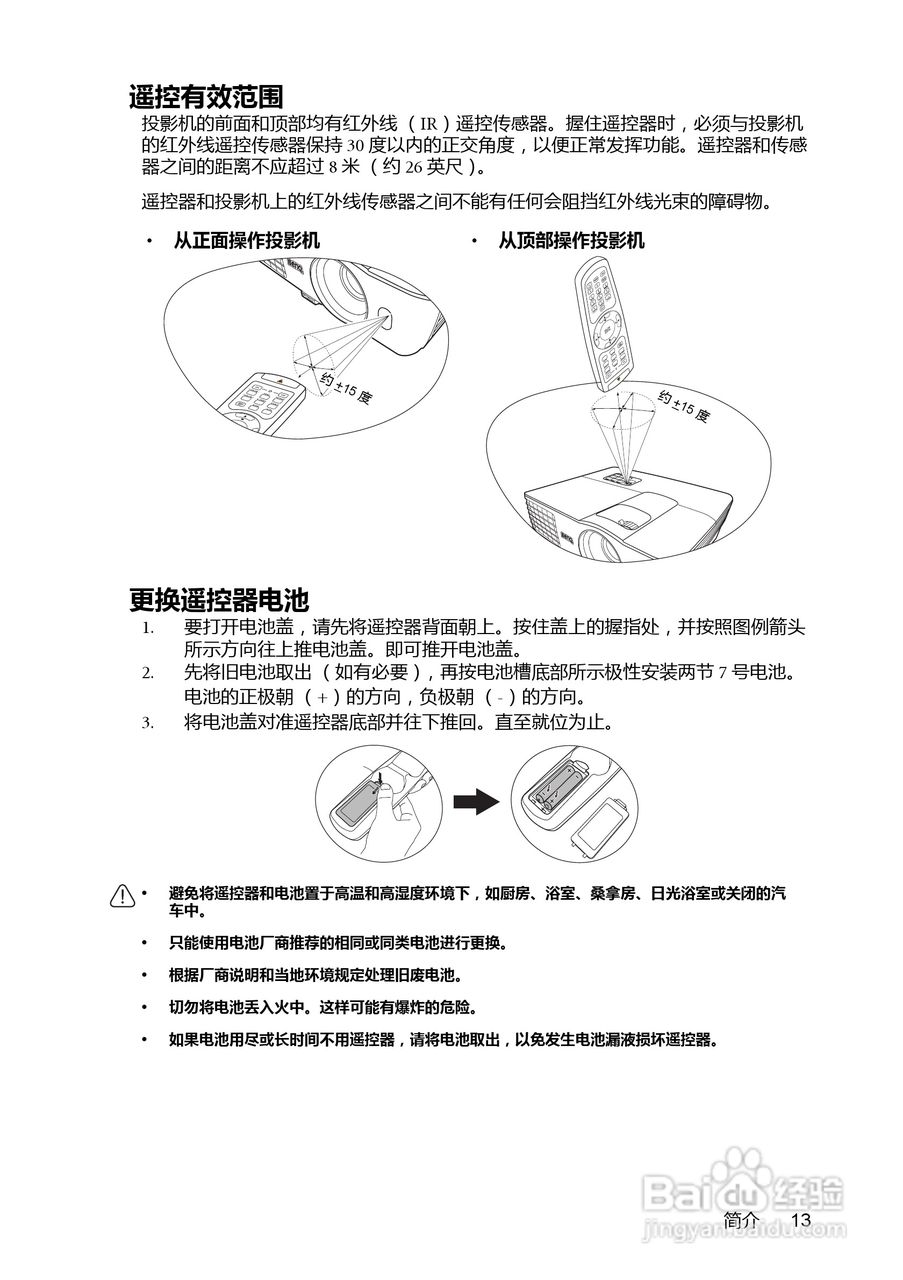 遥控有效范围

投影机的前面和顶部均有红外线（IR）遥控传感器。握住遥控器时，必须与投影机的红外线遥控传感器保持 30 度以内的正交角度，以便正常发挥功能。遥控器和传感器之间的距离不应超过 8 米（约 26 英尺）。

遥控器和投影机上的红外线传感器之间不能有任何会阻挡红外线光束的障碍物。

• 从正面操作投影机

约 ±15 度

• 从顶部操作投影机

约 ±15 度

更换遥控器电池

1. 要打开电池盖，请先将遥控器背面朝上。按住盖上的握指处，并按照图例箭头所示方向往上推电池盖。即可推开电池盖。
2. 先将旧电池取出（如有必要），再按电池槽底部所示极性安装两节 7 号电池。电池的正极朝（+）的方向，负极朝（-）的方向。
3. 将电池盖对准遥控器底部并往下推回。直至就位为止。

• 避免将遥控器和电池置于高温和高湿度环境下，如厨房、浴室、桑拿房、日光浴室或关闭的汽车中。

• 只能使用电池厂商推荐的相同或同类电池进行更换。

• 根据厂商说明和当地环境规定处理旧废电池。

• 切勿将电池丢入火中。这样可能有爆炸的危险。

• 如果电池用尽或长时间不用遥控器，请将电池取出，以免发生电池漏液损坏遥控器。

Baidu 经验
jingyan.baidu.com

简介 13