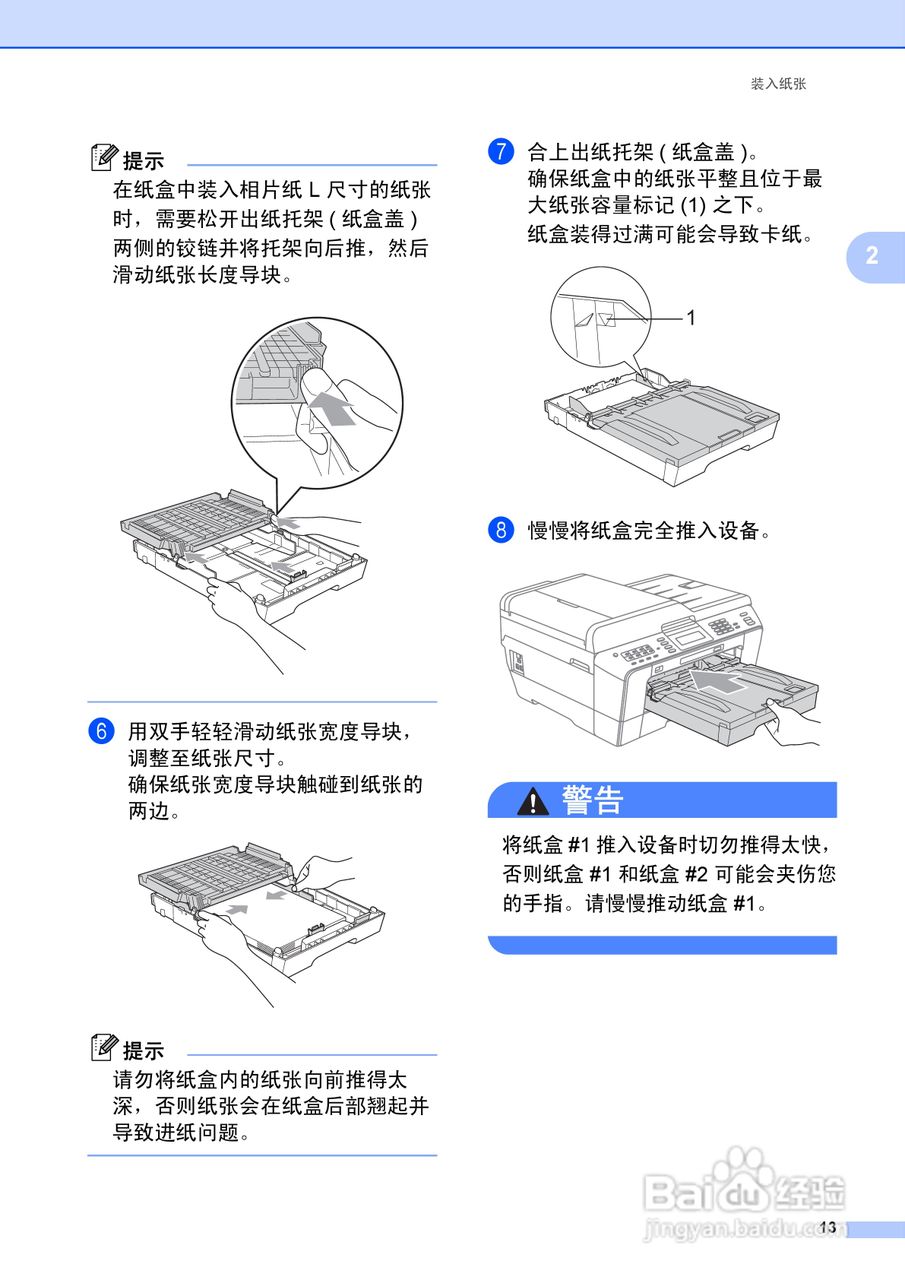 装入纸张

提示

在纸盒中装入相片纸 L 尺寸的纸张时，需要松开出纸托架 ( 纸盒盖 ) 两侧的铰链并将托架向后推，然后滑动纸张长度导块。

6 用双手轻轻滑动纸张宽度导块，调整至纸张尺寸。
确保纸张宽度导块触碰到纸张的两边。

提示

请勿将纸盒内的纸张向前推得太深，否则纸张会在纸盒后部翘起并导致进纸问题。

7 合上出纸托架 ( 纸盒盖 )。
确保纸盒中的纸张平整且位于最大纸张容量标记 (1) 之下。
纸盒装得过满可能会导致卡纸。

1

2

8 慢慢将纸盒完全推入设备。

警告

将纸盒 #1 推入设备时切勿推得太快，否则纸盒 #1 和纸盒 #2 可能会夹伤您的手指。请慢慢推动纸盒 #1。

Baidu 经验
jingyan.baidu.com

13