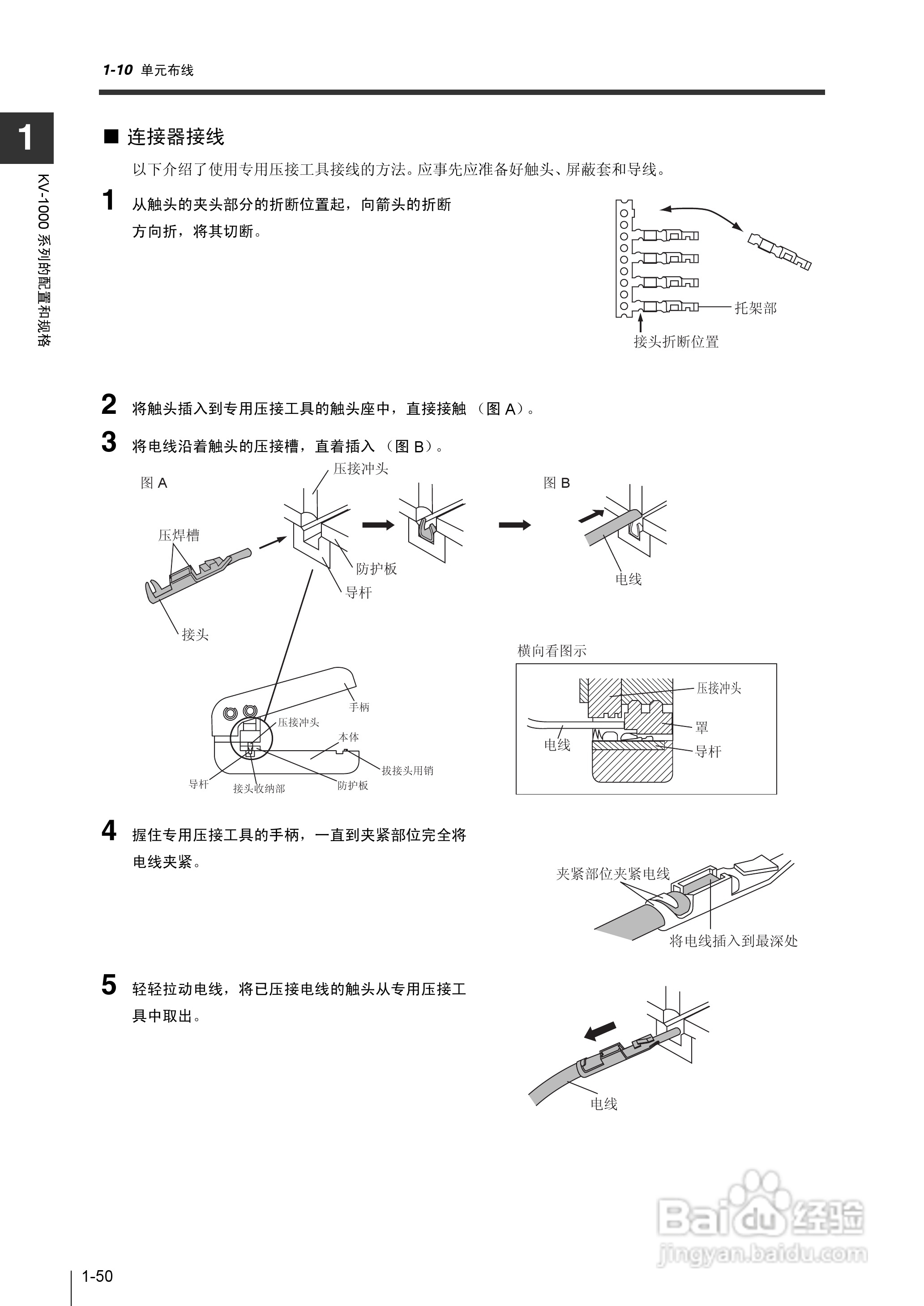 1-10 单元布线

1

KV-1000 系列的配置和规格

■ 连接器接线

以下介绍了使用专用压接工具接线的方法。应事先应准备好触头、屏蔽套和导线。

1 从触头的夹头部分的折断位置起，向箭头的折断方向折，将其切断。

托架部
接头折断位置

2 将触头插入到专用压接工具的触头座中，直接接触 （图 A）。

3 将电线沿着触头的压接槽，直着插入 （图 B）。

图 A
压接冲头
压焊槽
防护板
导杆
接头
手柄
压接冲头
本体
拔接头用销
导杆
接头收纳部
防护板

图 B
电线

横向看图示
压接冲头
罩
电线
导杆

4 握住专用压接工具的手柄，一直到夹紧部位完全将电线夹紧。

夹紧部位夹紧电线
将电线插入到最深处

5 轻轻拉动电线，将已压接电线的触头从专用压接工具中取出。

电线

Baidu 经验
jingyan.baidu.com

1-50