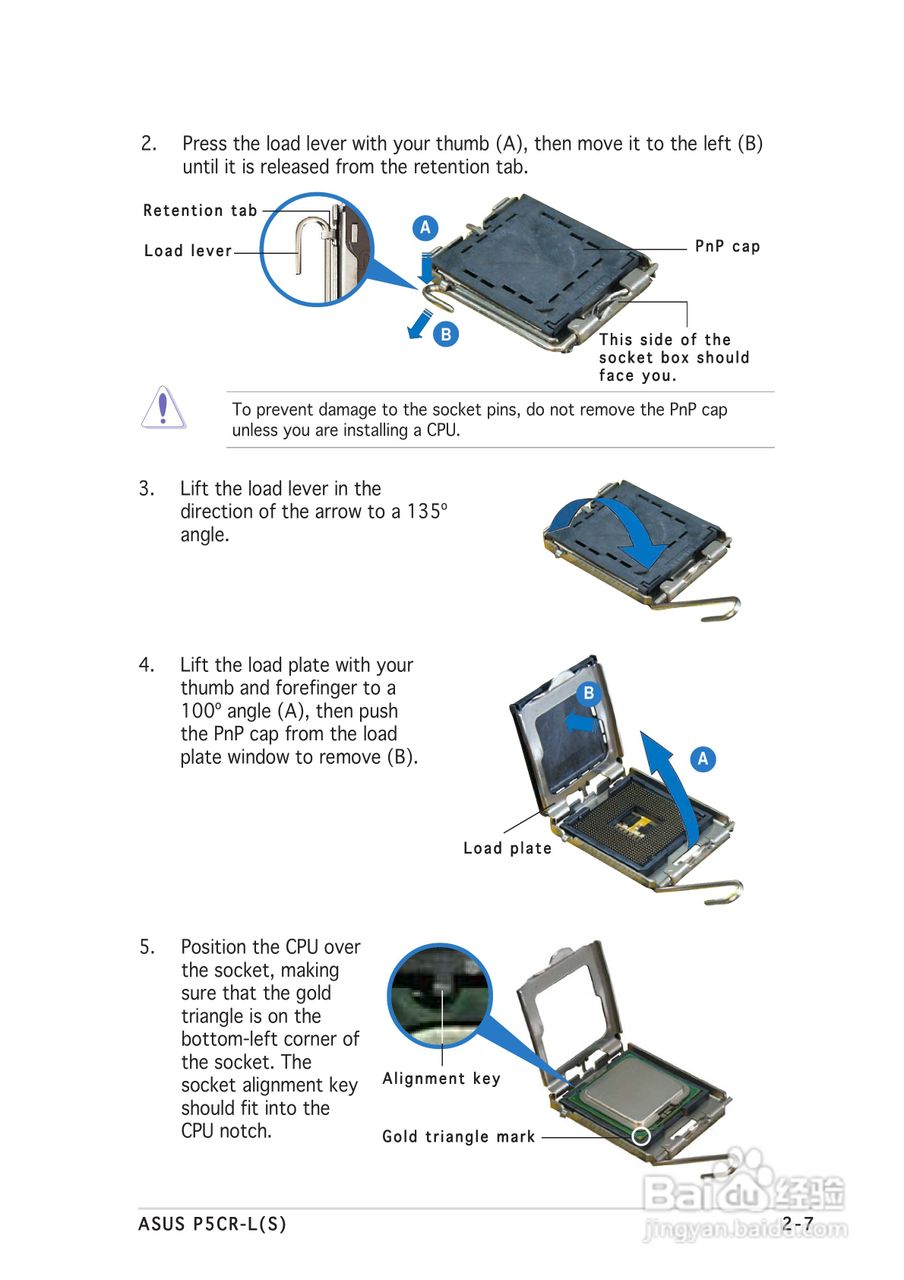 2. Press the load lever with your thumb (A), then move it to the left (B) until it is released from the retention tab.

Retention tab
Load lever
A
B
PnP cap
This side of the socket box should face you.

To prevent damage to the socket pins, do not remove the PnP cap unless you are installing a CPU.

3. Lift the load lever in the direction of the arrow to a 135º angle.

4. Lift the load plate with your thumb and forefinger to a 100º angle (A), then push the PnP cap from the load plate window to remove (B).

B
A
Load plate

5. Position the CPU over the socket, making sure that the gold triangle is on the bottom-left corner of the socket. The socket alignment key should fit into the CPU notch.

Alignment key
Gold triangle mark

ASUS P5CR-L(S)
2-7
Baidu 经验
jingyan.baidu.com