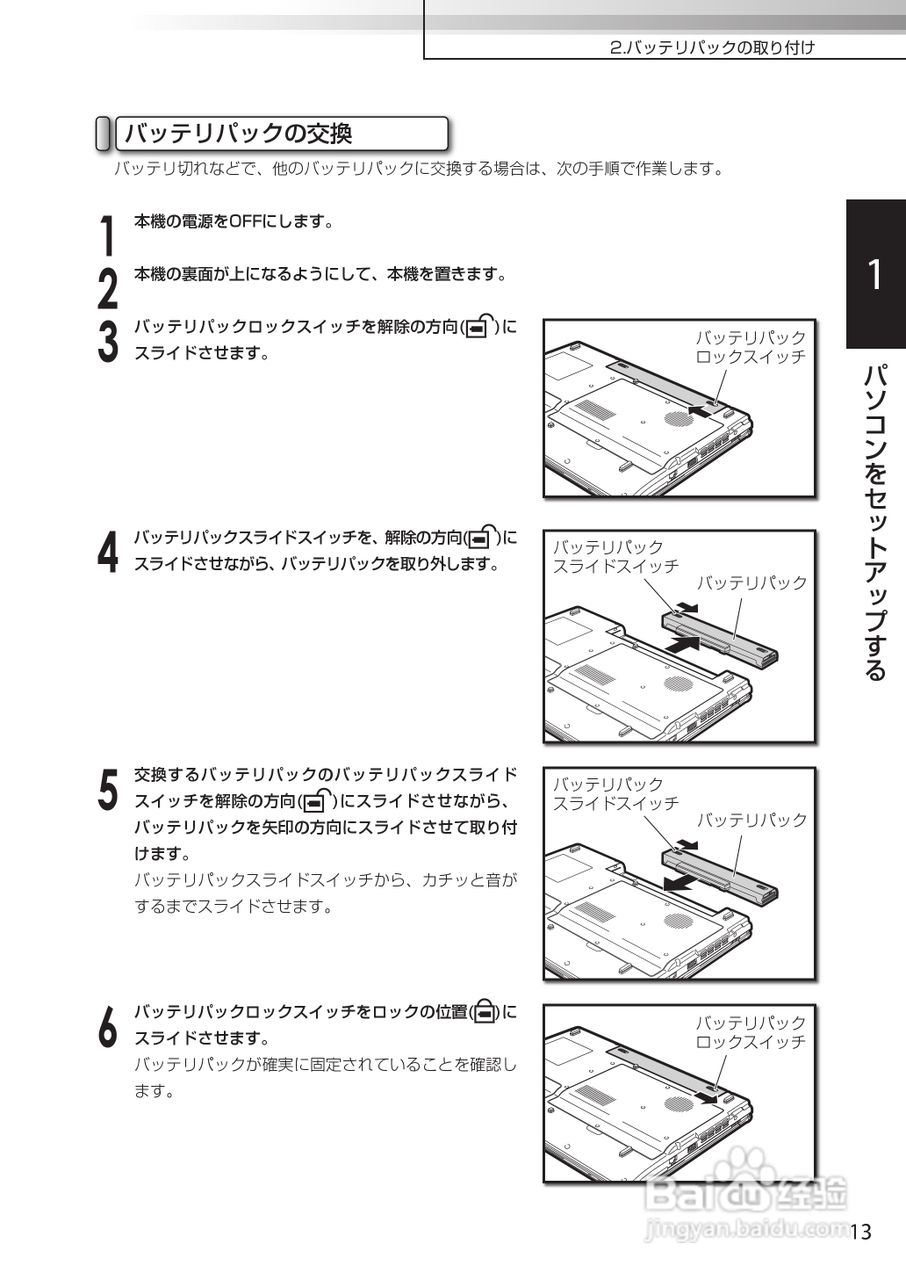 2.バッテリパックの取り付け

バッテリパックの交換

バッテリ切れなどで、他のバッテリパックに交換する場合は、次の手順で作業します。

1 本機の電源をOFFにします。

2 本機の裏面が上になるようにして、本機を置きます。

3 バッテリパックロックスイッチを解除の方向( )にスライドさせます。

バッテリパック ロックスイッチ

4 バッテリパックスライドスイッチを、解除の方向( )にスライドさせながら、バッテリパックを取り外します。

バッテリパック スライドスイッチ

バッテリパック

5 交換するバッテリパックのバッテリパックスライドスイッチを解除の方向( )にスライドさせながら、バッテリパックを矢印の方向にスライドさせて取り付けます。

バッテリパックスライドスイッチから、カチッと音がするまでスライドさせます。

バッテリパック スライドスイッチ

バッテリパック

6 バッテリパックロックスイッチをロックの位置( )にスライドさせます。

バッテリパックが確実に固定されていることを確認します。

バッテリパック ロックスイッチ

1

パソコンをセットアップする

Baidu 经验
jingyan.baidu.com

13