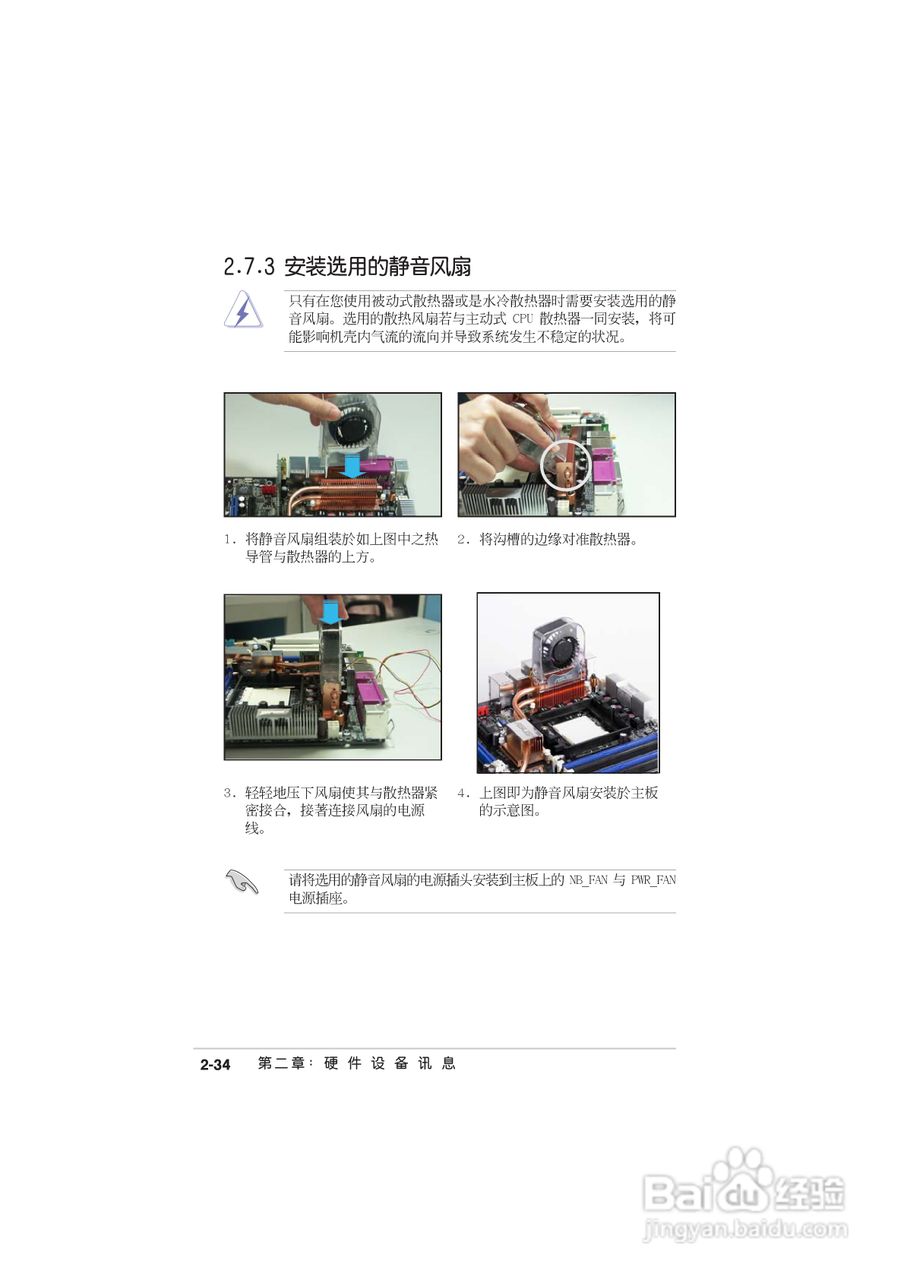 2.7.3 安装选用的静音风扇

只有在您使用被动式散热器或是水冷散热器时需要安装选用的静音风扇。选用的散热风扇若与主动式 CPU 散热器一同安装，将可能影响机壳内气流的流向并导致系统发生不稳定的状况。

1. 将静音风扇组装於如上图中之热导管与散热器的上方。

2. 将沟槽的边缘对准散热器。

3. 轻轻地压下风扇使其与散热器紧密接合，接著连接风扇的电源线。

4. 上图即为静音风扇安装於主板的示意图。

请将选用的静音风扇的电源插头安装到主板上的 NB_FAN 与 PWR_FAN 电源插座。

2-34 第二章：硬 件 设 备 讯 息

Baidu 经验
jingyan.baidu.com