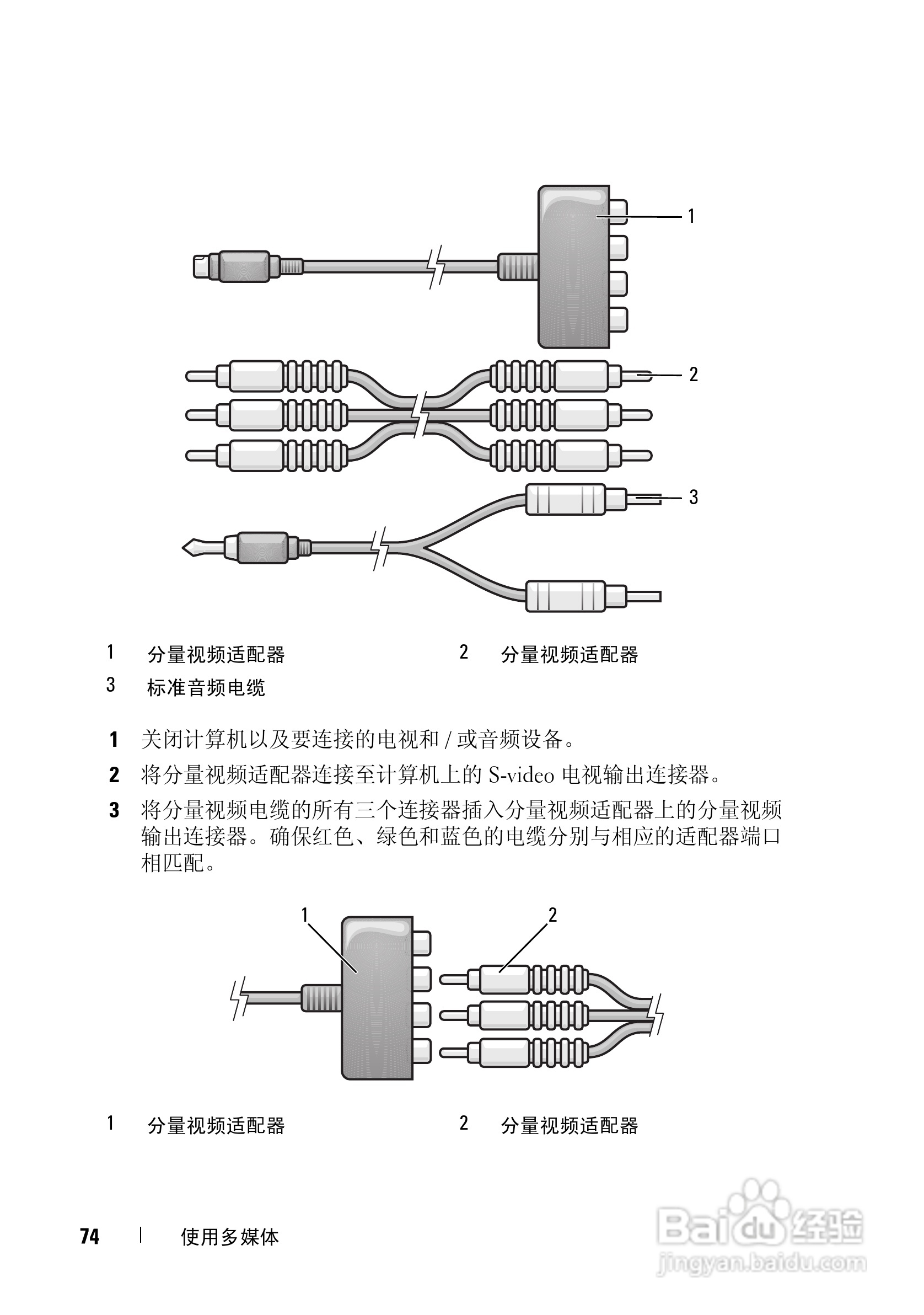 1

2

3

| 1 | 分量视频适配器 | 2 | 分量视频适配器 |
|---|---|---|---|
| 3 | 标准音频电缆 | | |

1 关闭计算机以及要连接的电视和 / 或音频设备。

2 将分量视频适配器连接至计算机上的 S-video 电视输出连接器。

3 将分量视频电缆的所有三个连接器插入分量视频适配器上的分量视频输出连接器。确保红色、绿色和蓝色的电缆分别与相应的适配器端口相匹配。

1

2

| 1 | 分量视频适配器 | 2 | 分量视频适配器 |
|---|---|---|---|

74 | 使用多媒体

Baidu 经验
jingyan.baidu.com