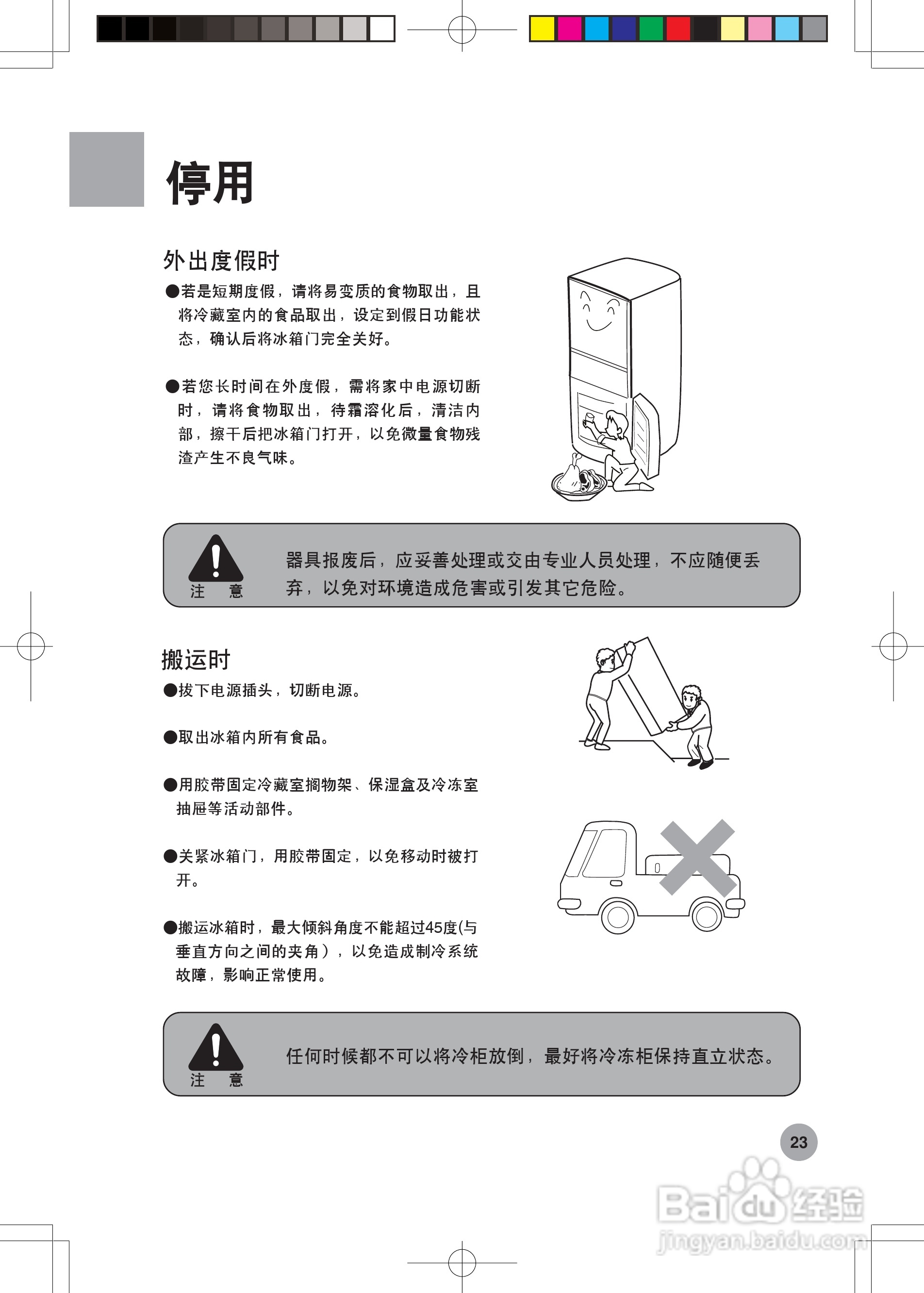 停用

外出度假时

●若是短期度假，请将易变质的食物取出，且将冷藏室内的食品取出，设定到假日功能状态，确认后将冰箱门完全关好。

●若您长时间在外度假，需将家中电源切断时，请将食物取出，待霜溶化后，清洁内部，擦干后把冰箱门打开，以免微量食物残渣产生不良气味。

注 意

器具报废后，应妥善处理或交由专业人员处理，不应随便丢弃，以免对环境造成危害或引发其它危险。

搬运时

●拔下电源插头，切断电源。

●取出冰箱内所有食品。

●用胶带固定冷藏室搁物架、保湿盒及冷冻室抽屉等活动部件。

●关紧冰箱门，用胶带固定，以免移动时被打开。

●搬运冰箱时，最大倾斜角度不能超过45度(与垂直方向之间的夹角），以免造成制冷系统故障，影响正常使用。

注 意

任何时候都不可以将冷柜放倒，最好将冷冻柜保持直立状态。

23

Baidu经验
jingyan.baidu.com