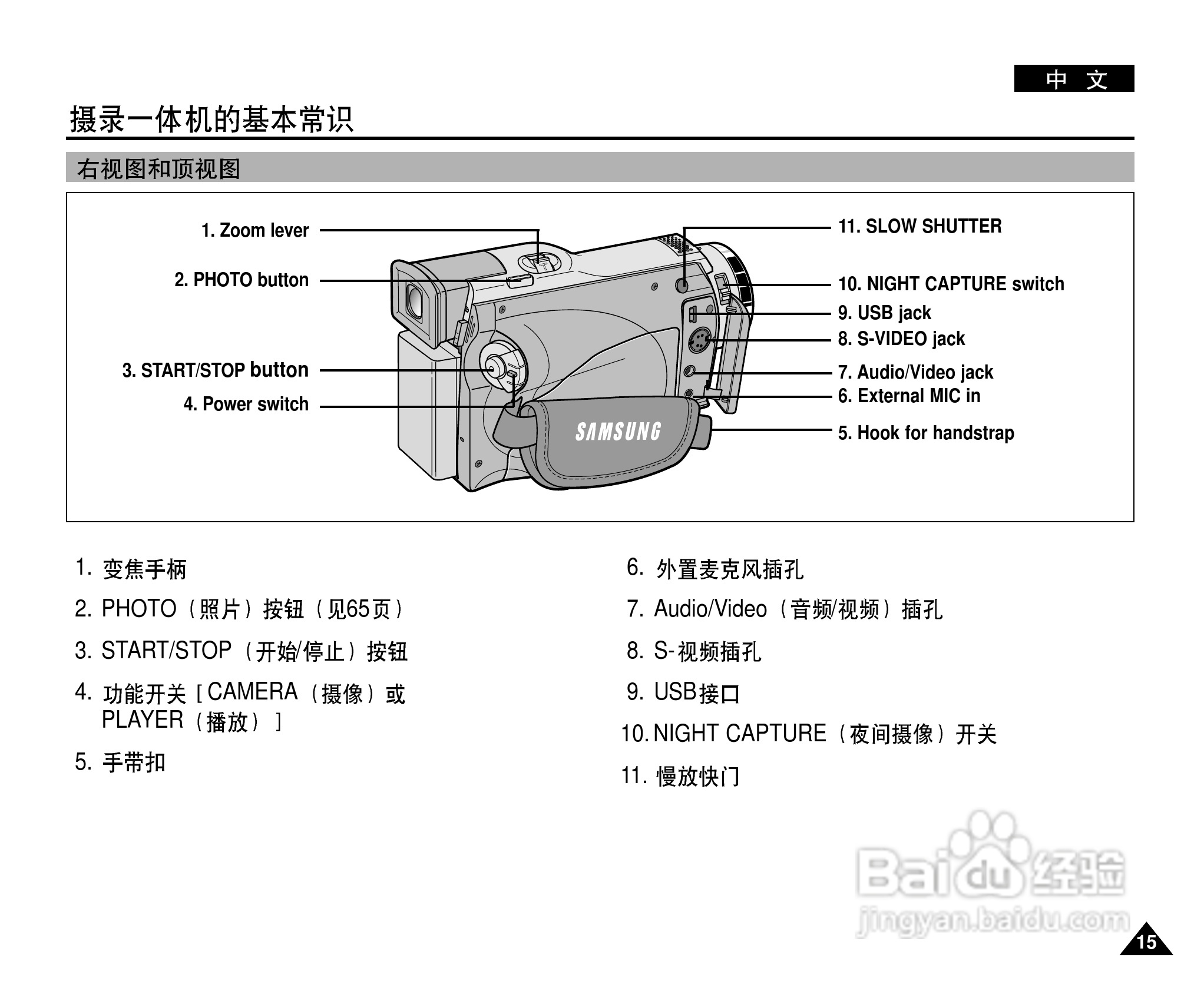 中 文

摄录一体机的基本常识

右视图和顶视图

1. Zoom lever
2. PHOTO button
3. START/STOP button
4. Power switch

11. SLOW SHUTTER
10. NIGHT CAPTURE switch
9. USB jack
8. S-VIDEO jack
7. Audio/Video jack
6. External MIC in
5. Hook for handstrap

SAMSUNG

1. 变焦手柄
2. PHOTO（照片）按钮（见65页）
3. START/STOP（开始/停止）按钮
4. 功能开关［CAMERA（摄像）或 PLAYER（播放）］
5. 手带扣

6. 外置麦克风插孔
7. Audio/Video（音频/视频）插孔
8. S-视频插孔
9. USB接口
10. NIGHT CAPTURE（夜间摄像）开关
11. 慢放快门

Baidu经验
jingyan.baidu.com

15