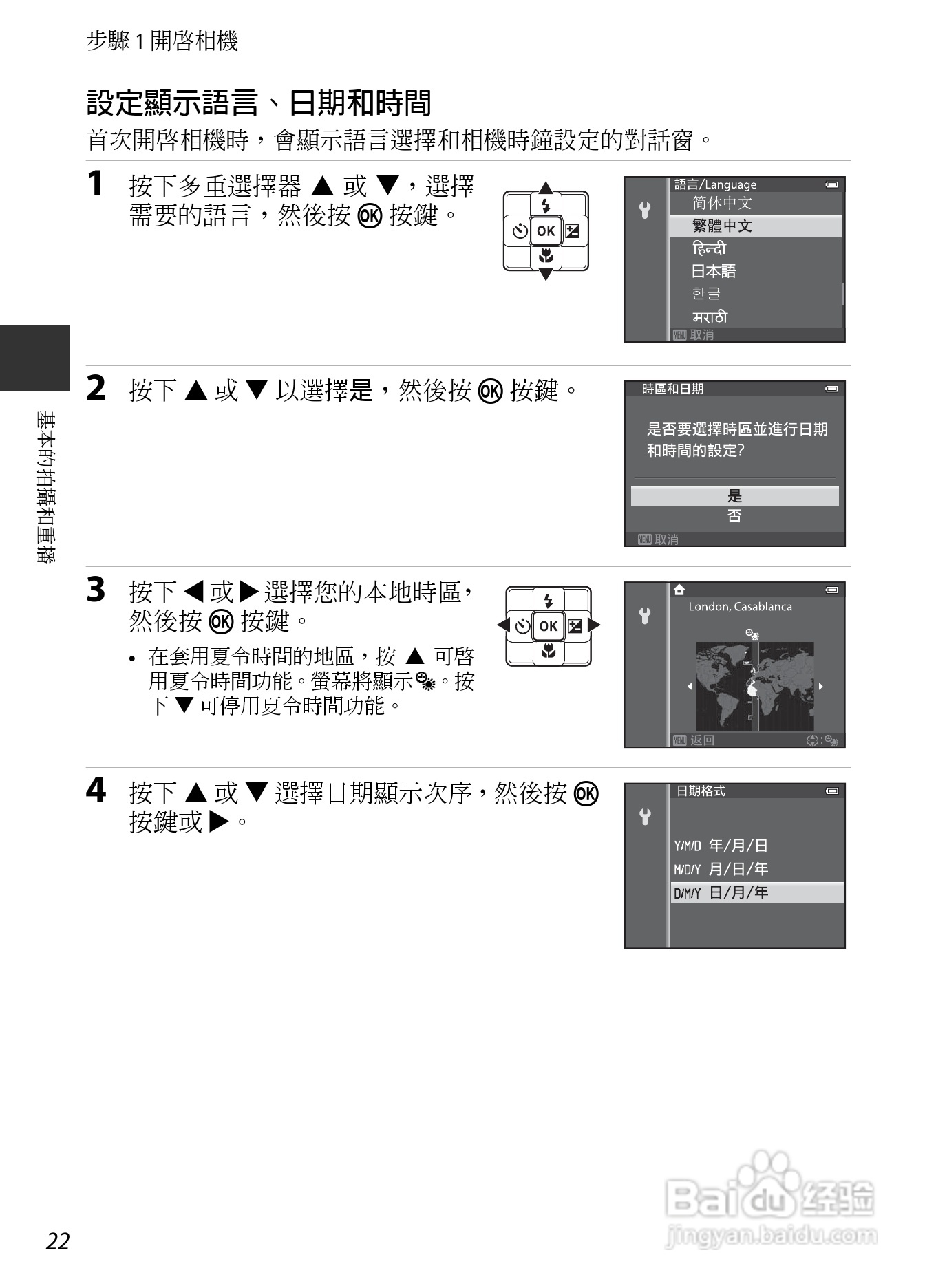 步驟 1 開啓相機

設定顯示語言、日期和時間

首次開啓相機時，會顯示語言選擇和相機時鐘設定的對話窗。

1 按下多重選擇器 ▲ 或 ▼，選擇需要的語言，然後按 OK 按鍵。

OK

語言/Language
简体中文
繁體中文
हिन्दी
日本語
한글
मराठी
MENU 取消

2 按下 ▲ 或 ▼ 以選擇是，然後按 OK 按鍵。

時區和日期
是否要選擇時區並進行日期和時間的設定?
是
否
MENU 取消

3 按下 ◀ 或 ▶ 選擇您的本地時區，然後按 OK 按鍵。

• 在套用夏令時間的地區，按 ▲ 可啓用夏令時間功能。螢幕將顯示。按下 ▼ 可停用夏令時間功能。

OK

London, Casablanca
MENU 返回

4 按下 ▲ 或 ▼ 選擇日期顯示次序，然後按 OK 按鍵或 ▶。

日期格式
Y/M/D 年/月/日
M/D/Y 月/日/年
D/M/Y 日/月/年

基本的拍攝和重播

22

Baidu 经验
jingyan.baidu.com