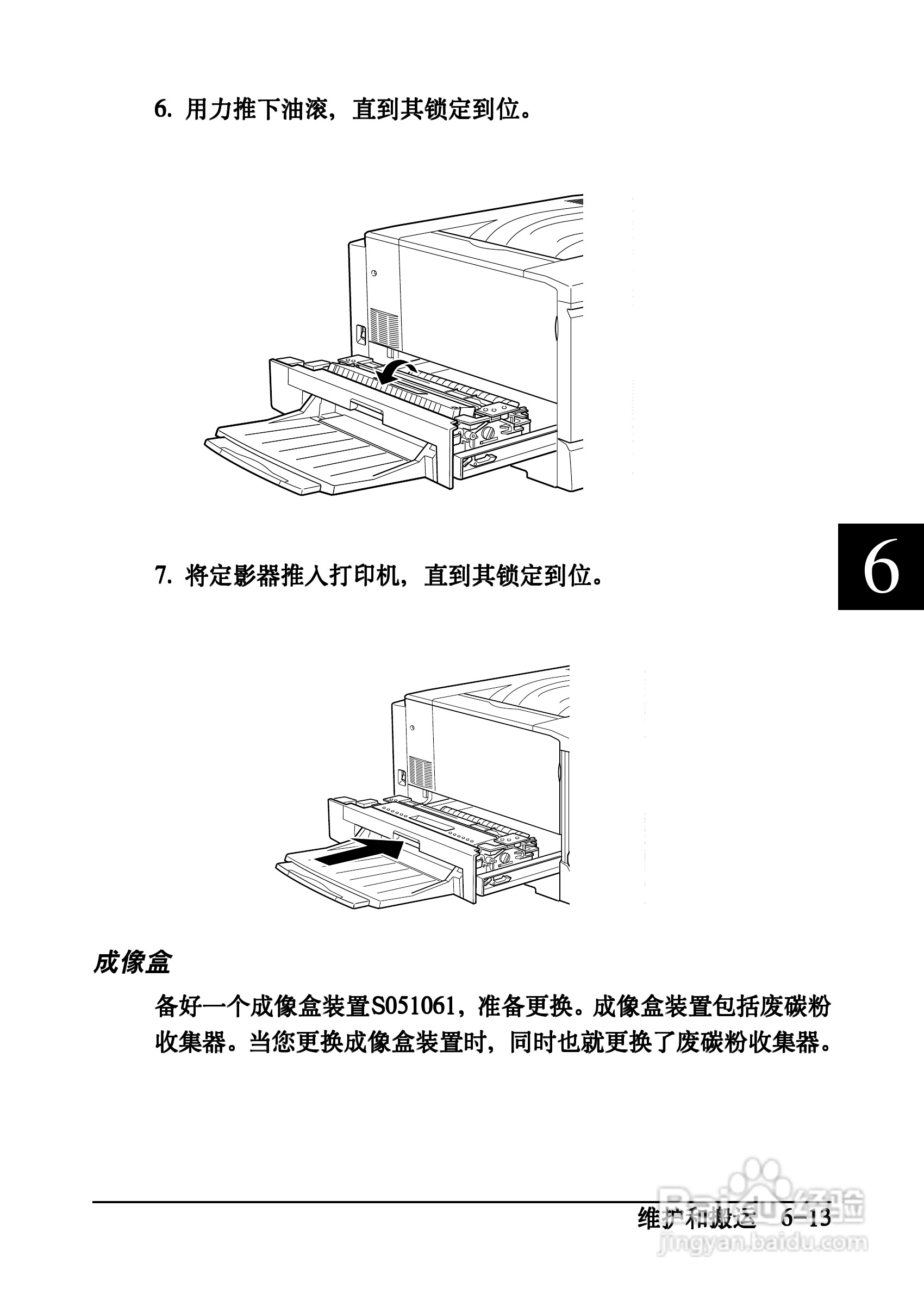 6. 用力推下油滚，直到其锁定到位。

6

7. 将定影器推入打印机，直到其锁定到位。

成像盒

备好一个成像盒装置S051061，准备更换。成像盒装置包括废碳粉收集器。当您更换成像盒装置时，同时也就更换了废碳粉收集器。

维护和搬运 6-13

Baidu经验
jingyan.baidu.com