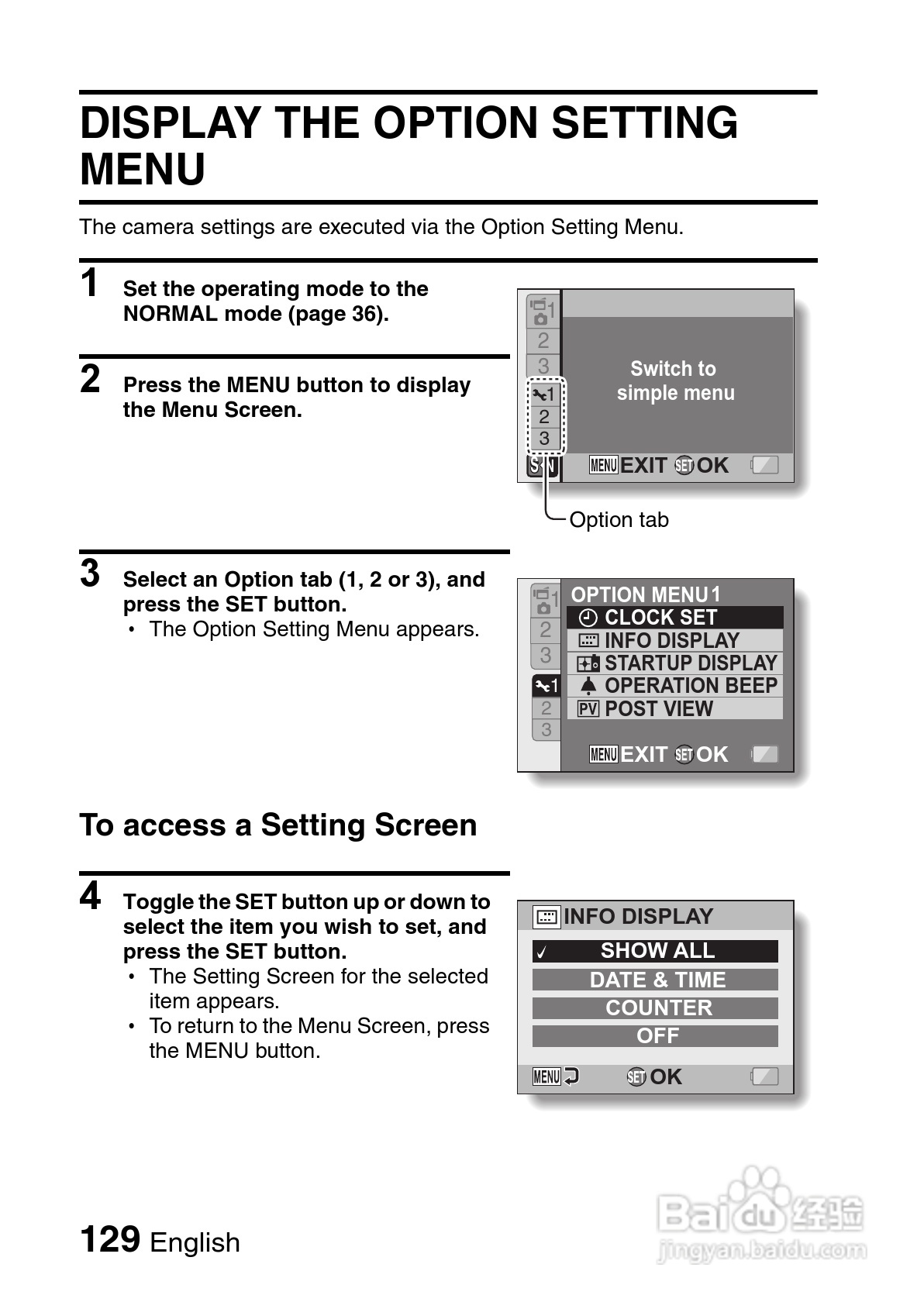 DISPLAY THE OPTION SETTING MENU

The camera settings are executed via the Option Setting Menu.

1 Set the operating mode to the NORMAL mode (page 36).

2 Press the MENU button to display the Menu Screen.

1
2
3
1
2
3
S N
Switch to simple menu
MENU EXIT SET OK

Option tab

3 Select an Option tab (1, 2 or 3), and press the SET button.
• The Option Setting Menu appears.

1
2
3
1
2
3
OPTION MENU 1
CLOCK SET
INFO DISPLAY
STARTUP DISPLAY
OPERATION BEEP
PV POST VIEW
MENU EXIT SET OK

To access a Setting Screen

4 Toggle the SET button up or down to select the item you wish to set, and press the SET button.
• The Setting Screen for the selected item appears.
• To return to the Menu Screen, press the MENU button.

INFO DISPLAY
✓ SHOW ALL
DATE & TIME
COUNTER
OFF
MENU SET OK

129 English

Baidu 经验
jingyan.baidu.com