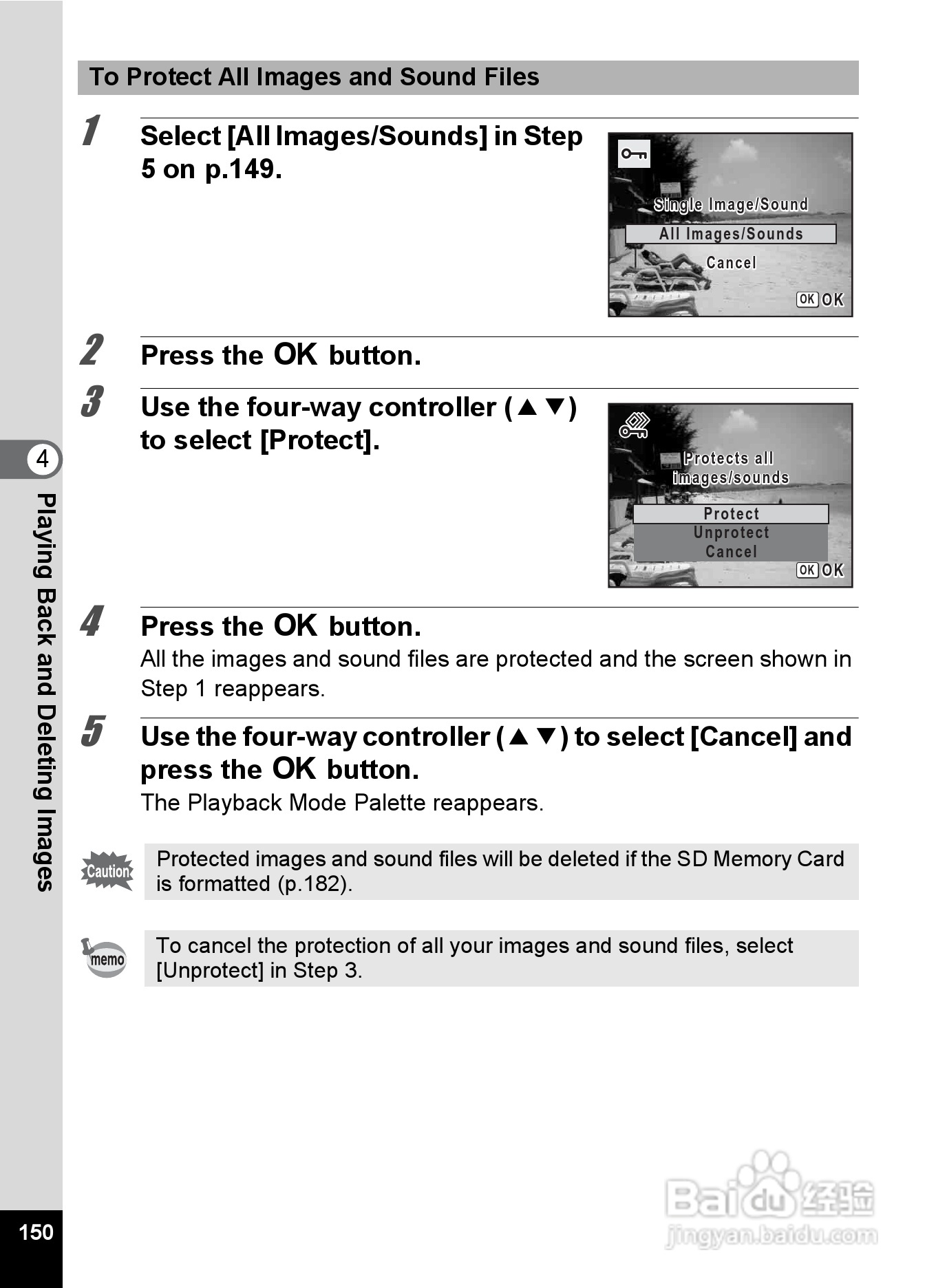 To Protect All Images and Sound Files

1 Select [All Images/Sounds] in Step 5 on p.149.

Single Image/Sound
All Images/Sounds
Cancel
OK OK

2 Press the OK button.

3 Use the four-way controller (▲▼) to select [Protect].

Protects all images/sounds
Protect
Unprotect
Cancel
OK OK

4 Press the OK button.
All the images and sound files are protected and the screen shown in Step 1 reappears.

5 Use the four-way controller (▲▼) to select [Cancel] and press the OK button.
The Playback Mode Palette reappears.

Caution
Protected images and sound files will be deleted if the SD Memory Card is formatted (p.182).

memo
To cancel the protection of all your images and sound files, select [Unprotect] in Step 3.

4
Playing Back and Deleting Images

150

Baidu 经验
jingyan.baidu.com