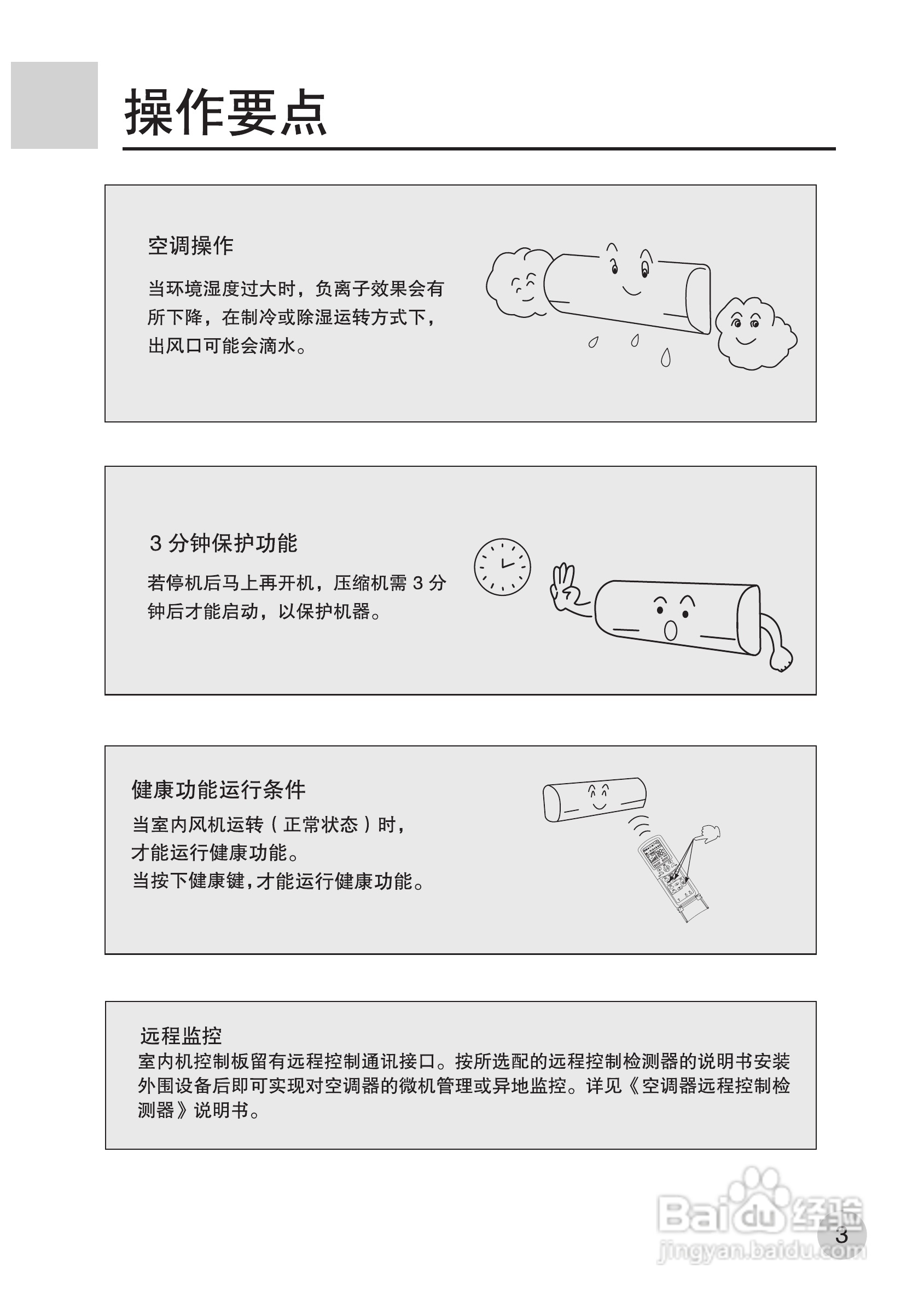 操作要点

空调操作

当环境湿度过大时，负离子效果会有所下降，在制冷或除湿运转方式下，出风口可能会滴水。

3 分钟保护功能

若停机后马上再开机，压缩机需 3 分钟后才能启动，以保护机器。

健康功能运行条件

当室内风机运转（正常状态）时，才能运行健康功能。
当按下健康键,才能运行健康功能。

远程监控

室内机控制板留有远程控制通讯接口。按所选配的远程控制检测器的说明书安装外围设备后即可实现对空调器的微机管理或异地监控。详见《空调器远程控制检测器》说明书。

Baidu 经验
jingyan.baidu.com

3