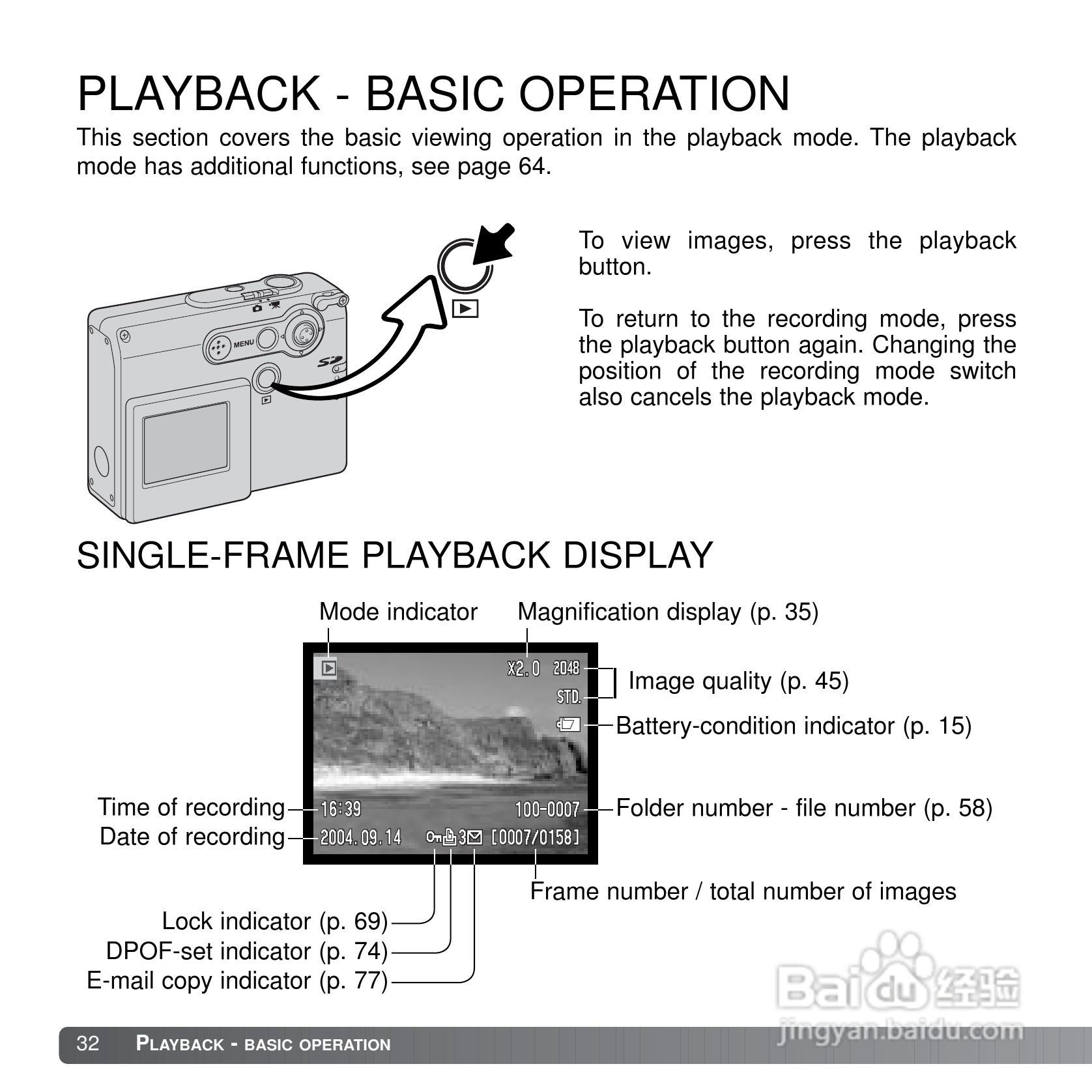 PLAYBACK - BASIC OPERATION

This section covers the basic viewing operation in the playback mode. The playback mode has additional functions, see page 64.

MENU

To view images, press the playback button.

To return to the recording mode, press the playback button again. Changing the position of the recording mode switch also cancels the playback mode.

SINGLE-FRAME PLAYBACK DISPLAY

Mode indicator

Magnification display (p. 35)

X2.0 2048

STD.

Image quality (p. 45)

Battery-condition indicator (p. 15)

Time of recording

16:39

100-0007

Folder number - file number (p. 58)

Date of recording

2004.09.14

3

[0007/0158]

Frame number / total number of images

Lock indicator (p. 69)

DPOF-set indicator (p. 74)

E-mail copy indicator (p. 77)

Baidu 经验
jingyan.baidu.com

32 PLAYBACK - BASIC OPERATION