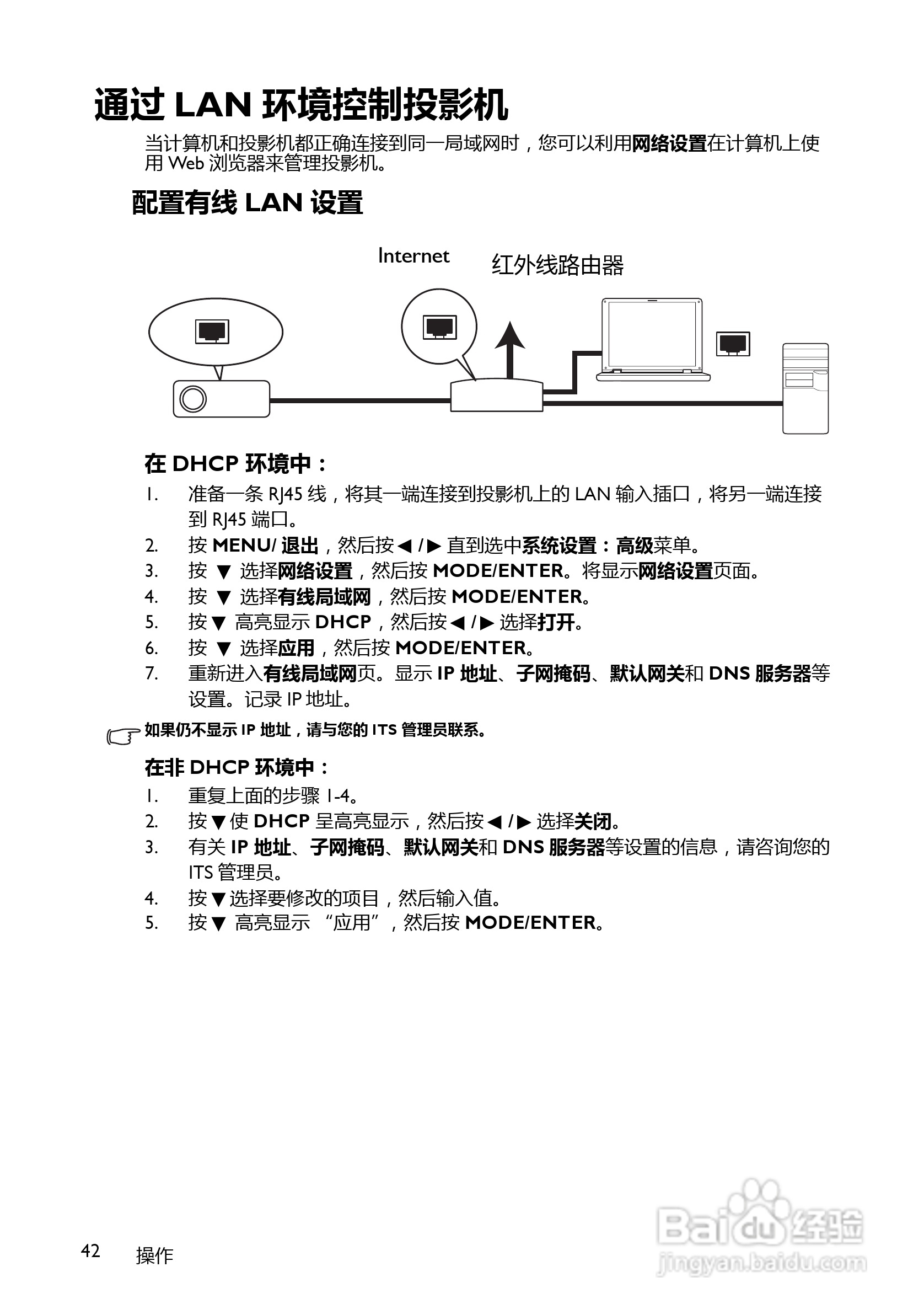 通过 LAN 环境控制投影机

当计算机和投影机都正确连接到同一局域网时，您可以利用网络设置在计算机上使用 Web 浏览器来管理投影机。

配置有线 LAN 设置

Internet

红外线路由器

在 DHCP 环境中：

1. 准备一条 RJ45 线，将其一端连接到投影机上的 LAN 输入插口，将另一端连接到 RJ45 端口。
2. 按 MENU/ 退出，然后按 ◀ / ▶ 直到选中系统设置：高级菜单。
3. 按 ▼ 选择网络设置，然后按 MODE/ENTER。将显示网络设置页面。
4. 按 ▼ 选择有线局域网，然后按 MODE/ENTER。
5. 按 ▼ 高亮显示 DHCP，然后按 ◀ / ▶ 选择打开。
6. 按 ▼ 选择应用，然后按 MODE/ENTER。
7. 重新进入有线局域网页。显示 IP 地址、子网掩码、默认网关和 DNS 服务器等设置。记录 IP 地址。

如果仍不显示 IP 地址，请与您的 ITS 管理员联系。

在非 DHCP 环境中：

1. 重复上面的步骤 1-4。
2. 按 ▼ 使 DHCP 呈高亮显示，然后按 ◀ / ▶ 选择关闭。
3. 有关 IP 地址、子网掩码、默认网关和 DNS 服务器等设置的信息，请咨询您的 ITS 管理员。
4. 按 ▼ 选择要修改的项目，然后输入值。
5. 按 ▼ 高亮显示 “应用”，然后按 MODE/ENTER。

42 操作

Baidu 经验
jingyan.baidu.com