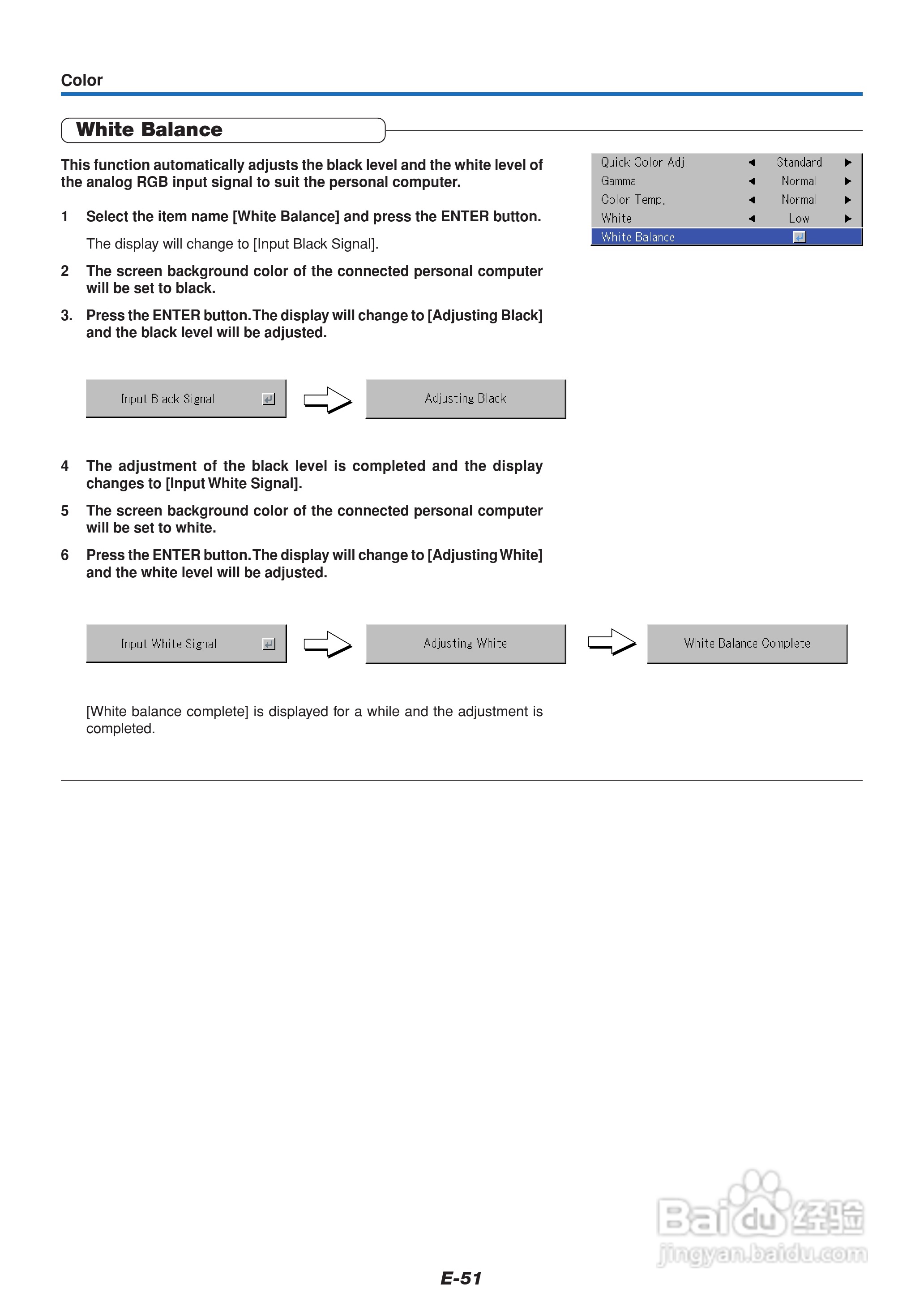 Color

White Balance

This function automatically adjusts the black level and the white level of the analog RGB input signal to suit the personal computer.

| Quick Color Adj. | ◀ | Standard | ▶ |
|---|---|---|---|
| Gamma | ◀ | Normal | ▶ |
| Color Temp. | ◀ | Normal | ▶ |
| White | ◀ | Low | ▶ |
| White Balance | | | |

1 Select the item name [White Balance] and press the ENTER button.

The display will change to [Input Black Signal].

2 The screen background color of the connected personal computer will be set to black.

3. Press the ENTER button. The display will change to [Adjusting Black] and the black level will be adjusted.

Input Black Signal

Adjusting Black

4 The adjustment of the black level is completed and the display changes to [Input White Signal].

5 The screen background color of the connected personal computer will be set to white.

6 Press the ENTER button. The display will change to [Adjusting White] and the white level will be adjusted.

Input White Signal

Adjusting White

White Balance Complete

[White balance complete] is displayed for a while and the adjustment is completed.

Baidu 经验
jingyan.baidu.com

E-51