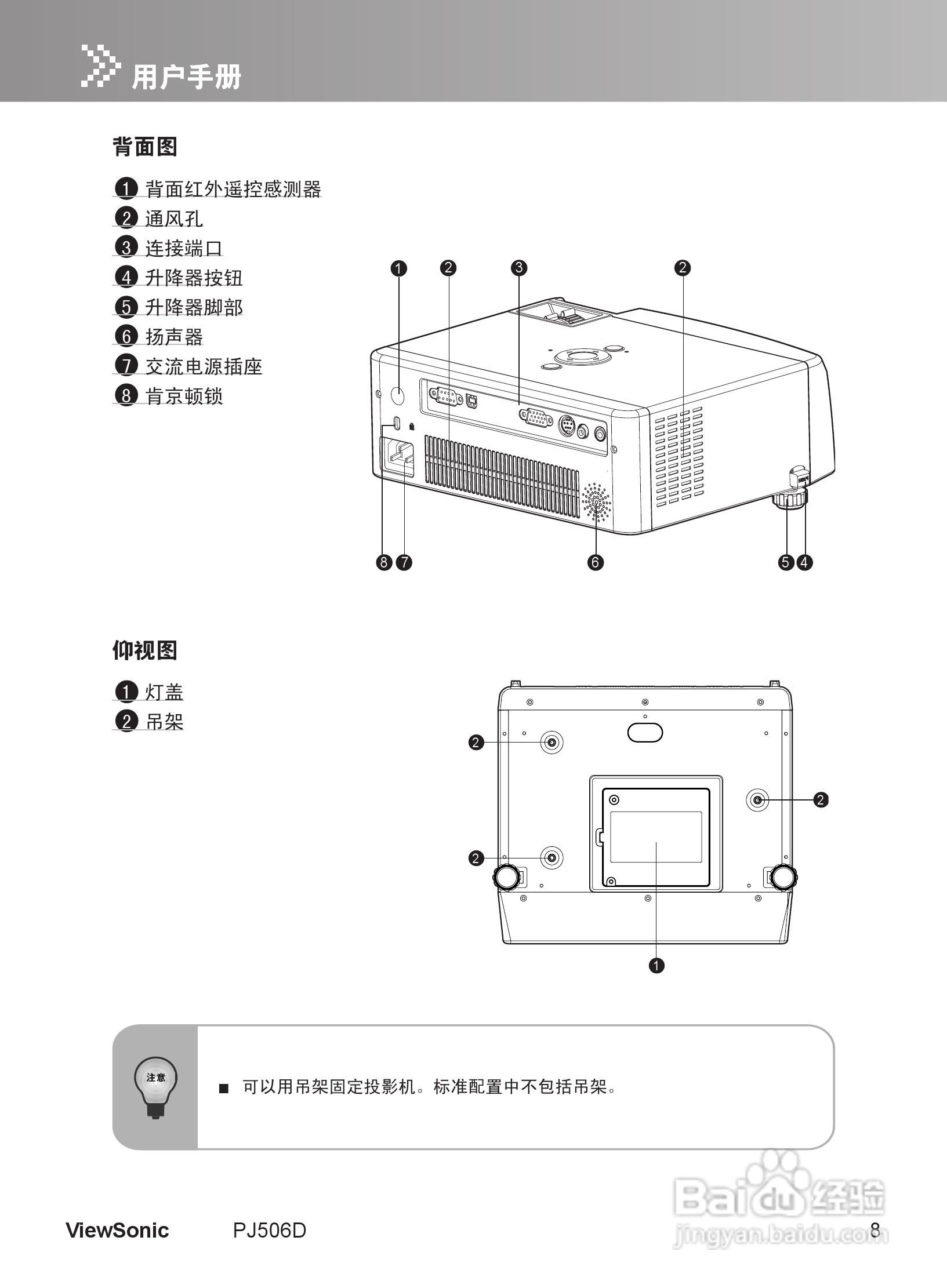 用户手册

背面图

1 背面红外遥控感测器
2 通风孔
3 连接端口
4 升降器按钮
5 升降器脚部
6 扬声器
7 交流电源插座
8 肯京顿锁

1 2 3 2

8 7 6 5 4

仰视图

1 灯盖
2 吊架

2
2
2
1

注意

■ 可以用吊架固定投影机。标准配置中不包括吊架。

ViewSonic PJ506D 8

Baidu 经验 jingyan.baidu.com