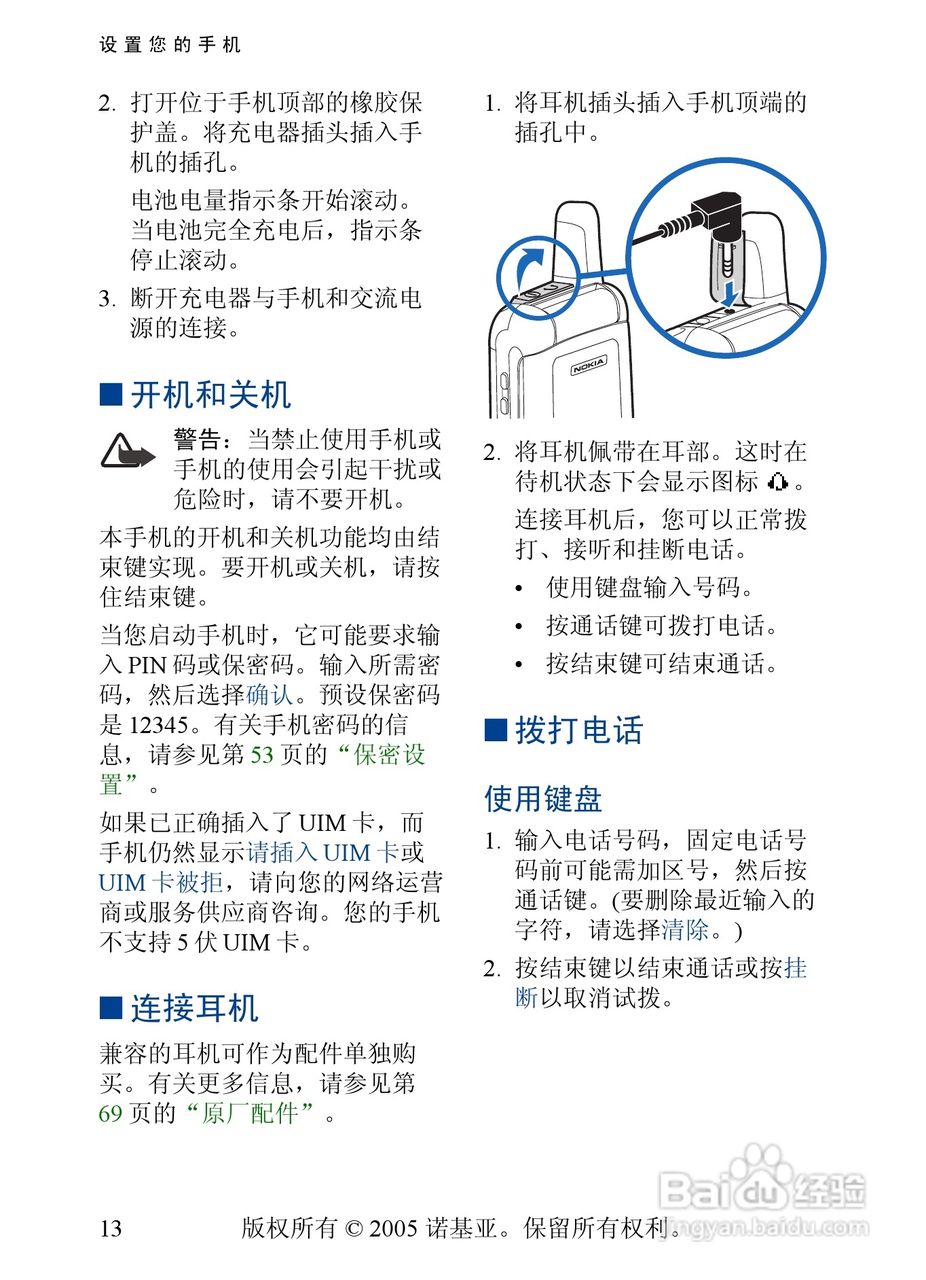 设置您的手机

2. 打开位于手机顶部的橡胶保护盖。将充电器插头插入手机的插孔。

电池电量指示条开始滚动。当电池完全充电后，指示条停止滚动。

3. 断开充电器与手机和交流电源的连接。

■ 开机和关机

警告：当禁止使用手机或手机的使用会引起干扰或危险时，请不要开机。

本手机的开机和关机功能均由结束键实现。要开机或关机，请按住结束键。

当您启动手机时，它可能要求输入 PIN 码或保密码。输入所需密码，然后选择确认。预设保密码是 12345。有关手机密码的信息，请参见第 53 页的“保密设置”。

如果已正确插入了 UIM 卡，而手机仍然显示请插入 UIM 卡或 UIM 卡被拒，请向您的网络运营商或服务供应商咨询。您的手机不支持 5 伏 UIM 卡。

■ 连接耳机

兼容的耳机可作为配件单独购买。有关更多信息，请参见第 69 页的“原厂配件”。

1. 将耳机插头插入手机顶端的插孔中。

NOKIA

2. 将耳机佩带在耳部。这时在待机状态下会显示图标 。

连接耳机后，您可以正常拨打、接听和挂断电话。

• 使用键盘输入号码。
• 按通话键可拨打电话。
• 按结束键可结束通话。

■ 拨打电话

使用键盘

1. 输入电话号码，固定电话号码前可能需加区号，然后按通话键。(要删除最近输入的字符，请选择清除。)

2. 按结束键以结束通话或按挂断以取消试拨。

13 版权所有 © 2005 诺基亚。保留所有权利。

Baidu 经验 jingyan.baidu.com