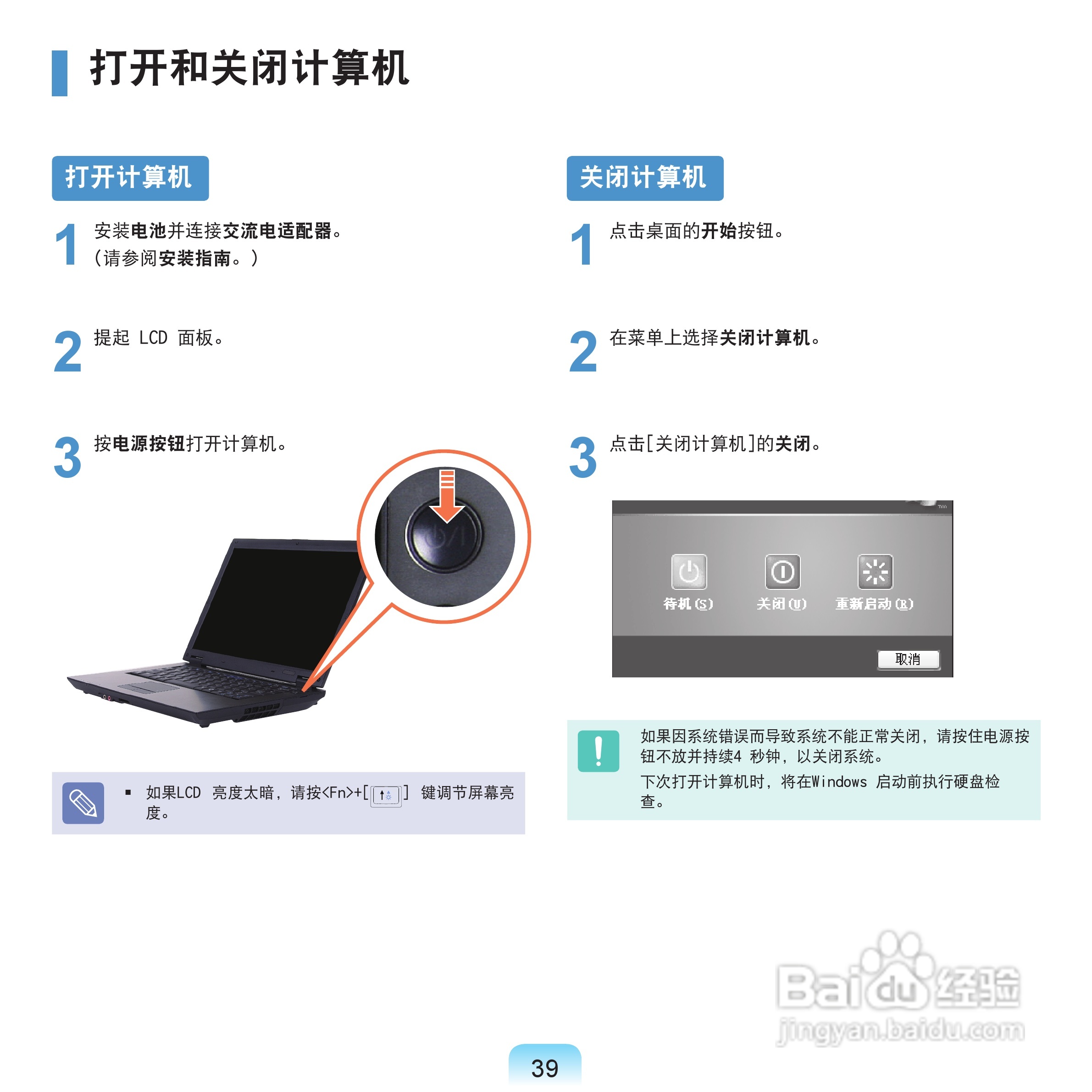 打开和关闭计算机

打开计算机

1 安装电池并连接交流电适配器。
（请参阅安装指南。）

2 提起 LCD 面板。

3 按电源按钮打开计算机。

▪ 如果LCD 亮度太暗，请按<Fn>+[ ] 键调节屏幕亮度。

关闭计算机

1 点击桌面的开始按钮。

2 在菜单上选择关闭计算机。

3 点击[关闭计算机]的关闭。

待机(S) 关闭(U) 重新启动(R)

取消

如果因系统错误而导致系统不能正常关闭，请按住电源按钮不放并持续4 秒钟，以关闭系统。
下次打开计算机时，将在Windows 启动前执行硬盘检查。

Baidu经验
jingyan.baidu.com

39