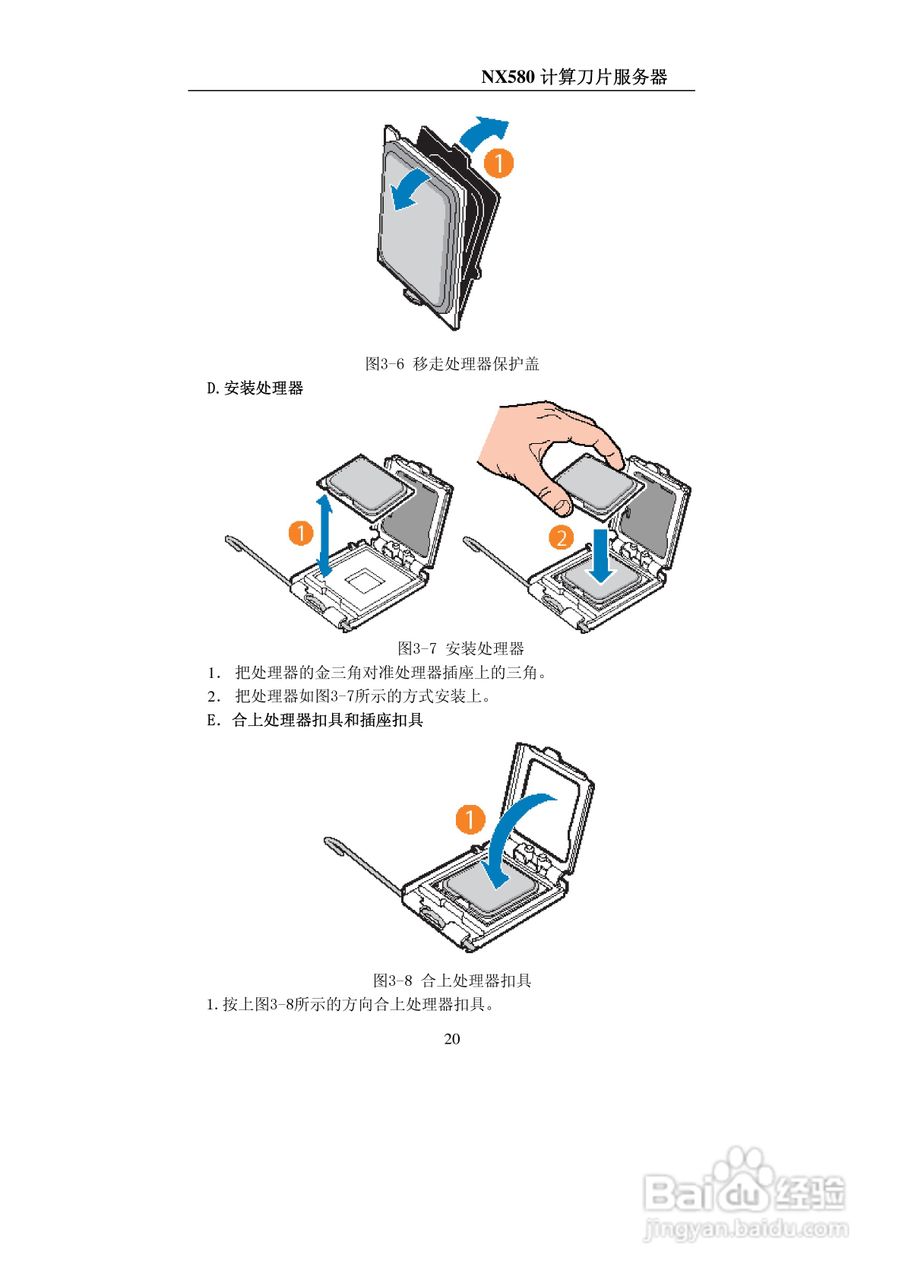 NX580 计算刀片服务器

1

图3-6 移走处理器保护盖

D.安装处理器

1

2

图3-7 安装处理器

1. 把处理器的金三角对准处理器插座上的三角。

2. 把处理器如图3-7所示的方式安装上。

E. 合上处理器扣具和插座扣具

1

图3-8 合上处理器扣具

1.按上图3-8所示的方向合上处理器扣具。

20

Baidu经验
jingyan.baidu.com