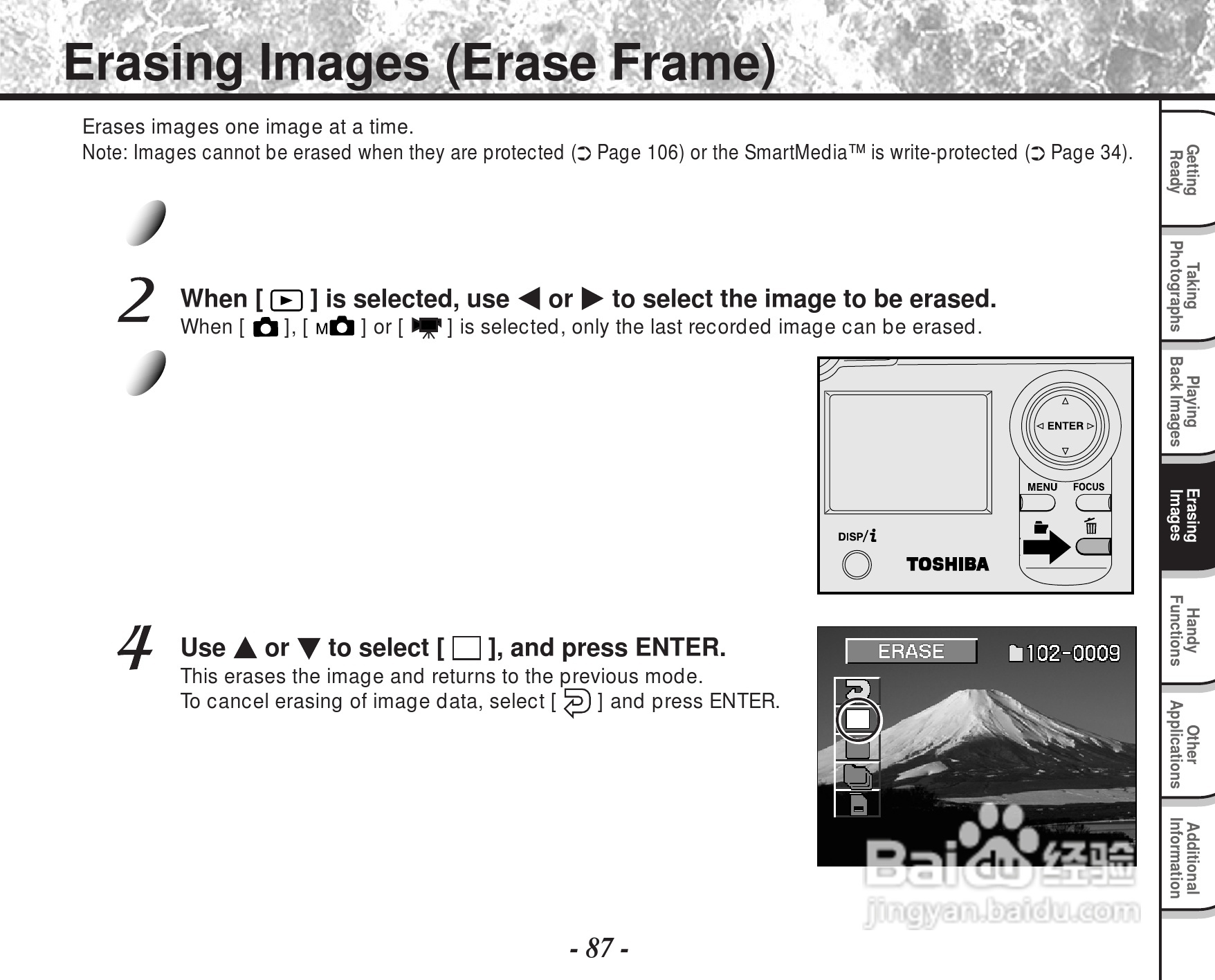 Erasing Images (Erase Frame)

Erases images one image at a time.
Note: Images cannot be erased when they are protected (➲ Page 106) or the SmartMedia™ is write-protected (➲ Page 34).

2 When [ ▶ ] is selected, use ◀ or ▶ to select the image to be erased.
When [ ], [ M ] or [ ] is selected, only the last recorded image can be erased.

ENTER
MENU FOCUS
DISP/i
TOSHIBA

4 Use ▲ or ▼ to select [ ], and press ENTER.
This erases the image and returns to the previous mode.
To cancel erasing of image data, select [ ] and press ENTER.

ERASE 102-0009

Baidu 经验
jingyan.baidu.com

- 87 -

Getting Ready
Taking Photographs
Playing Back Images
Erasing Images
Handy Functions
Other Applications
Additional Information