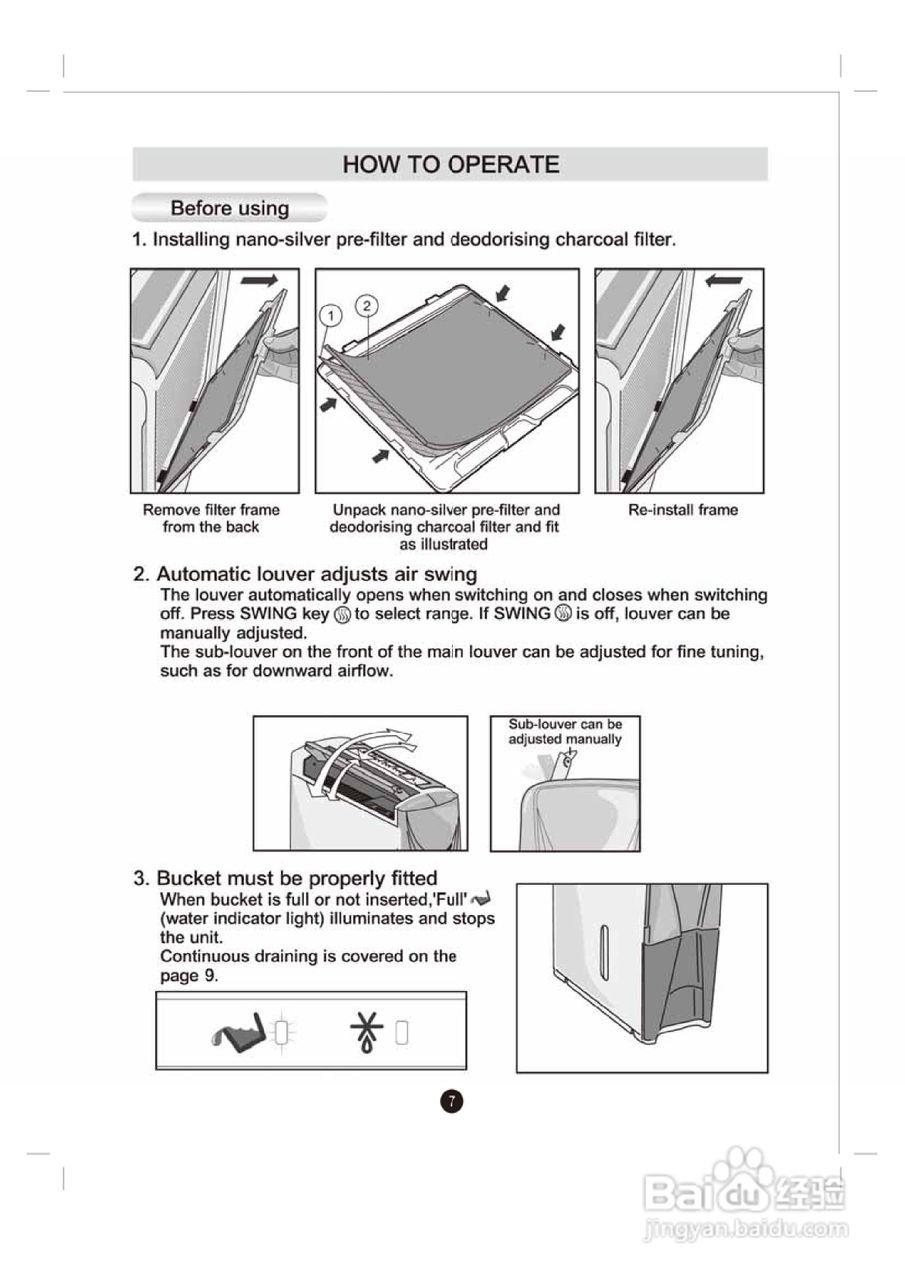 HOW TO OPERATE

Before using

1. Installing nano-silver pre-filter and deodorising charcoal filter.

1 2

Remove filter frame from the back

Unpack nano-silver pre-filter and deodorising charcoal filter and fit as illustrated

Re-install frame

2. Automatic louver adjusts air swing
The louver automatically opens when switching on and closes when switching off. Press SWING key to select range. If SWING is off, louver can be manually adjusted.
The sub-louver on the front of the main louver can be adjusted for fine tuning, such as for downward airflow.

Sub-louver can be adjusted manually

3. Bucket must be properly fitted
When bucket is full or not inserted,'Full' (water indicator light) illuminates and stops the unit.
Continuous draining is covered on the page 9.

7

Baidu 经验
jingyan.baidu.com