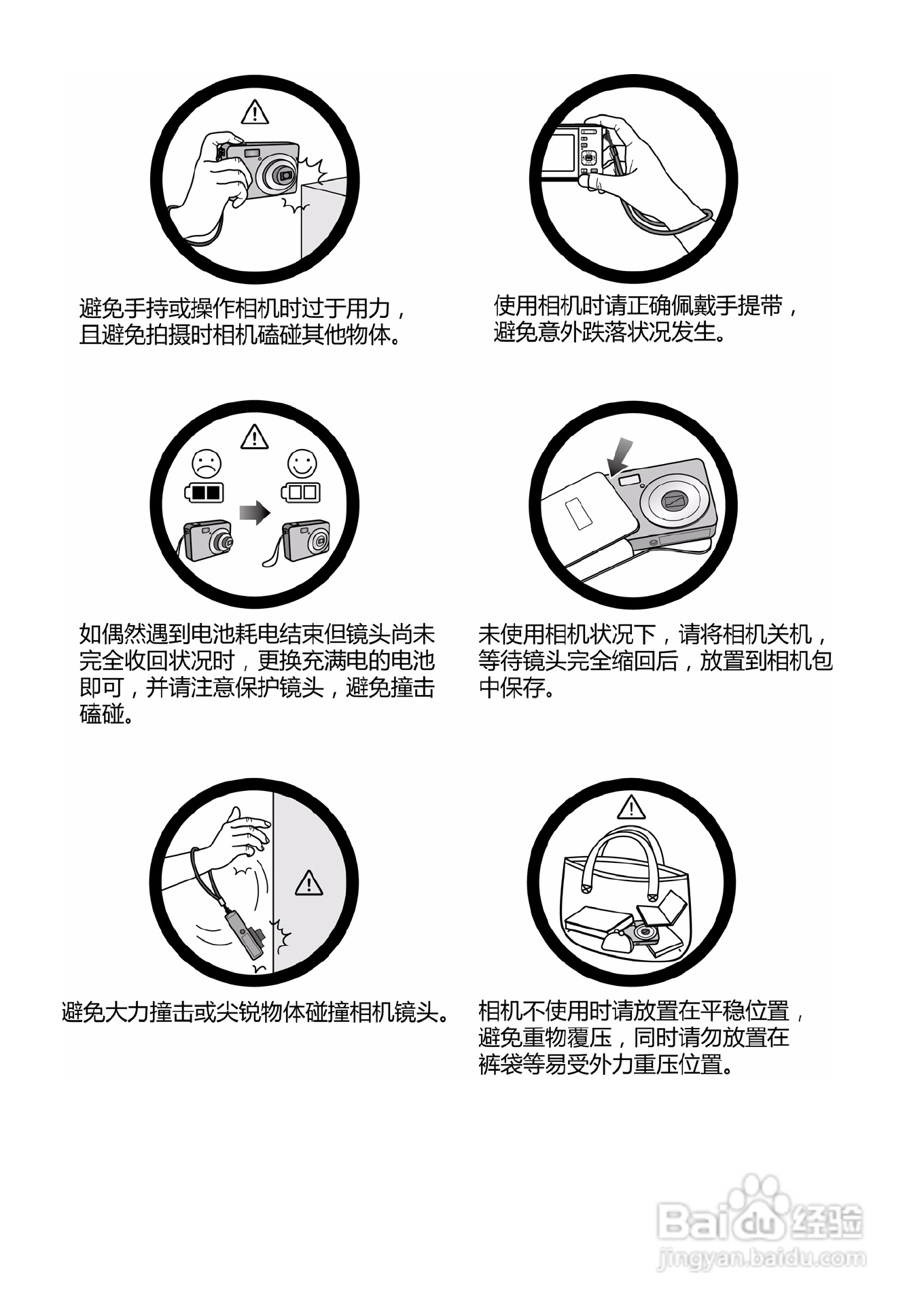 避免手持或操作相机时过于用力，且避免拍摄时相机磕碰其他物体。

使用相机时请正确佩戴手提带，避免意外跌落状况发生。

如偶然遇到电池耗电结束但镜头尚未完全收回状况时，更换充满电的电池即可，并请注意保护镜头，避免撞击磕碰。

未使用相机状况下，请将相机关机，等待镜头完全缩回后，放置到相机包中保存。

避免大力撞击或尖锐物体碰撞相机镜头。

相机不使用时请放置在平稳位置，避免重物覆压，同时请勿放置在裤袋等易受外力重压位置。

Baidu 经验
jingyan.baidu.com