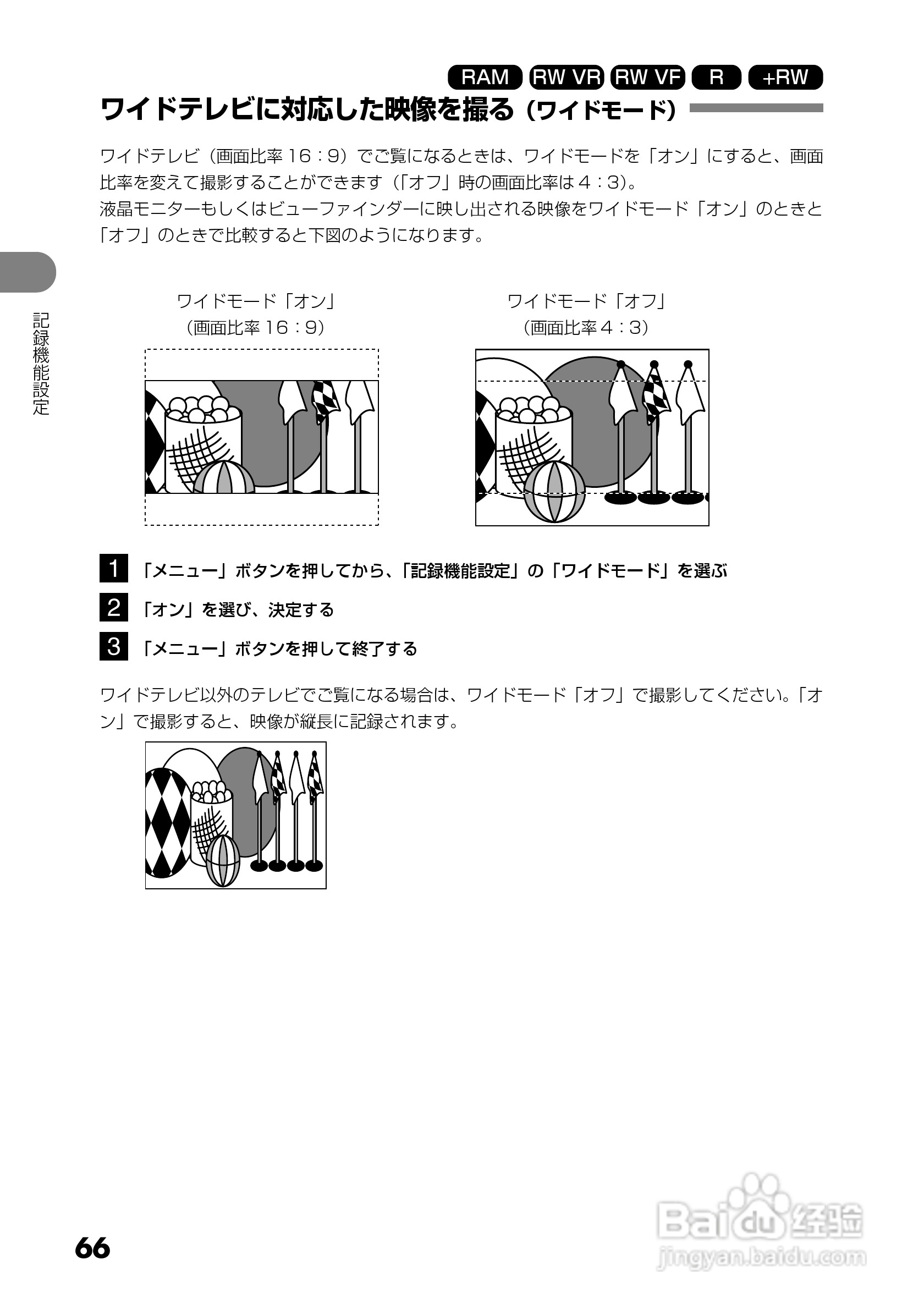 RAM RW VR RW VF R +RW

ワイドテレビに対応した映像を撮る（ワイドモード）

ワイドテレビ（画面比率 16：9）でご覧になるときは、ワイドモードを「オン」にすると、画面比率を変えて撮影することができます（「オフ」時の画面比率は 4：3）。
液晶モニターもしくはビューファインダーに映し出される映像をワイドモード「オン」のときと「オフ」のときで比較すると下図のようになります。

記録機能設定

ワイドモード「オン」
（画面比率 16：9）

ワイドモード「オフ」
（画面比率 4：3）

1 「メニュー」ボタンを押してから、「記録機能設定」の「ワイドモード」を選ぶ

2 「オン」を選び、決定する

3 「メニュー」ボタンを押して終了する

ワイドテレビ以外のテレビでご覧になる場合は、ワイドモード「オフ」で撮影してください。「オン」で撮影すると、映像が縦長に記録されます。

66

Baidu 经验
jingyan.baidu.com