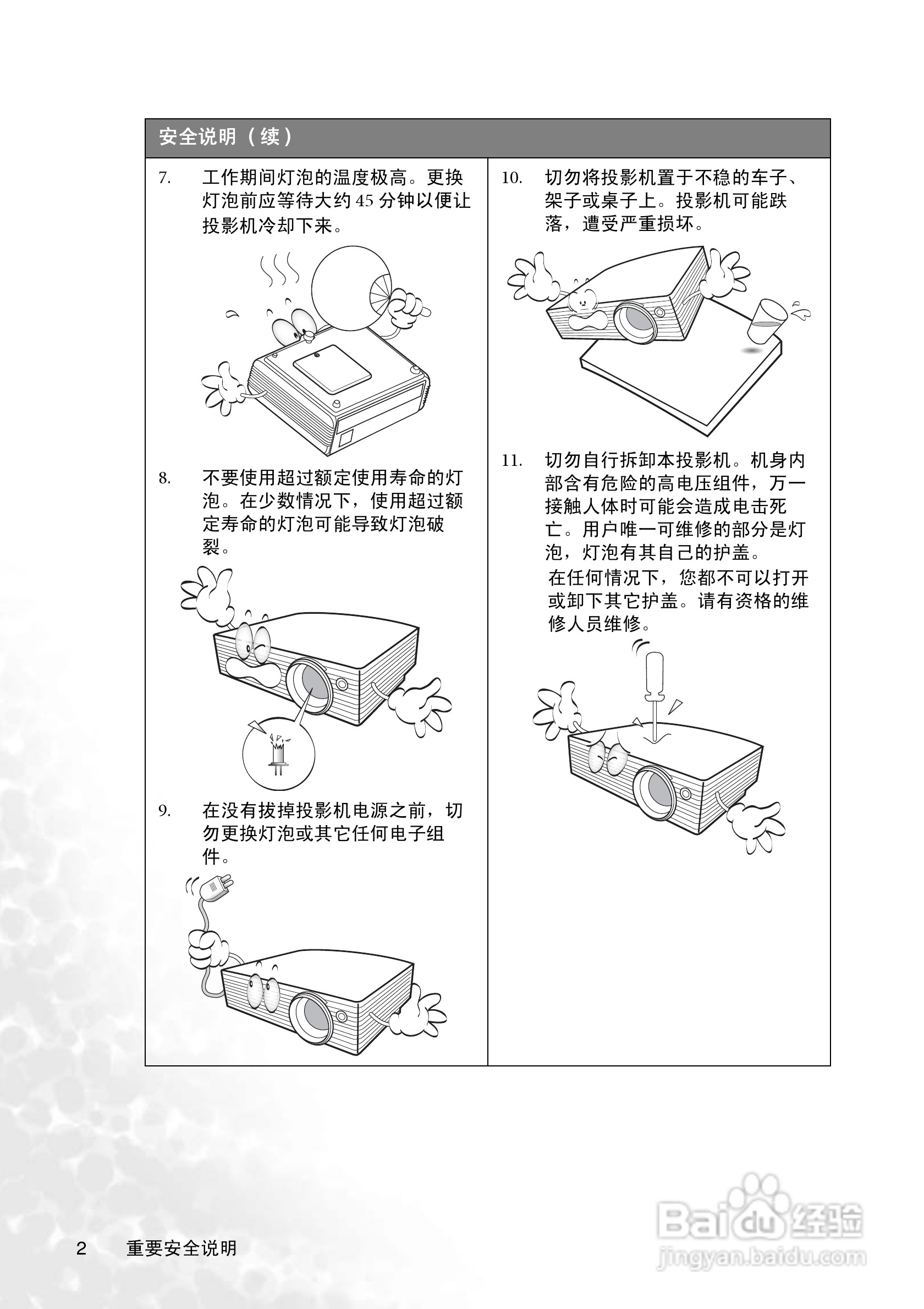 安全说明（续）

7. 工作期间灯泡的温度极高。更换灯泡前应等待大约 45 分钟以便让投影机冷却下来。

8. 不要使用超过额定使用寿命的灯泡。在少数情况下，使用超过额定寿命的灯泡可能导致灯泡破裂。

9. 在没有拔掉投影机电源之前，切勿更换灯泡或其它任何电子组件。

10. 切勿将投影机置于不稳的车子、架子或桌子上。投影机可能跌落，遭受严重损坏。

11. 切勿自行拆卸本投影机。机身内部含有危险的高电压组件，万一接触人体时可能会造成电击死亡。用户唯一可维修的部分是灯泡，灯泡有其自己的护盖。

在任何情况下，您都不可以打开或卸下其它护盖。请有资格的维修人员维修。

2 重要安全说明

Baidu 经验
jingyan.baidu.com