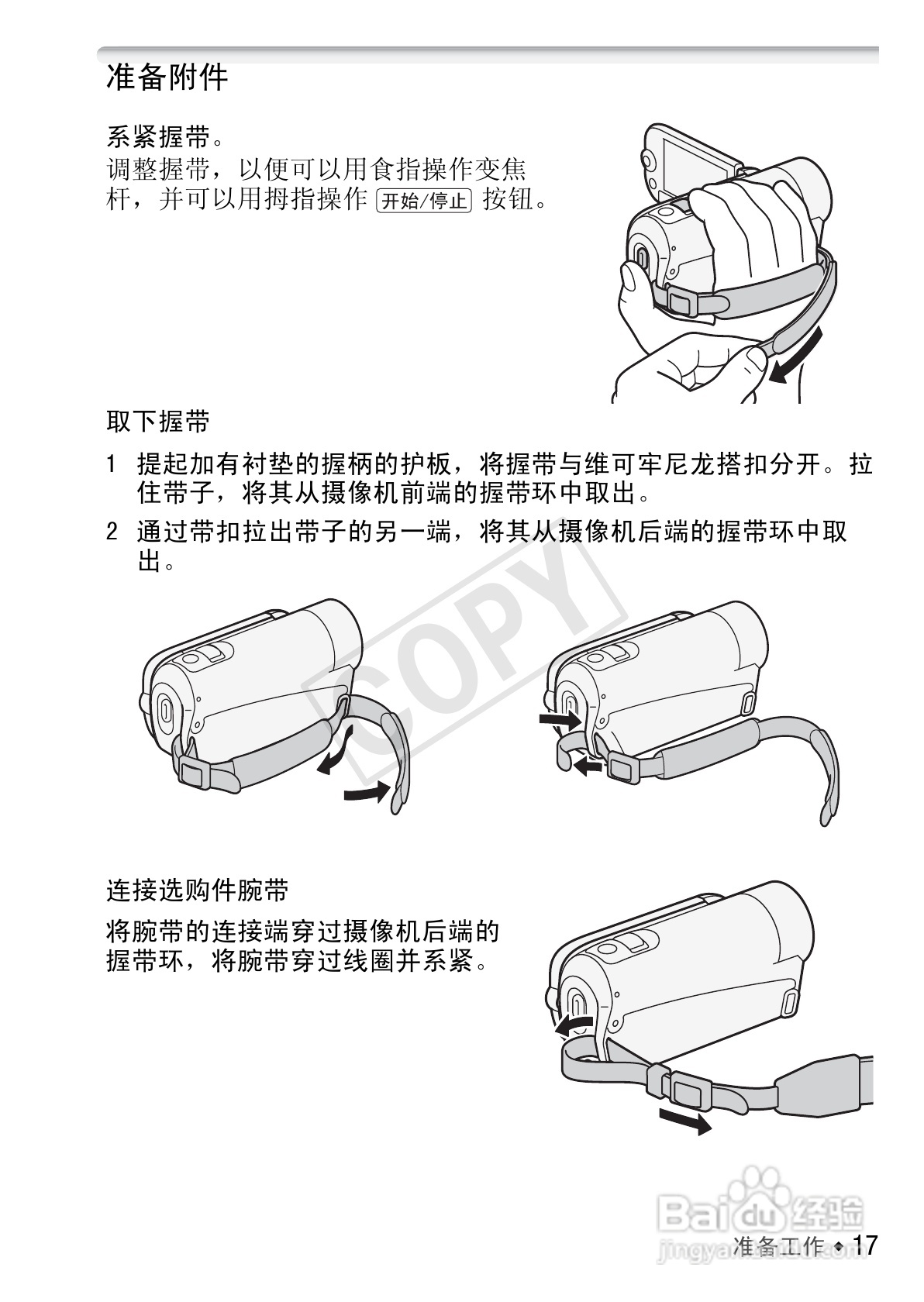 准备附件

系紧握带。
调整握带，以便可以用食指操作变焦杆，并可以用拇指操作 开始/停止 按钮。

取下握带

1 提起加有衬垫的握柄的护板，将握带与维可牢尼龙搭扣分开。拉住带子，将其从摄像机前端的握带环中取出。

2 通过带扣拉出带子的另一端，将其从摄像机后端的握带环中取出。

COPY

连接选购件腕带

将腕带的连接端穿过摄像机后端的握带环，将腕带穿过线圈并系紧。

Baidu经验
jingyan.baidu.com

准备工作 ◆ 17