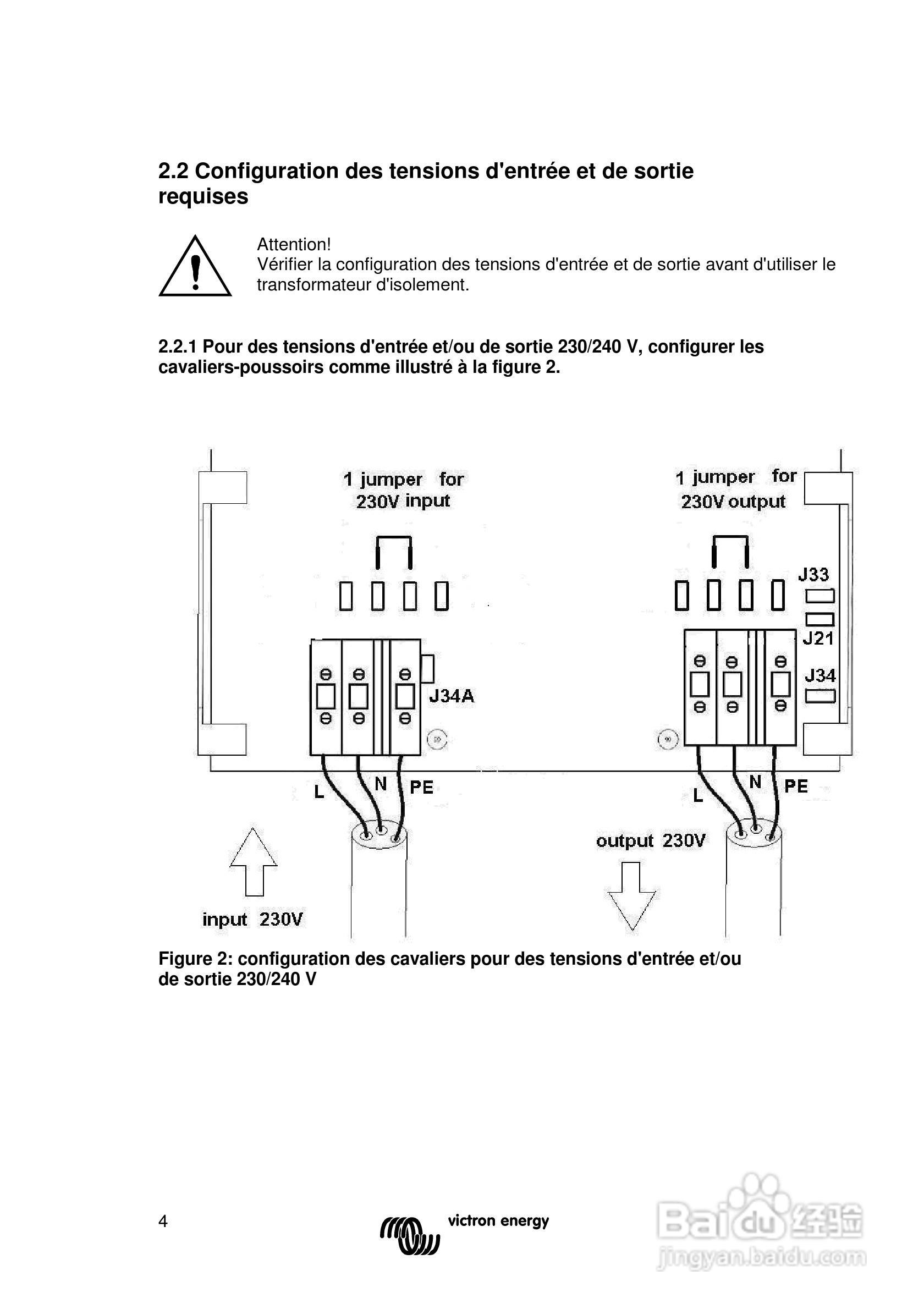 2.2 Configuration des tensions d'entrée et de sortie requises

Attention!
Vérifier la configuration des tensions d'entrée et de sortie avant d'utiliser le transformateur d'isolement.

2.2.1 Pour des tensions d'entrée et/ou de sortie 230/240 V, configurer les cavaliers-poussoirs comme illustré à la figure 2.

1 jumper for 230V input

1 jumper for 230V output

J33

J21

J34

J34A

L

N

PE

L

N

PE

output 230V

input 230V

Figure 2: configuration des cavaliers pour des tensions d'entrée et/ou de sortie 230/240 V

4

victron energy

Baidu 经验
jingyan.baidu.com