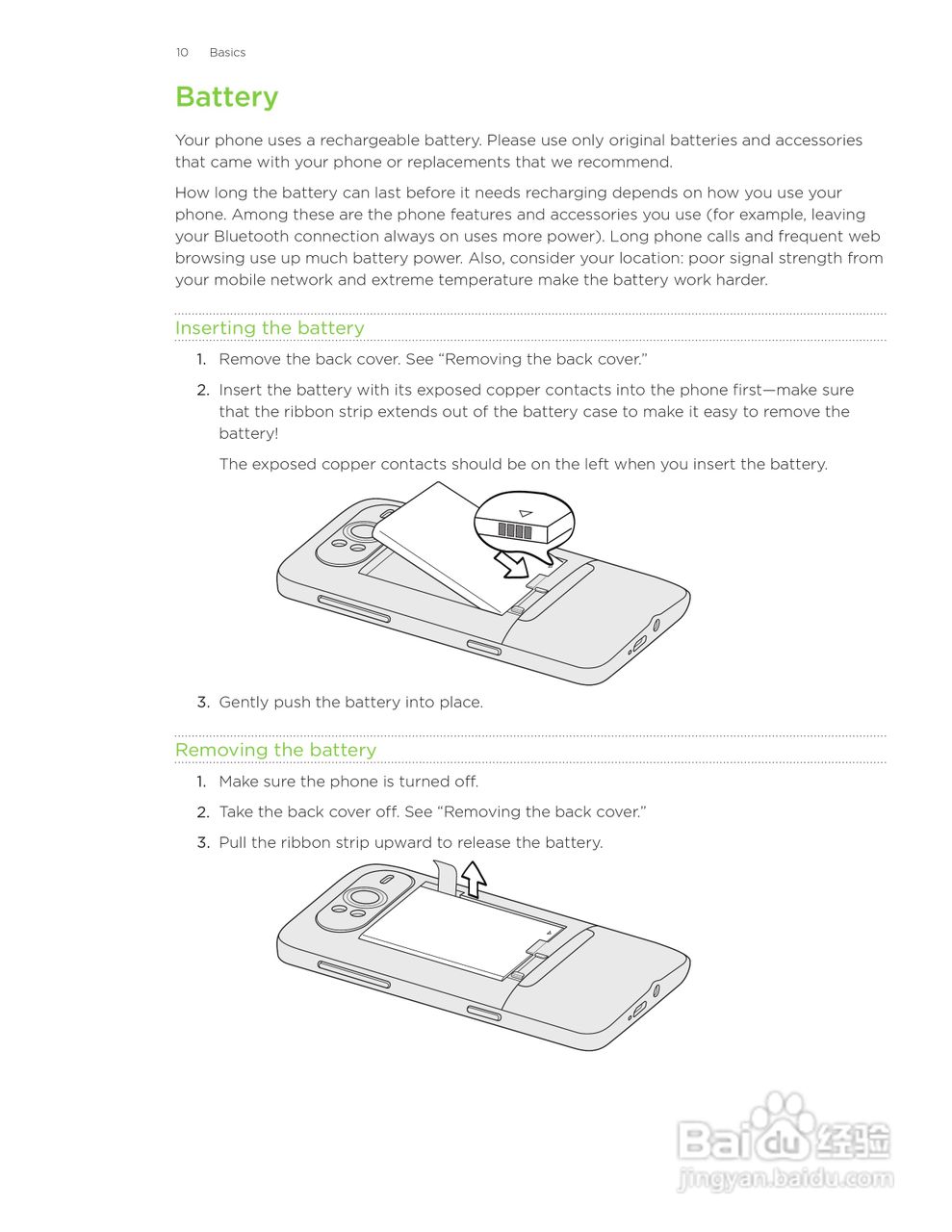 10 Basics

Battery

Your phone uses a rechargeable battery. Please use only original batteries and accessories that came with your phone or replacements that we recommend.

How long the battery can last before it needs recharging depends on how you use your phone. Among these are the phone features and accessories you use (for example, leaving your Bluetooth connection always on uses more power). Long phone calls and frequent web browsing use up much battery power. Also, consider your location: poor signal strength from your mobile network and extreme temperature make the battery work harder.

Inserting the battery

1. Remove the back cover. See “Removing the back cover.”

2. Insert the battery with its exposed copper contacts into the phone first—make sure that the ribbon strip extends out of the battery case to make it easy to remove the battery!

The exposed copper contacts should be on the left when you insert the battery.

3. Gently push the battery into place.

Removing the battery

1. Make sure the phone is turned off.

2. Take the back cover off. See “Removing the back cover.”

3. Pull the ribbon strip upward to release the battery.

Baidu 经验
jingyan.baidu.com