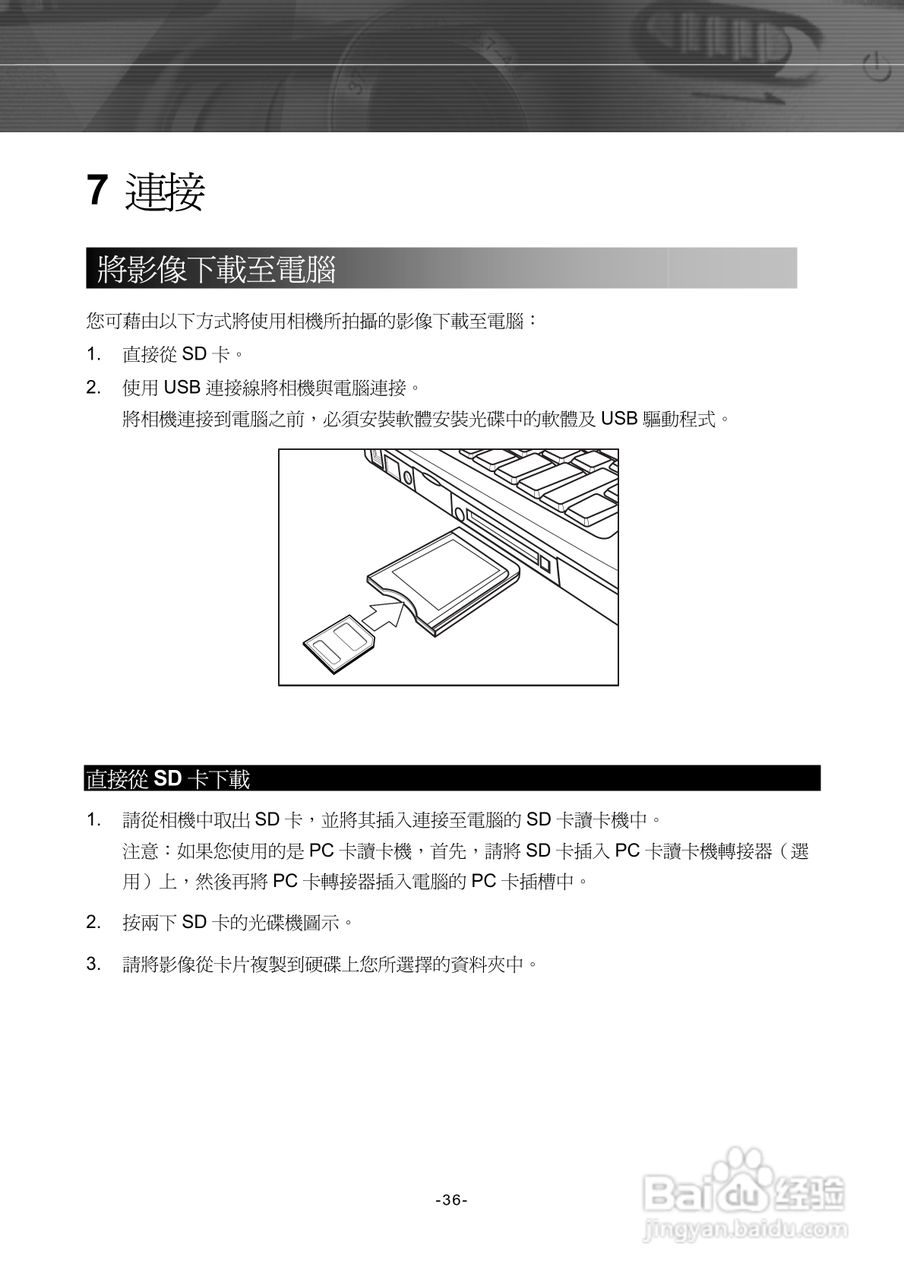 7 連接

將影像下載至電腦

您可藉由以下方式將使用相機所拍攝的影像下載至電腦：

1. 直接從 SD 卡。

2. 使用 USB 連接線將相機與電腦連接。
將相機連接到電腦之前，必須安裝軟體安裝光碟中的軟體及 USB 驅動程式。

直接從 SD 卡下載

1. 請從相機中取出 SD 卡，並將其插入連接至電腦的 SD 卡讀卡機中。
注意：如果您使用的是 PC 卡讀卡機，首先，請將 SD 卡插入 PC 卡讀卡機轉接器（選用）上，然後再將 PC 卡轉接器插入電腦的 PC 卡插槽中。

2. 按兩下 SD 卡的光碟機圖示。

3. 請將影像從卡片複製到硬碟上您所選擇的資料夾中。

-36-

Baidu 经验
jingyan.baidu.com