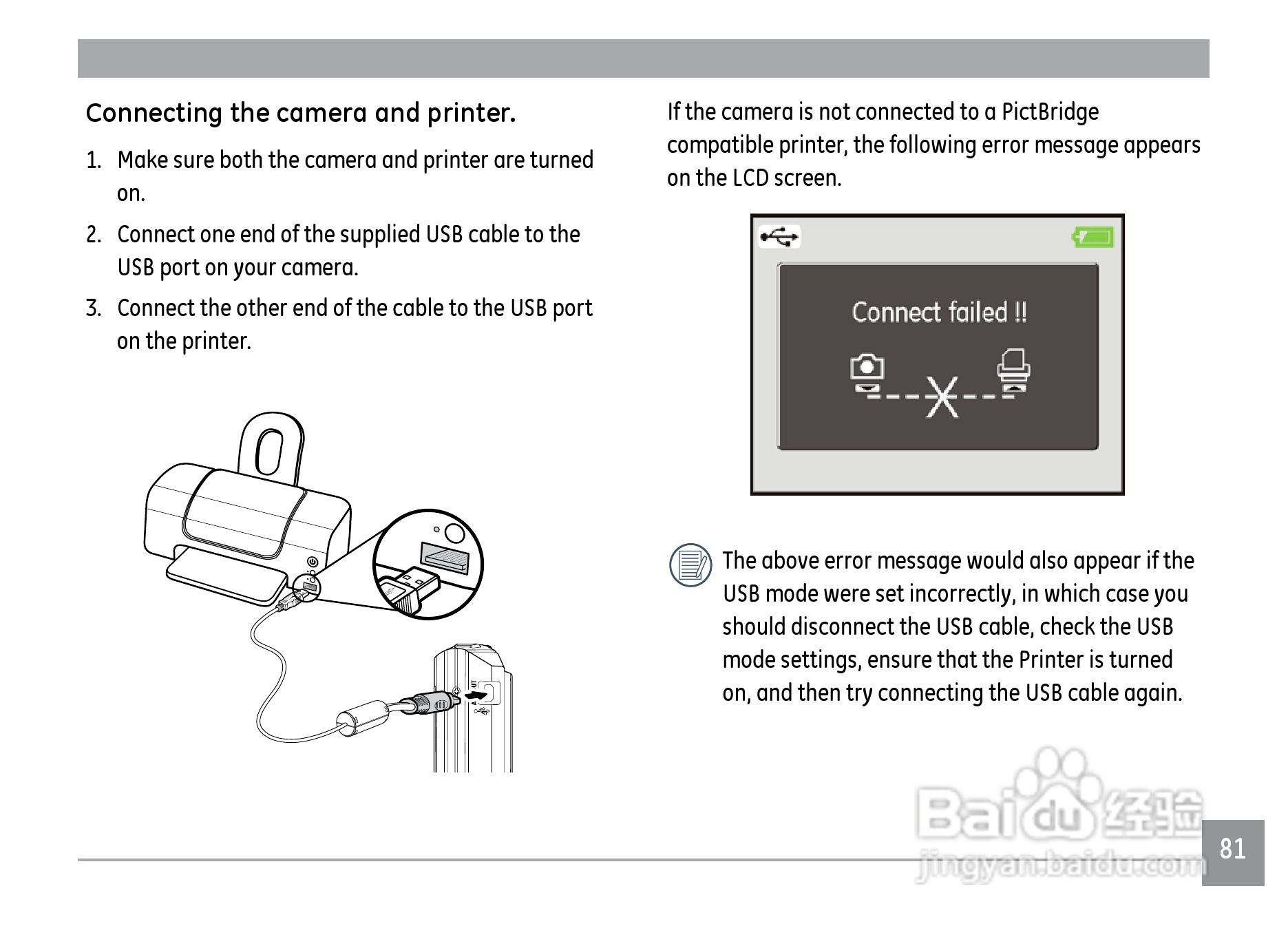 Connecting the camera and printer.

1. Make sure both the camera and printer are turned on.

2. Connect one end of the supplied USB cable to the USB port on your camera.

3. Connect the other end of the cable to the USB port on the printer.

If the camera is not connected to a PictBridge compatible printer, the following error message appears on the LCD screen.

Connect failed !!

The above error message would also appear if the USB mode were set incorrectly, in which case you should disconnect the USB cable, check the USB mode settings, ensure that the Printer is turned on, and then try connecting the USB cable again.

Baidu 经验
jingyan.baidu.com

81