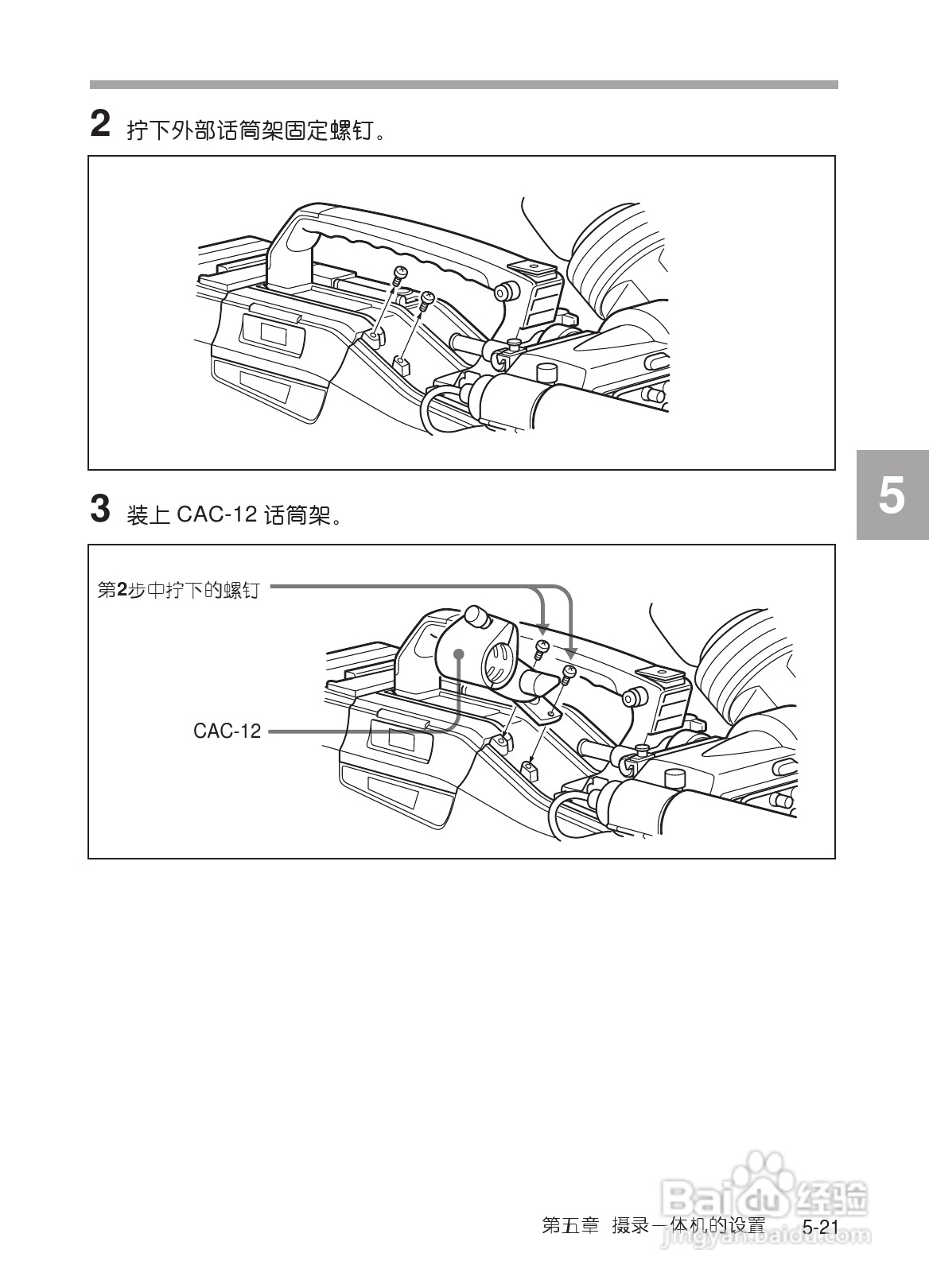 2 拧下外部话筒架固定螺钉。

3 装上 CAC-12 话筒架。

第2步中拧下的螺钉

CAC-12

5

第五章 摄录一体机的设置 5-21

Baidu 经验
jingyan.baidu.com