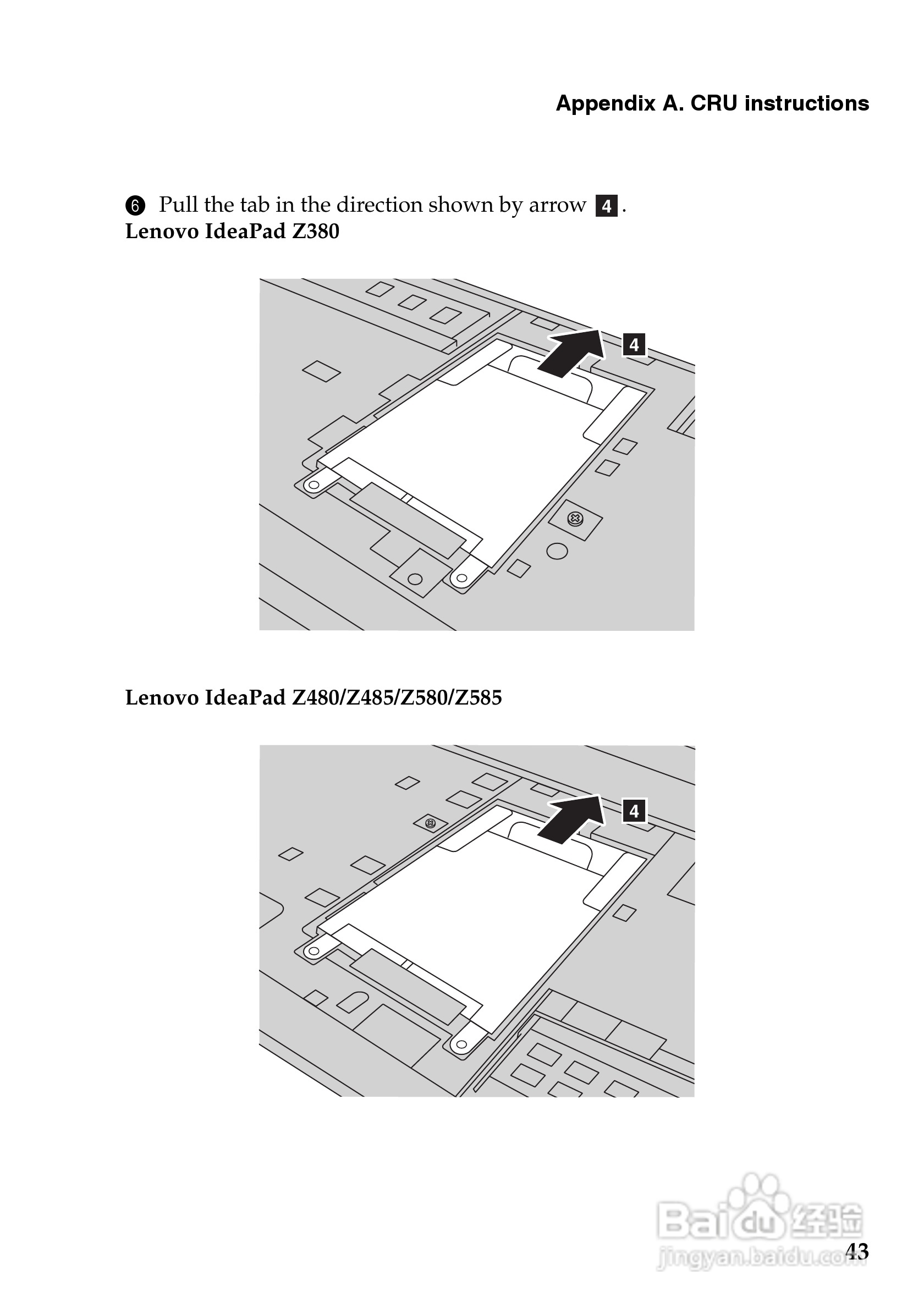 Appendix A. CRU instructions

❻ Pull the tab in the direction shown by arrow 4.
Lenovo IdeaPad Z380

4

Lenovo IdeaPad Z480/Z485/Z580/Z585

4

Baidu 经验
jingyan.baidu.com

43