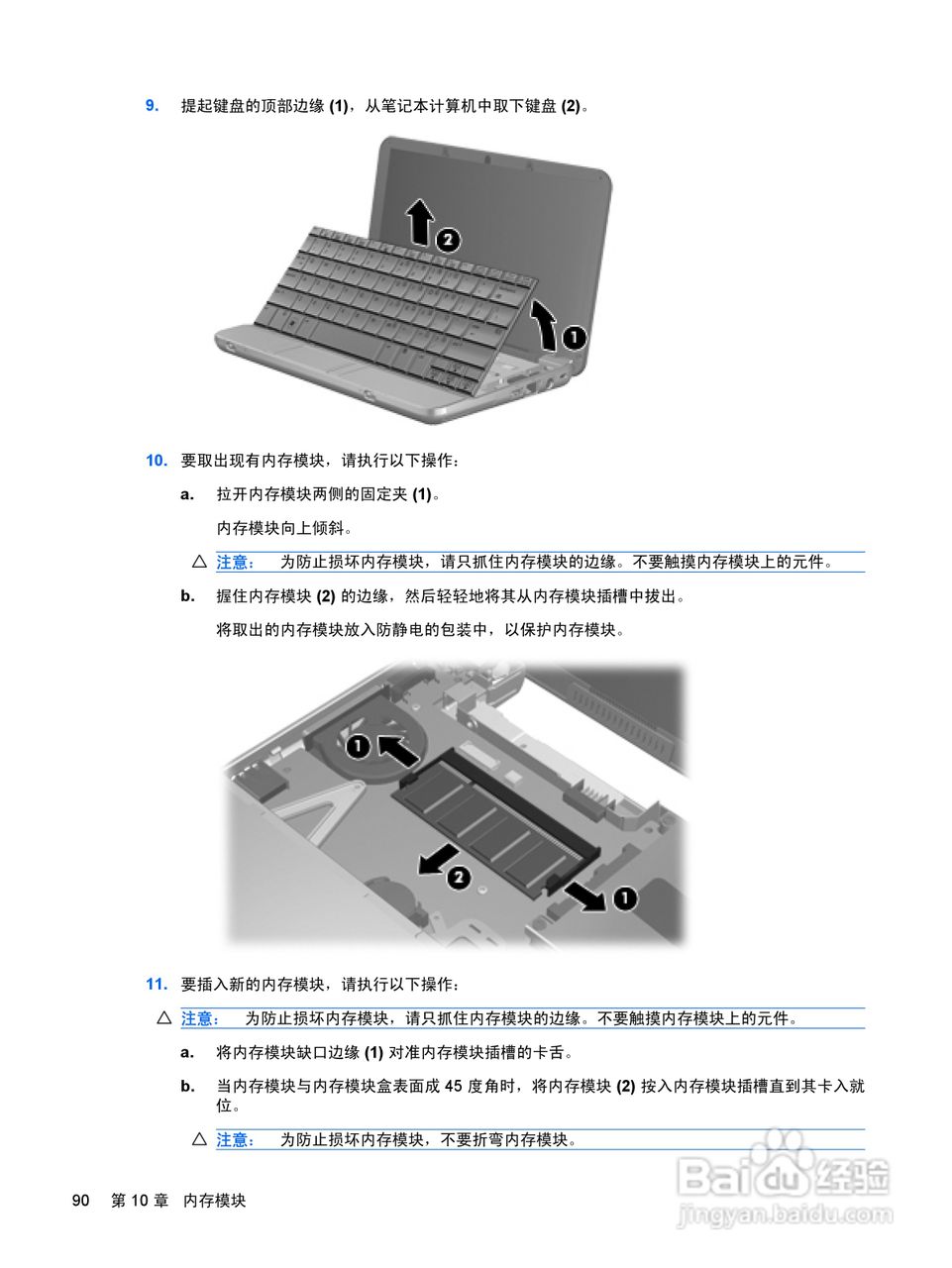 9. 提起键盘的顶部边缘 (1)，从笔记本计算机中取下键盘 (2)。

2

1

10. 要取出现有内存模块，请执行以下操作：

a. 拉开内存模块两侧的固定夹 (1)。

内存模块向上倾斜。

△ 注意： 为防止损坏内存模块，请只抓住内存模块的边缘。不要触摸内存模块上的元件。

b. 握住内存模块 (2) 的边缘，然后轻轻地将其从内存模块插槽中拔出。

将取出的内存模块放入防静电的包装中，以保护内存模块。

1

2

1

11. 要插入新的内存模块，请执行以下操作：

△ 注意： 为防止损坏内存模块，请只抓住内存模块的边缘。不要触摸内存模块上的元件。

a. 将内存模块缺口边缘 (1) 对准内存模块插槽的卡舌。

b. 当内存模块与内存模块盒表面成 45 度角时，将内存模块 (2) 按入内存模块插槽直到其卡入就位。

△ 注意： 为防止损坏内存模块，不要折弯内存模块。

90 第 10 章 内存模块

Baidu 经验
jingyan.baidu.com