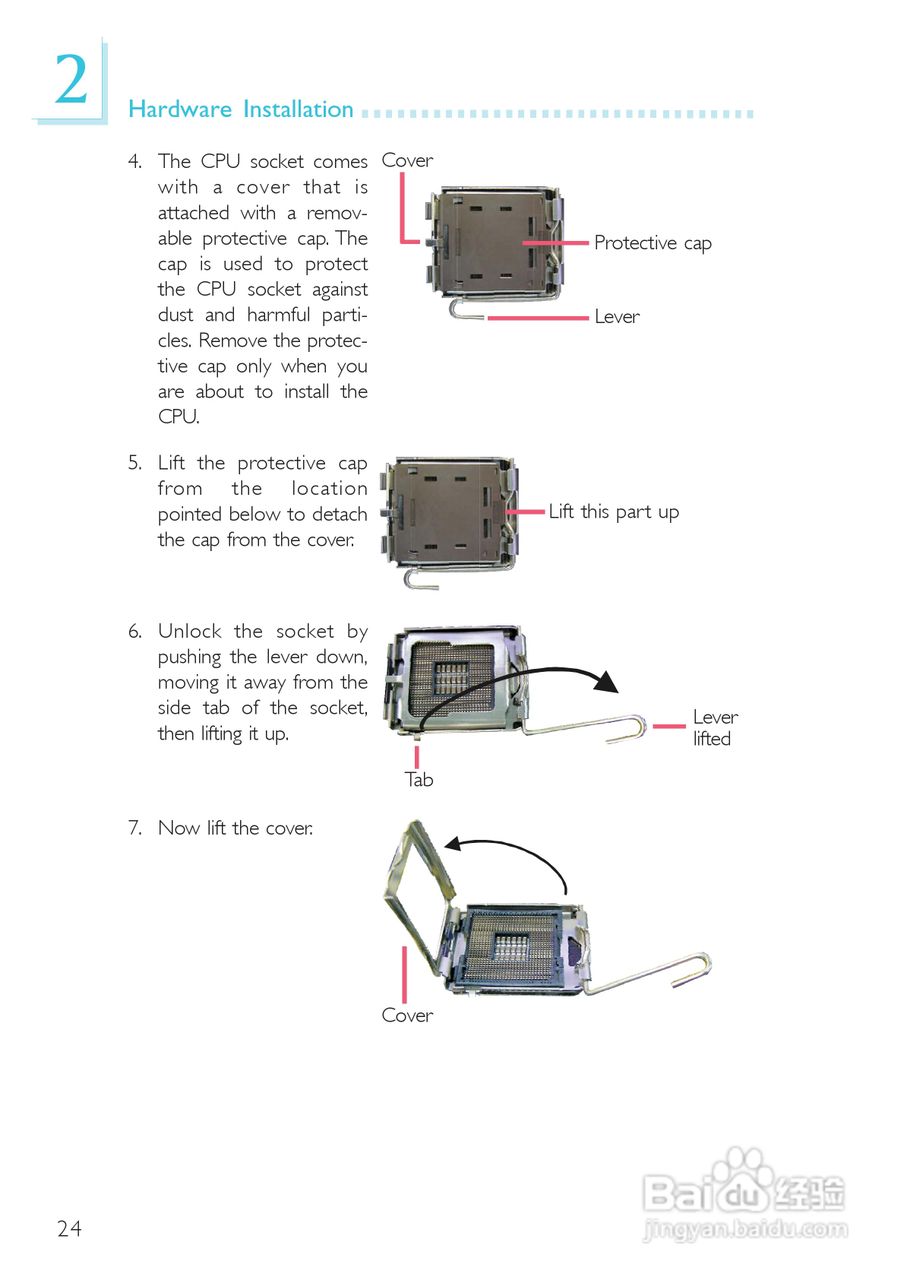 2

Hardware Installation

4. The CPU socket comes with a cover that is attached with a removable protective cap. The cap is used to protect the CPU socket against dust and harmful particles. Remove the protective cap only when you are about to install the CPU.

Cover

Protective cap

Lever

5. Lift the protective cap from the location pointed below to detach the cap from the cover.

Lift this part up

6. Unlock the socket by pushing the lever down, moving it away from the side tab of the socket, then lifting it up.

Lever lifted

Tab

7. Now lift the cover.

Cover

24

Baidu经验
jingyan.baidu.com