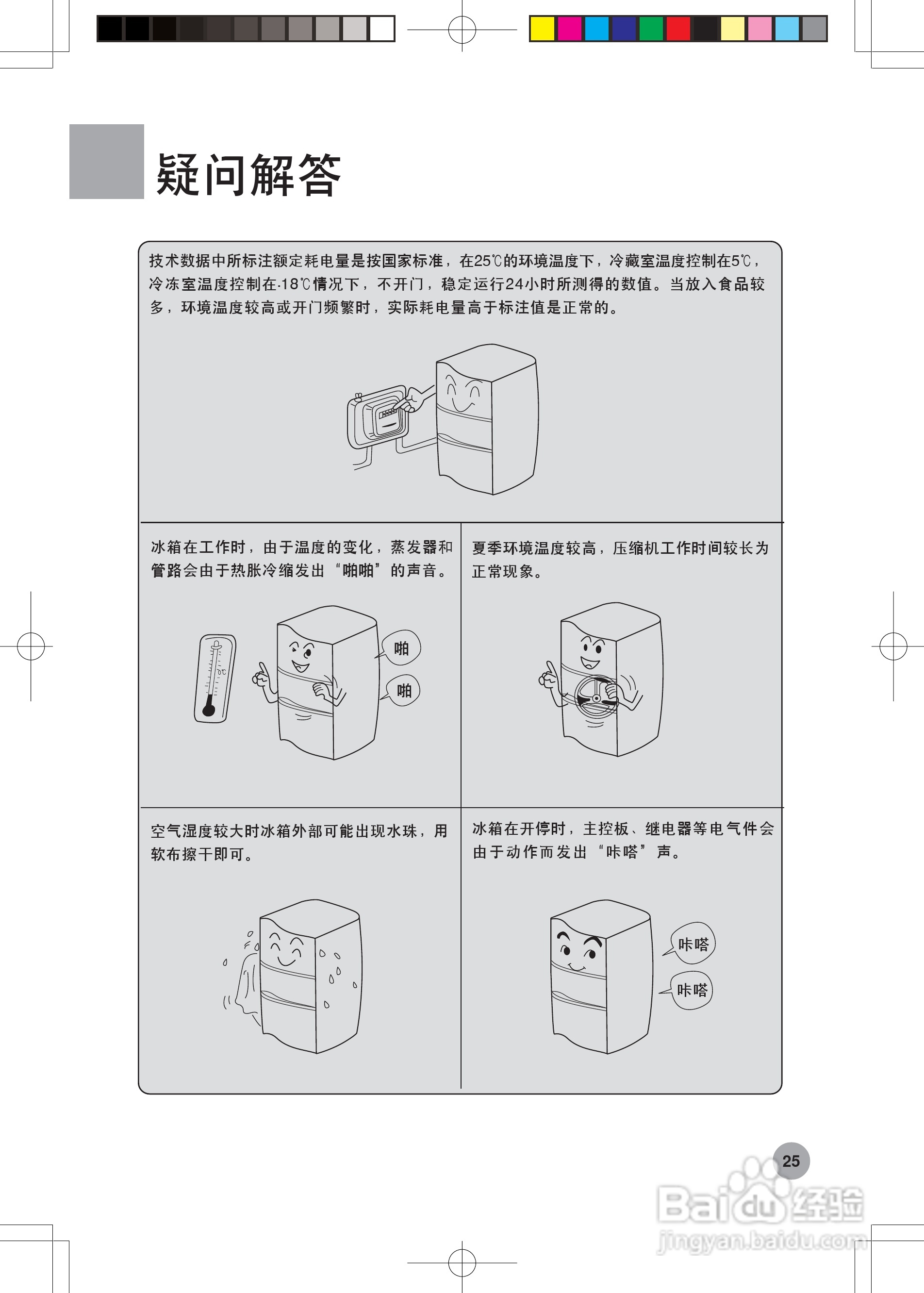 疑问解答

技术数据中所标注额定耗电量是按国家标准，在25℃的环境温度下，冷藏室温度控制在5℃，冷冻室温度控制在-18℃情况下，不开门，稳定运行24小时所测得的数值。当放入食品较多，环境温度较高或开门频繁时，实际耗电量高于标注值是正常的。

冰箱在工作时，由于温度的变化，蒸发器和管路会由于热胀冷缩发出“啪啪”的声音。

啪

啪

夏季环境温度较高，压缩机工作时间较长为正常现象。

空气湿度较大时冰箱外部可能出现水珠，用软布擦干即可。

冰箱在开停时，主控板、继电器等电气件会由于动作而发出“咔嗒”声。

咔嗒

咔嗒

25

Baidu经验
jingyan.baidu.com