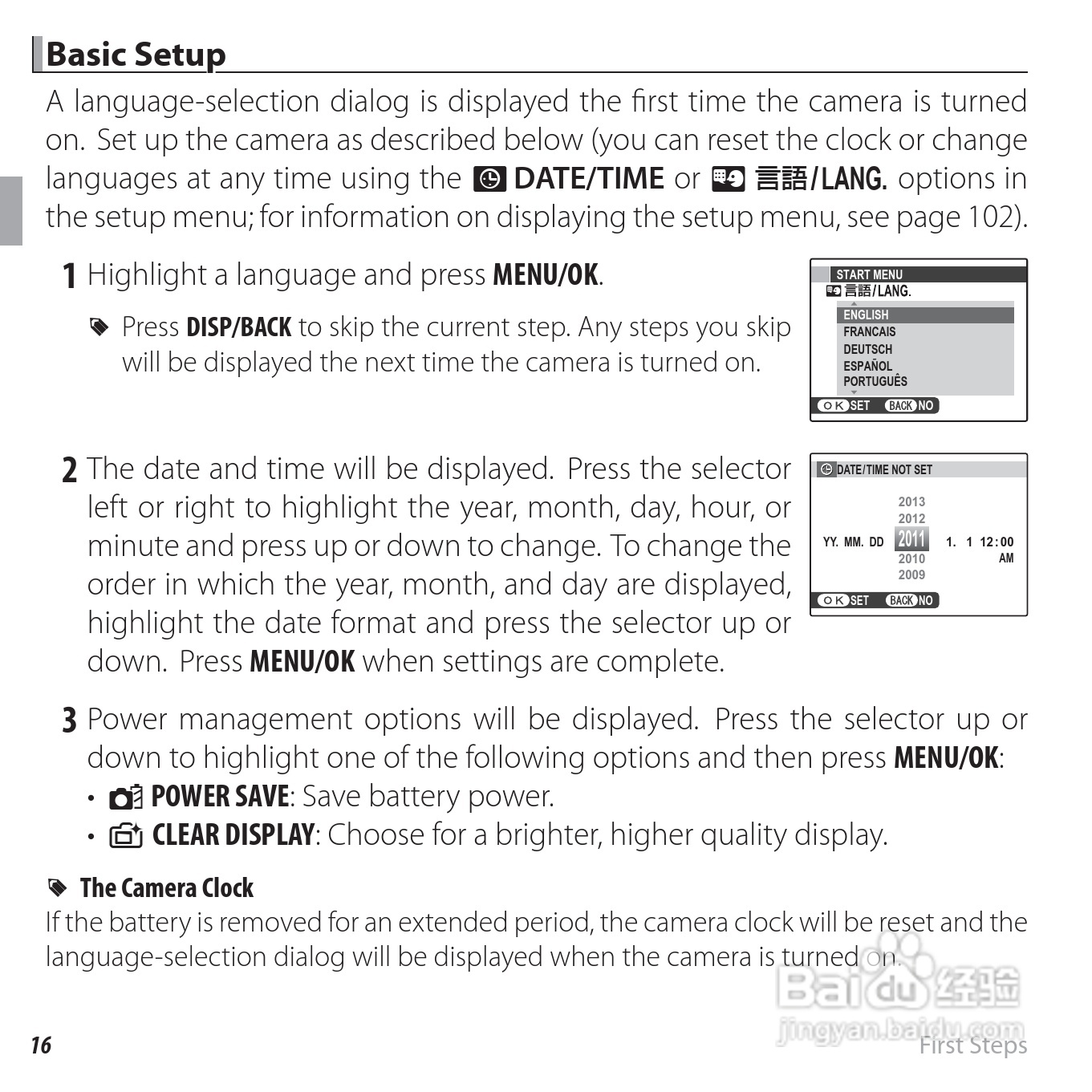 Basic Setup

A language-selection dialog is displayed the first time the camera is turned on. Set up the camera as described below (you can reset the clock or change languages at any time using the DATE/TIME or 言語/LANG. options in the setup menu; for information on displaying the setup menu, see page 102).

1 Highlight a language and press MENU/OK.

Press DISP/BACK to skip the current step. Any steps you skip will be displayed the next time the camera is turned on.

START MENU
言語/LANG.
ENGLISH
FRANCAIS
DEUTSCH
ESPAÑOL
PORTUGUÊS
OK SET BACK NO

2 The date and time will be displayed. Press the selector left or right to highlight the year, month, day, hour, or minute and press up or down to change. To change the order in which the year, month, and day are displayed, highlight the date format and press the selector up or down. Press MENU/OK when settings are complete.

DATE/TIME NOT SET
2013
2012
YY. MM. DD 2011 1. 1 12:00
2010 AM
2009
OK SET BACK NO

3 Power management options will be displayed. Press the selector up or down to highlight one of the following options and then press MENU/OK:
• POWER SAVE: Save battery power.
• CLEAR DISPLAY: Choose for a brighter, higher quality display.

The Camera Clock
If the battery is removed for an extended period, the camera clock will be reset and the language-selection dialog will be displayed when the camera is turned on.

Baidu 经验
jingyan.baidu.com

16 First Steps