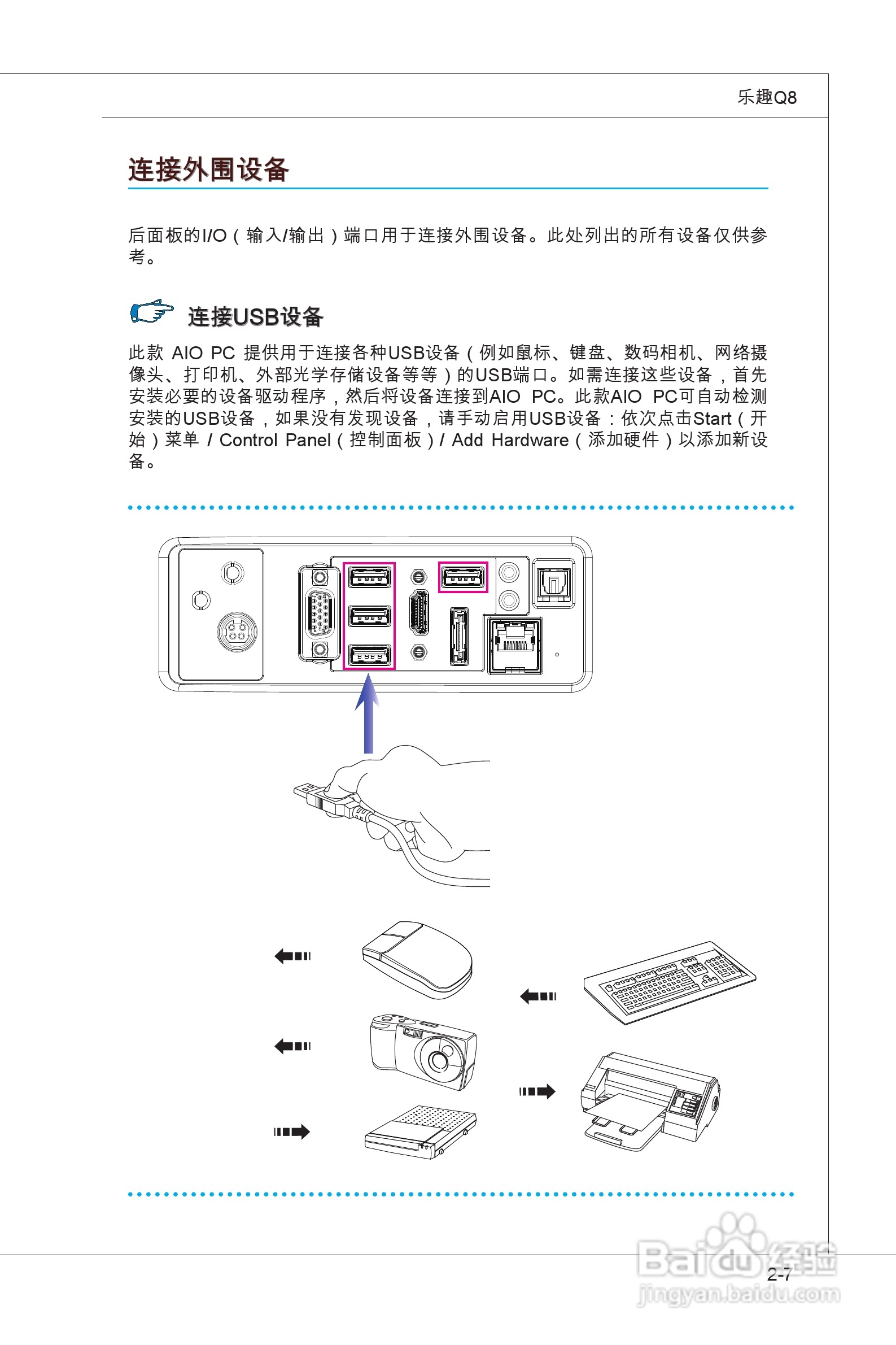 乐趣Q8

连接外围设备

后面板的I/O（输入/输出）端口用于连接外围设备。此处列出的所有设备仅供参考。

连接USB设备

此款 AIO PC 提供用于连接各种USB设备（例如鼠标、键盘、数码相机、网络摄像头、打印机、外部光学存储设备等等）的USB端口。如需连接这些设备，首先安装必要的设备驱动程序，然后将设备连接到AIO PC。此款AIO PC可自动检测安装的USB设备，如果没有发现设备，请手动启用USB设备：依次点击Start（开始）菜单 / Control Panel（控制面板）/ Add Hardware（添加硬件）以添加新设备。

2-7

Baidu经验
jingyan.baidu.com