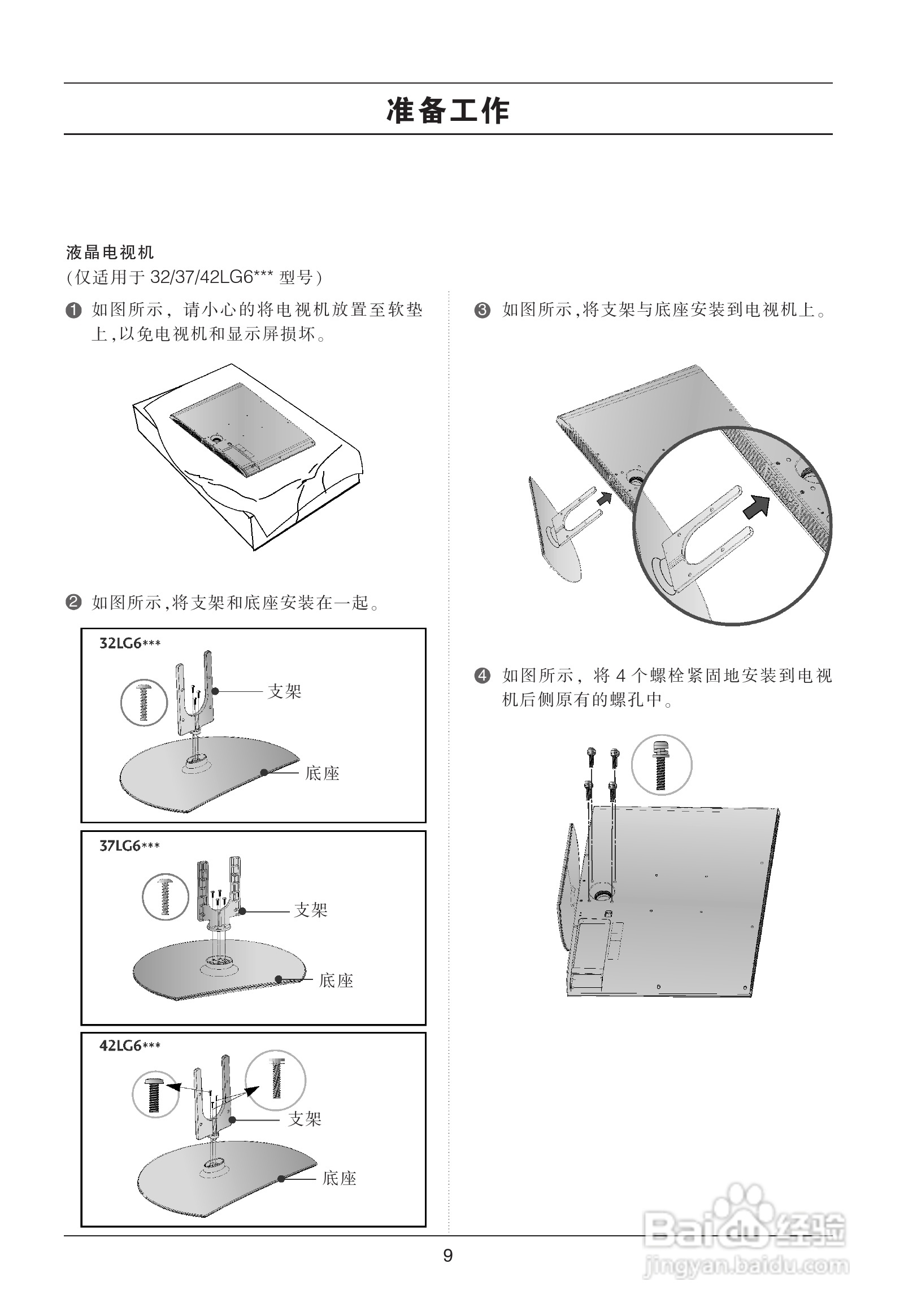 准备工作

液晶电视机
(仅适用于 32/37/42LG6*** 型号)

❶ 如图所示，请小心的将电视机放置至软垫上,以免电视机和显示屏损坏。

❷ 如图所示,将支架和底座安装在一起。

32LG6***

支架

底座

37LG6***

支架

底座

42LG6***

支架

底座

❸ 如图所示,将支架与底座安装到电视机上。

❹ 如图所示，将 4 个螺栓紧固地安装到电视机后侧原有的螺孔中。

9

Baidu 经验
jingyan.baidu.com