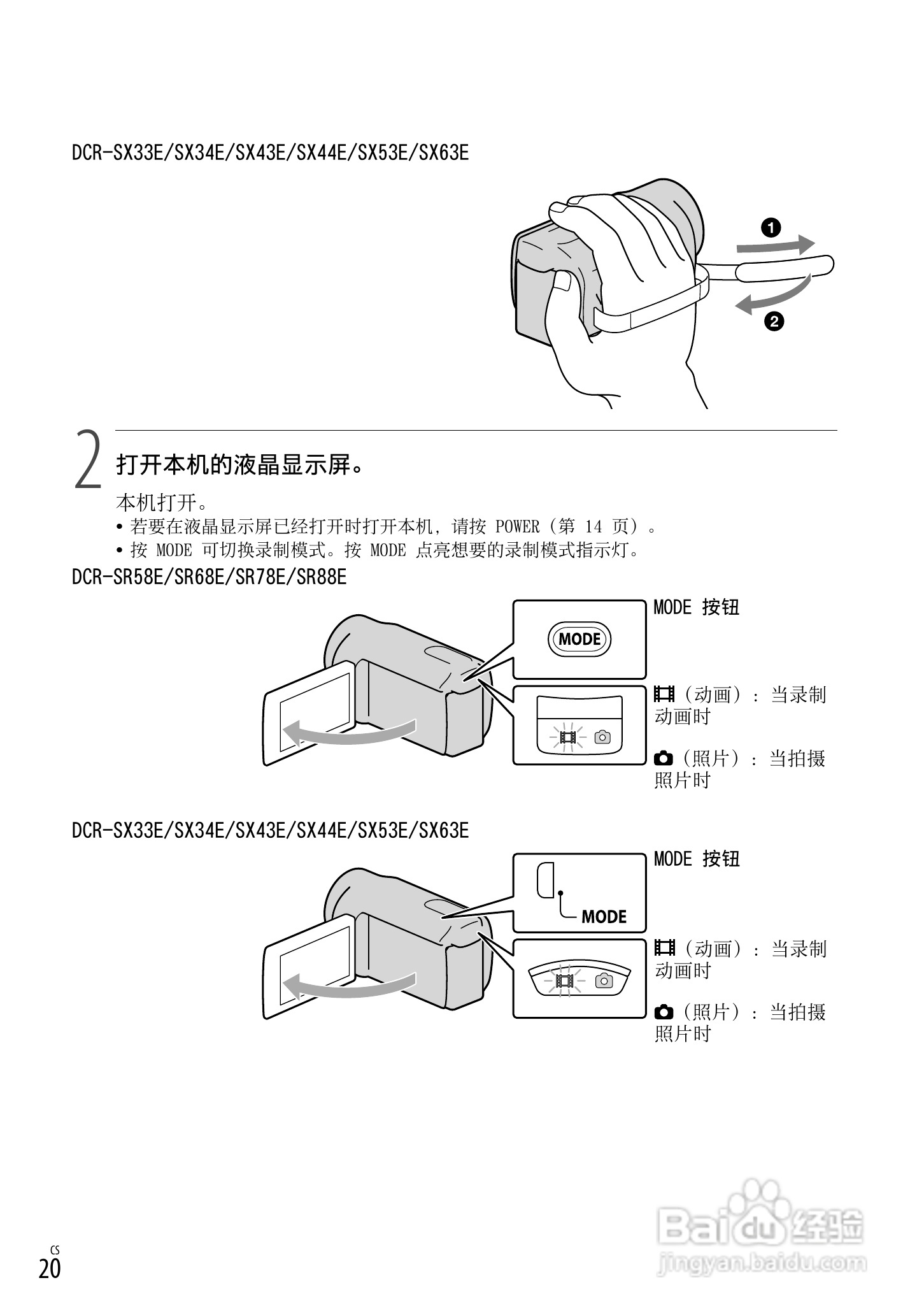 DCR-SX33E/SX34E/SX43E/SX44E/SX53E/SX63E

❶

❷

2 打开本机的液晶显示屏。

本机打开。

• 若要在液晶显示屏已经打开时打开本机，请按 POWER（第 14 页）。

• 按 MODE 可切换录制模式。按 MODE 点亮想要的录制模式指示灯。

DCR-SR58E/SR68E/SR78E/SR88E

MODE

MODE 按钮

（动画）：当录制动画时

（照片）：当拍摄照片时

DCR-SX33E/SX34E/SX43E/SX44E/SX53E/SX63E

MODE

MODE 按钮

（动画）：当录制动画时

（照片）：当拍摄照片时

CS
20

Baidu 经验
jingyan.baidu.com