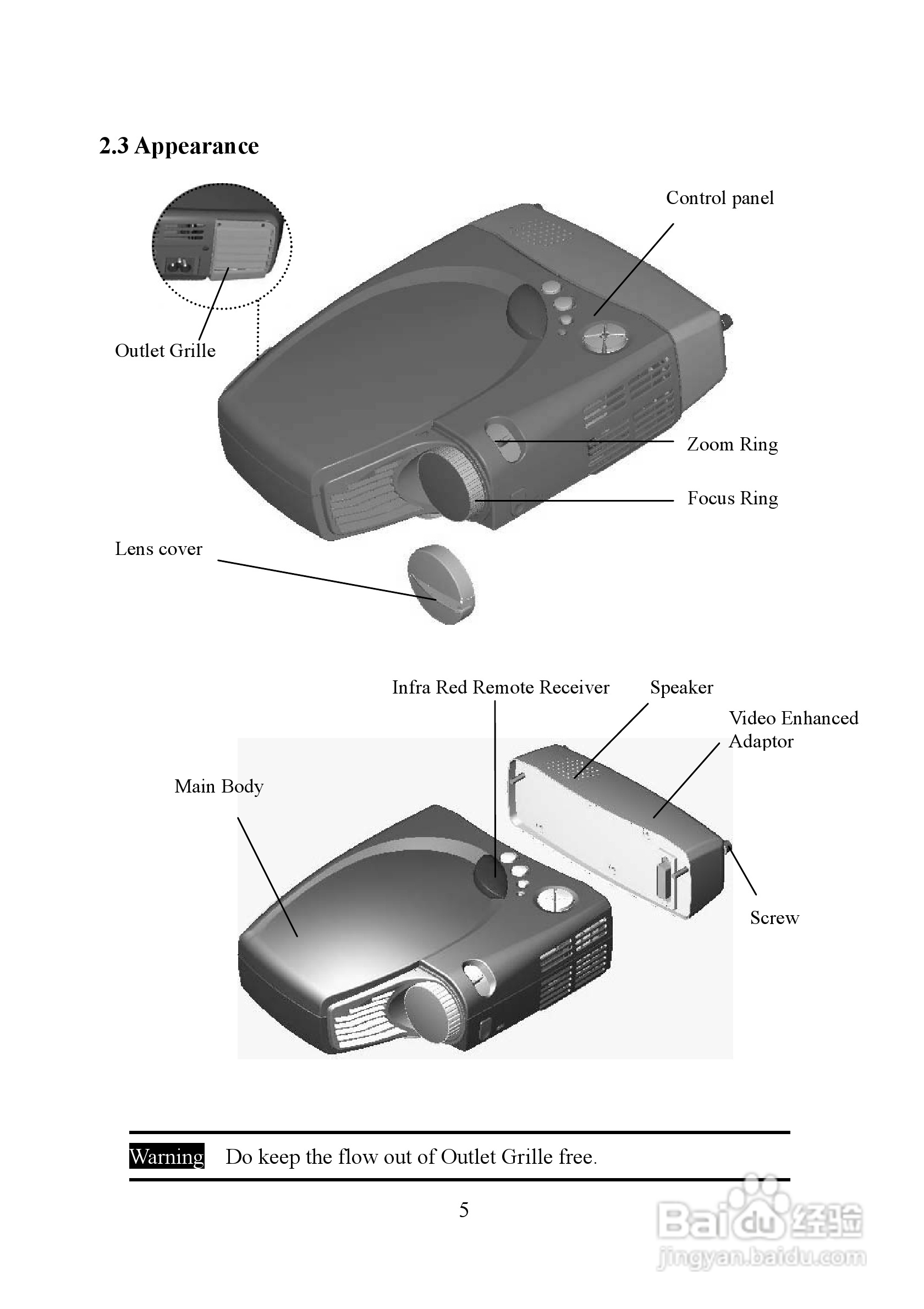 2.3 Appearance

Control panel

Outlet Grille

Zoom Ring

Focus Ring

Lens cover

Infra Red Remote Receiver

Speaker

Video Enhanced Adaptor

Main Body

Screw

Warning Do keep the flow out of Outlet Grille free.

5

Baidu 经验
jingyan.baidu.com