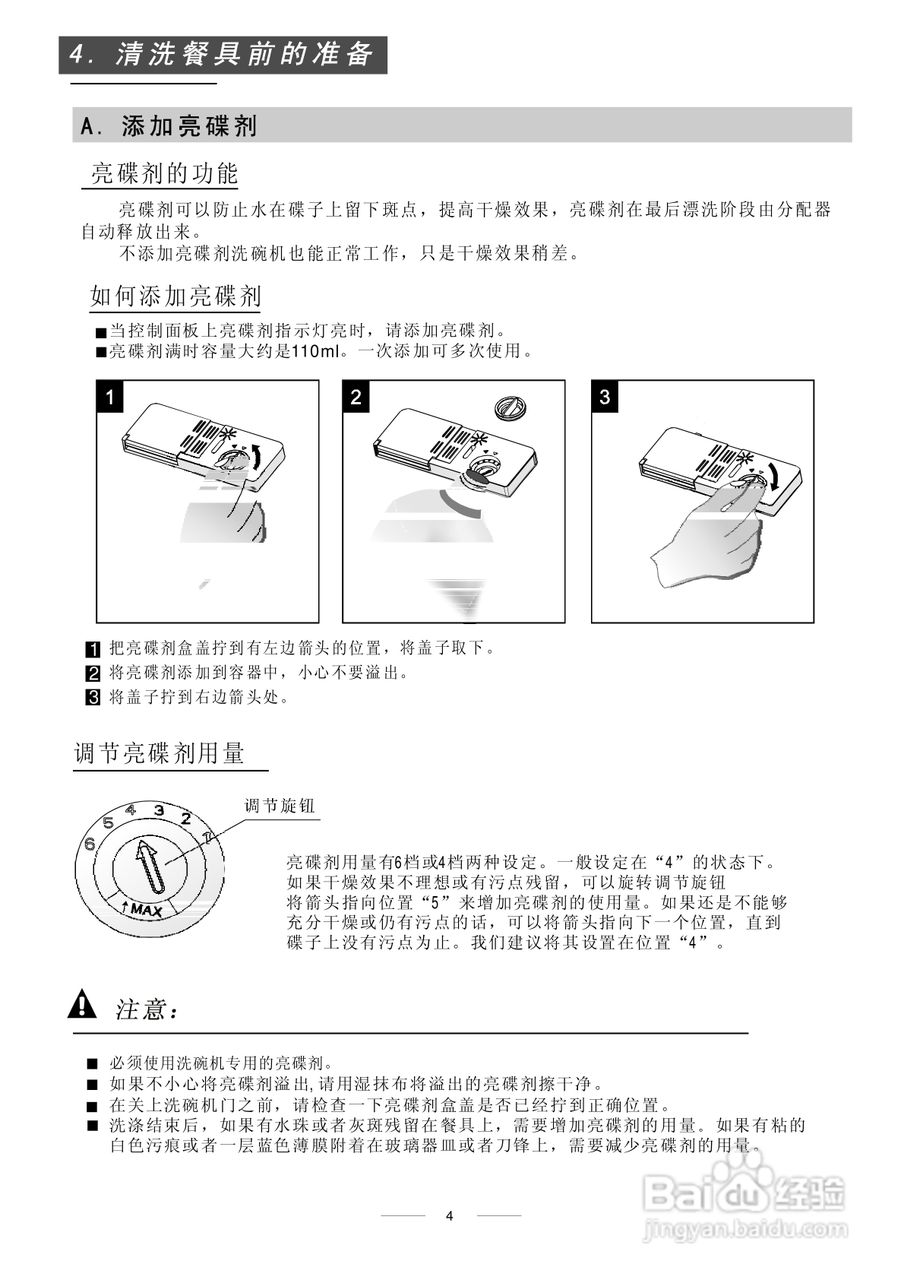 4. 清洗餐具前的准备

A. 添加亮碟剂

亮碟剂的功能

亮碟剂可以防止水在碟子上留下斑点，提高干燥效果，亮碟剂在最后漂洗阶段由分配器自动释放出来。

不添加亮碟剂洗碗机也能正常工作，只是干燥效果稍差。

如何添加亮碟剂

■当控制面板上亮碟剂指示灯亮时，请添加亮碟剂。
■亮碟剂满时容量大约是110ml。一次添加可多次使用。

1

2

3

1 把亮碟剂盒盖拧到有左边箭头的位置，将盖子取下。
2 将亮碟剂添加到容器中，小心不要溢出。
3 将盖子拧到右边箭头处。

调节亮碟剂用量

调节旋钮

6 5 4 3 2 1

MAX

亮碟剂用量有6档或4档两种设定。一般设定在“4”的状态下。如果干燥效果不理想或有污点残留，可以旋转调节旋钮将箭头指向位置“5”来增加亮碟剂的使用量。如果还是不能够充分干燥或仍有污点的话，可以将箭头指向下一个位置，直到碟子上没有污点为止。我们建议将其设置在位置“4”。

注意：

■ 必须使用洗碗机专用的亮碟剂。
■ 如果不小心将亮碟剂溢出,请用湿抹布将溢出的亮碟剂擦干净。
■ 在关上洗碗机门之前，请检查一下亮碟剂盒盖是否已经拧到正确位置。
■ 洗涤结束后，如果有水珠或者灰斑残留在餐具上，需要增加亮碟剂的用量。如果有粘的白色污痕或者一层蓝色薄膜附着在玻璃器皿或者刀锋上，需要减少亮碟剂的用量。

4

Baidu经验
jingyan.baidu.com