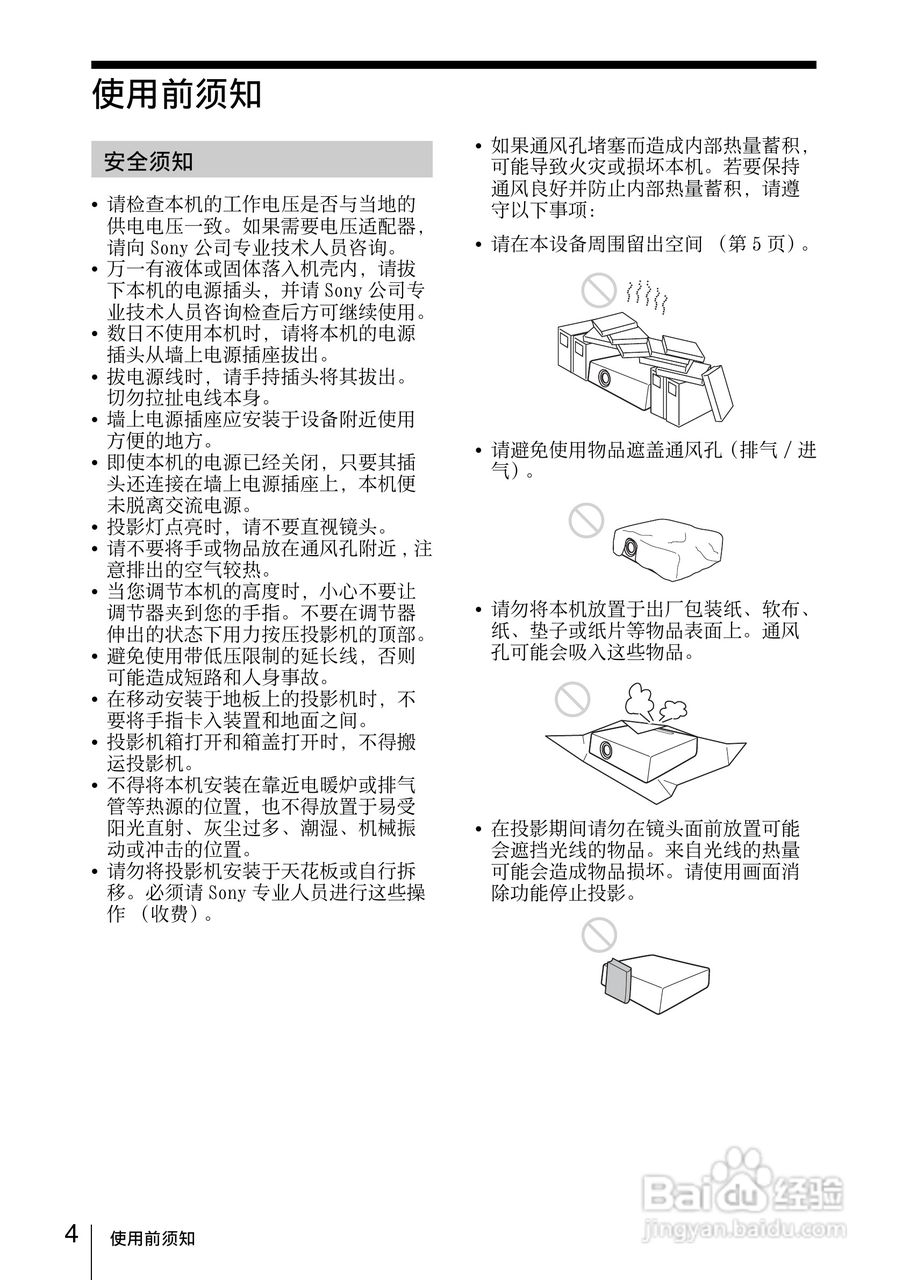 使用前须知

安全须知

• 请检查本机的工作电压是否与当地的供电电压一致。如果需要电压适配器，请向 Sony 公司专业技术人员咨询。
• 万一有液体或固体落入机壳内，请拔下本机的电源插头，并请 Sony 公司专业技术人员咨询检查后方可继续使用。
• 数日不使用本机时，请将本机的电源插头从墙上电源插座拔出。
• 拔电源线时，请手持插头将其拔出。切勿拉扯电线本身。
• 墙上电源插座应安装于设备附近使用方便的地方。
• 即使本机的电源已经关闭，只要其插头还连接在墙上电源插座上，本机便未脱离交流电源。
• 投影灯点亮时，请不要直视镜头。
• 请不要将手或物品放在通风孔附近，注意排出的空气较热。
• 当您调节本机的高度时，小心不要让调节器夹到您的手指。不要在调节器伸出的状态下用力按压投影机的顶部。
• 避免使用带低压限制的延长线，否则可能造成短路和人身事故。
• 在移动安装于地板上的投影机时，不要将手指卡入装置和地面之间。
• 投影机箱打开和箱盖打开时，不得搬运投影机。
• 不得将本机安装在靠近电暖炉或排气管等热源的位置，也不得放置于易受阳光直射、灰尘过多、潮湿、机械振动或冲击的位置。
• 请勿将投影机安装于天花板或自行拆移。必须请 Sony 专业人员进行这些操作（收费）。

• 如果通风孔堵塞而造成内部热量蓄积，可能导致火灾或损坏本机。若要保持通风良好并防止内部热量蓄积，请遵守以下事项：
• 请在本设备周围留出空间（第 5 页）。

• 请避免使用物品遮盖通风孔（排气 / 进气）。

• 请勿将本机放置于出厂包装纸、软布、纸、垫子或纸片等物品表面上。通风孔可能会吸入这些物品。

• 在投影期间请勿在镜头面前放置可能会遮挡光线的物品。来自光线的热量可能会造成物品损坏。请使用画面消除功能停止投影。

Baidu 经验
jingyan.baidu.com

4 使用前须知