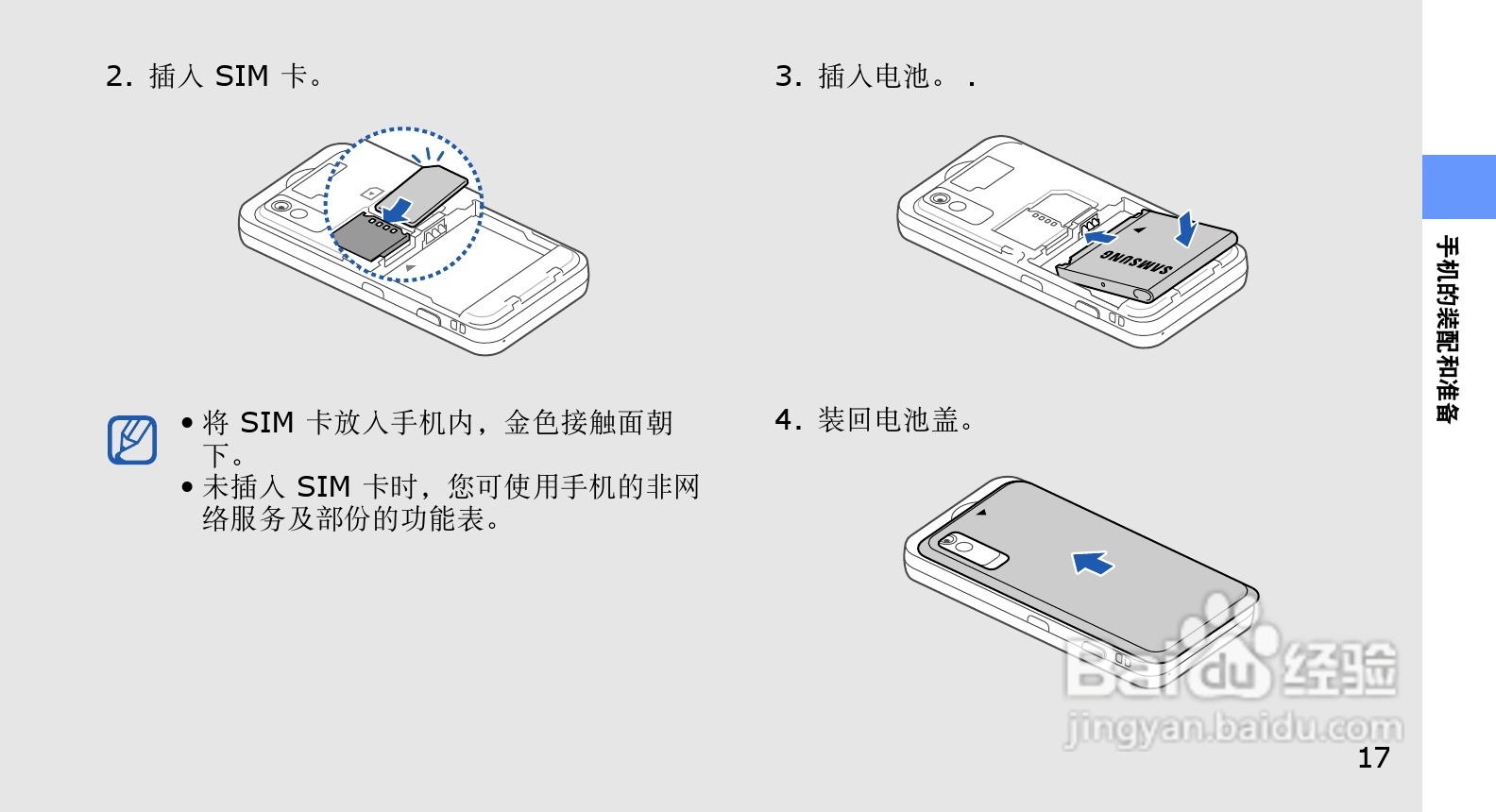 2. 插入 SIM 卡。

• 将 SIM 卡放入手机内，金色接触面朝下。
• 未插入 SIM 卡时，您可使用手机的非网络服务及部份的功能表。

3. 插入电池。 .

SAMSUNG

4. 装回电池盖。

手机的装配和准备

Baidu 经验
jingyan.baidu.com

17