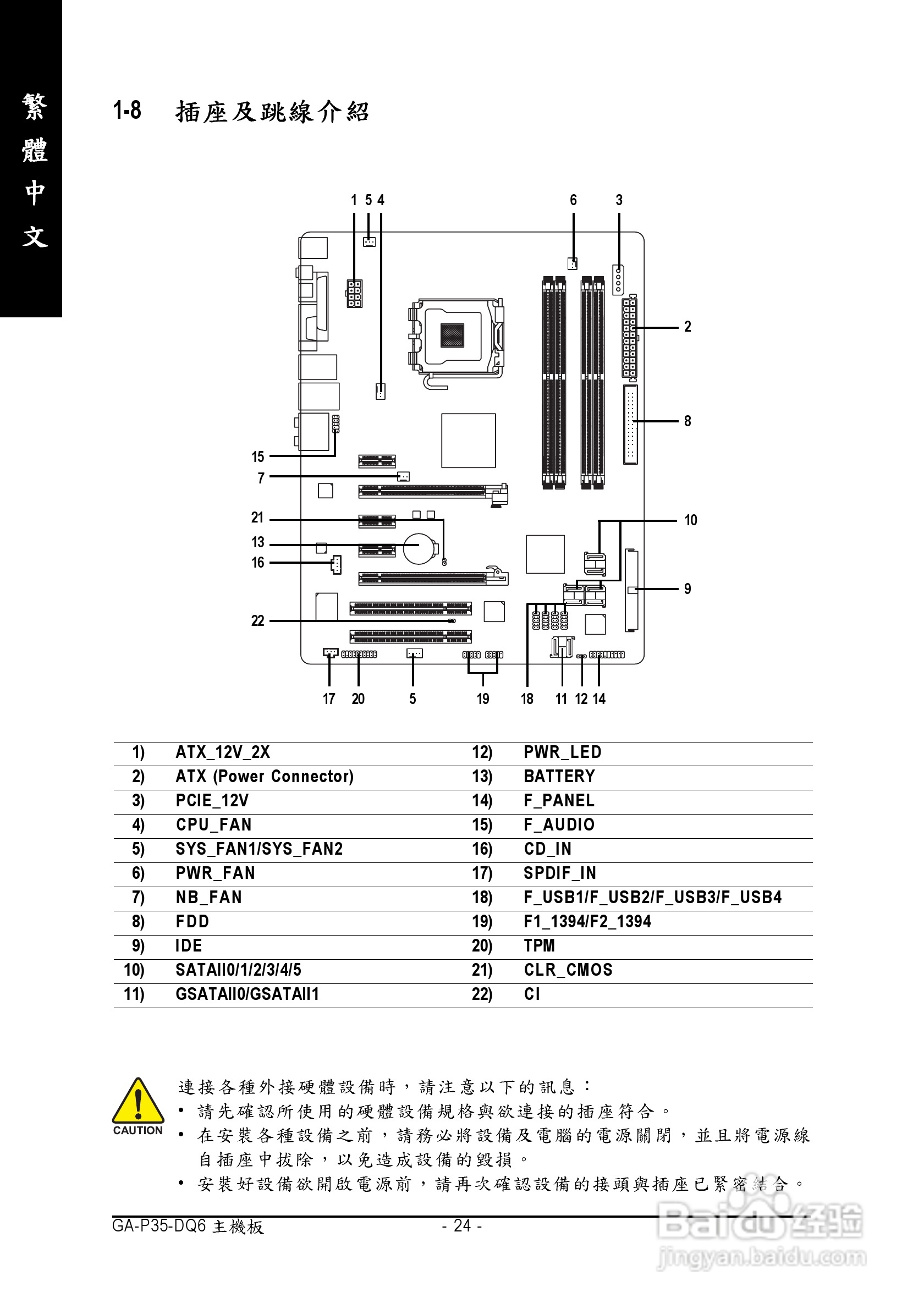 繁體中文

1-8 插座及跳線介紹

1 5 4
6 3
2
8
15
7
21
13
16
10
9
22
17 20 5 19 18 11 12 14

| 1) | ATX_12V_2X | 12) | PWR_LED |
|---|---|---|---|
| 2) | ATX (Power Connector) | 13) | BATTERY |
| 3) | PCIE_12V | 14) | F_PANEL |
| 4) | CPU_FAN | 15) | F_AUDIO |
| 5) | SYS_FAN1/SYS_FAN2 | 16) | CD_IN |
| 6) | PWR_FAN | 17) | SPDIF_IN |
| 7) | NB_FAN | 18) | F_USB1/F_USB2/F_USB3/F_USB4 |
| 8) | FDD | 19) | F1_1394/F2_1394 |
| 9) | IDE | 20) | TPM |
| 10) | SATAII0/1/2/3/4/5 | 21) | CLR_CMOS |
| 11) | GSATAII0/GSATAII1 | 22) | CI |

CAUTION

連接各種外接硬體設備時，請注意以下的訊息：
• 請先確認所使用的硬體設備規格與欲連接的插座符合。
• 在安裝各種設備之前，請務必將設備及電腦的電源關閉，並且將電源線自插座中拔除，以免造成設備的毀損。
• 安裝好設備欲開啟電源前，請再次確認設備的接頭與插座已緊密結合。

GA-P35-DQ6 主機板 - 24 -

Baidu经验
jingyan.baidu.com